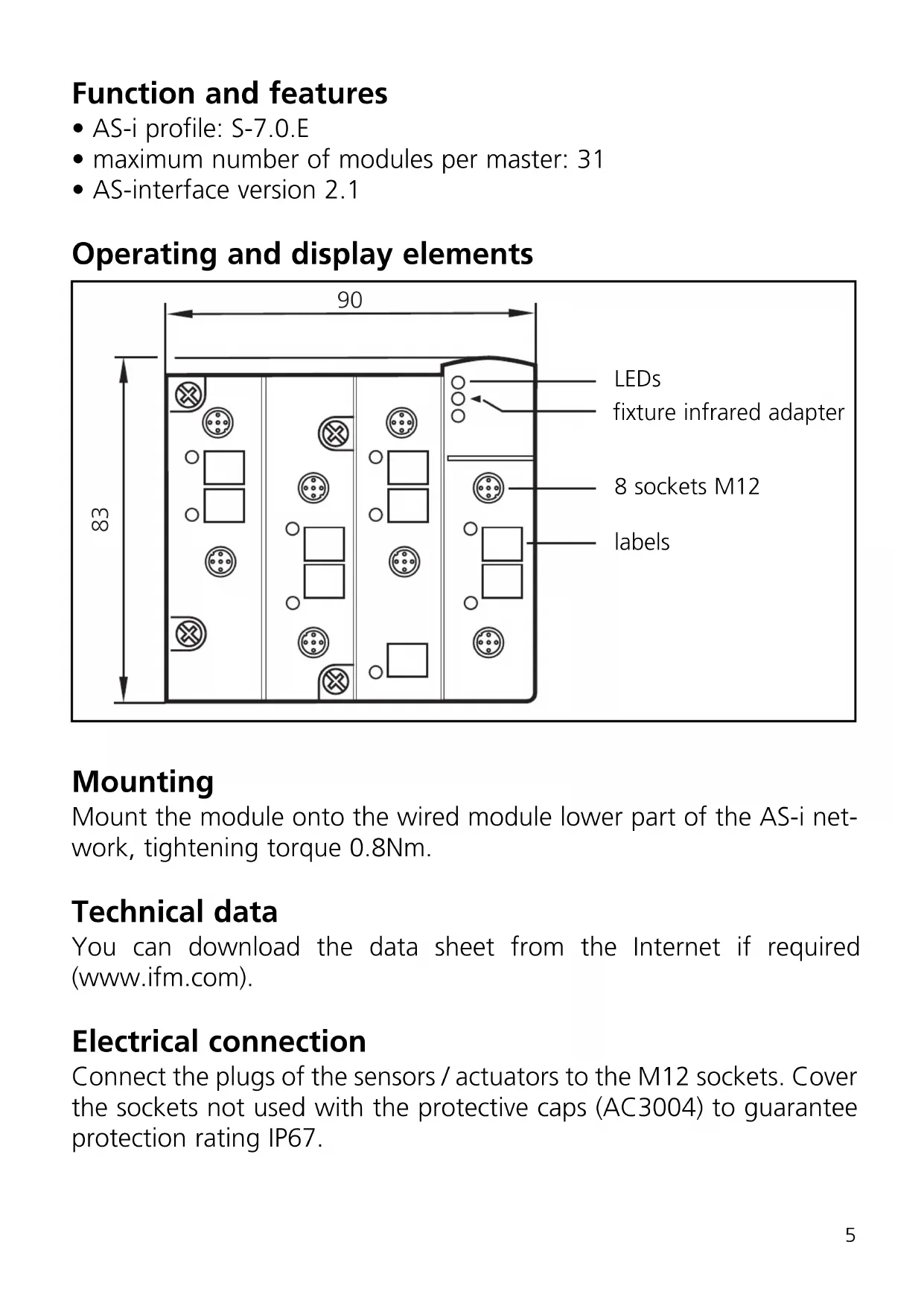 Function and features
• AS-i profile: S-7.0.E
• maximum number of modules per master: 31
• AS-interface version 2.1

Operating and display elements

90

83

LEDs
fixture infrared adapter

8 sockets M12

labels

Mounting
Mount the module onto the wired module lower part of the AS-i network, tightening torque 0.8Nm.

Technical data
You can download the data sheet from the Internet if required (www.ifm.com).

Electrical connection
Connect the plugs of the sensors / actuators to the M12 sockets. Cover the sockets not used with the protective caps (AC3004) to guarantee protection rating IP67.

5