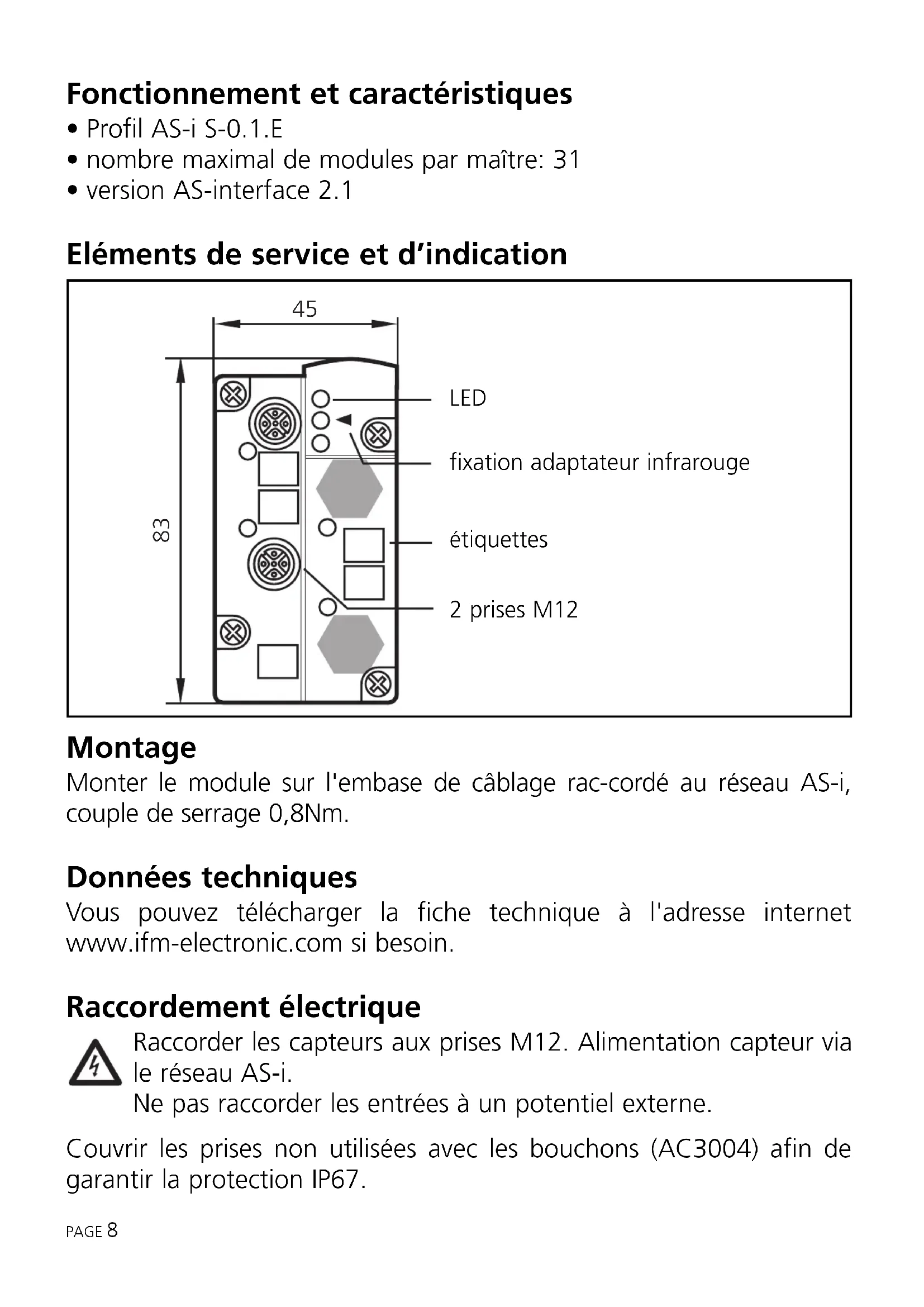 Fonctionnement et caractéristiques
• Profil AS-i S-0.1.E
• nombre maximal de modules par maître: 31
• version AS-interface 2.1

Eléments de service et d'indication

45

83

LED

fixation adaptateur infrarouge

étiquettes

2 prises M12

Montage
Monter le module sur l'embase de câblage rac-cordé au réseau AS-i, couple de serrage 0,8Nm.

Données techniques
Vous pouvez télécharger la fiche technique à l'adresse internet www.ifm-electronic.com si besoin.

Raccordement électrique
Raccorder les capteurs aux prises M12. Alimentation capteur via le réseau AS-i.
Ne pas raccorder les entrées à un potentiel externe.

Couvrir les prises non utilisées avec les bouchons (AC3004) afin de garantir la protection IP67.

PAGE 8