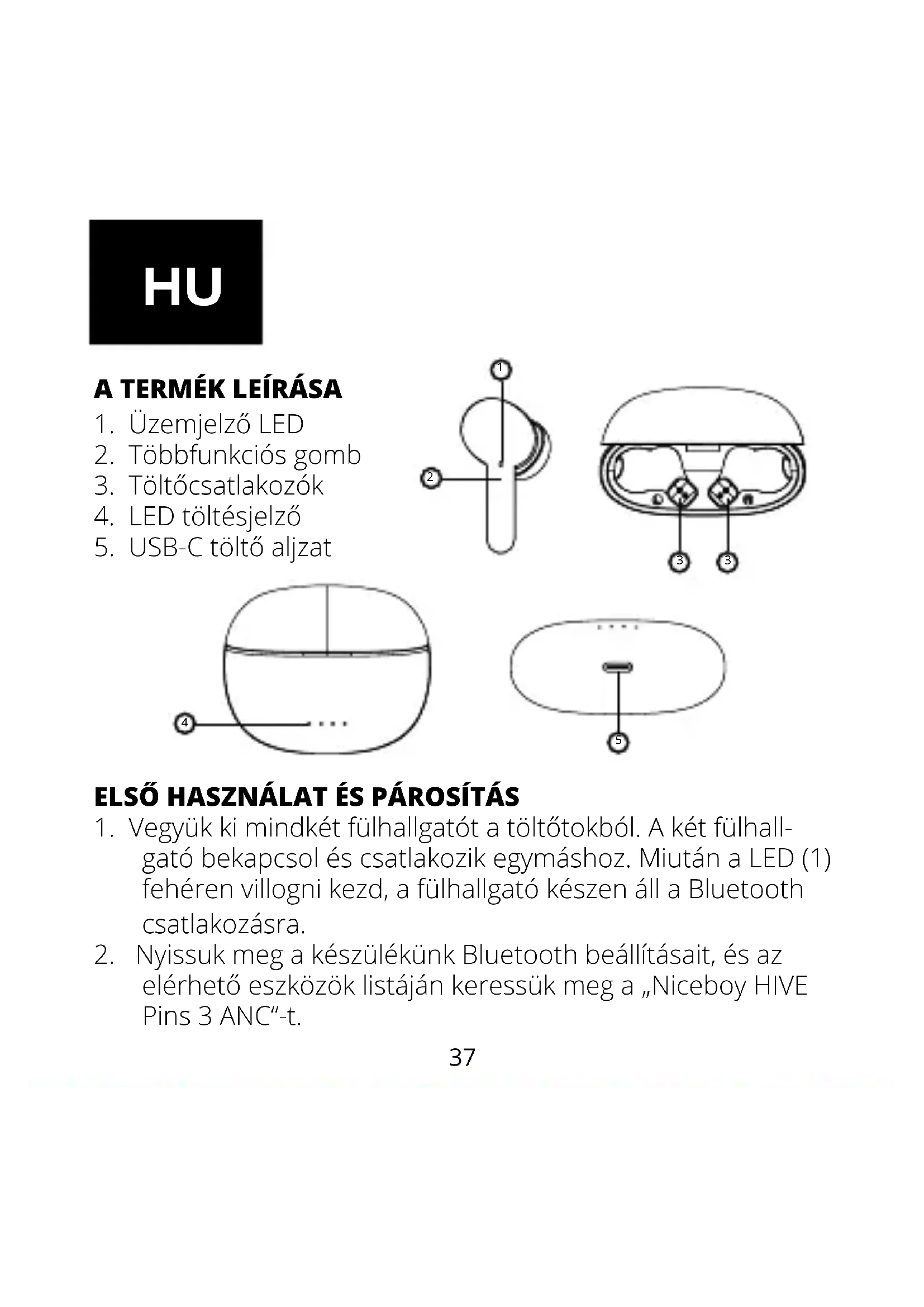 HU

A TERMÉK LEÍRÁSA
1. Üzemjelző LED
2. Többfunkciós gomb
3. Töltőcsatlakozók
4. LED töltésjelző
5. USB-C töltő aljzat

1
2
3 3
4
5

ELSŐ HASZNÁLAT ÉS PÁROSÍTÁS
1. Vegyük ki mindkét fülhallgatót a töltőtokból. A két fülhallgató bekapcsol és csatlakozik egymáshoz. Miután a LED (1) fehéren villogni kezd, a fülhallgató készen áll a Bluetooth csatlakozásra.
2. Nyissuk meg a készülékünk Bluetooth beállításait, és az elérhető eszközök listáján keressük meg a „Niceboy HIVE Pins 3 ANC“-t.

37