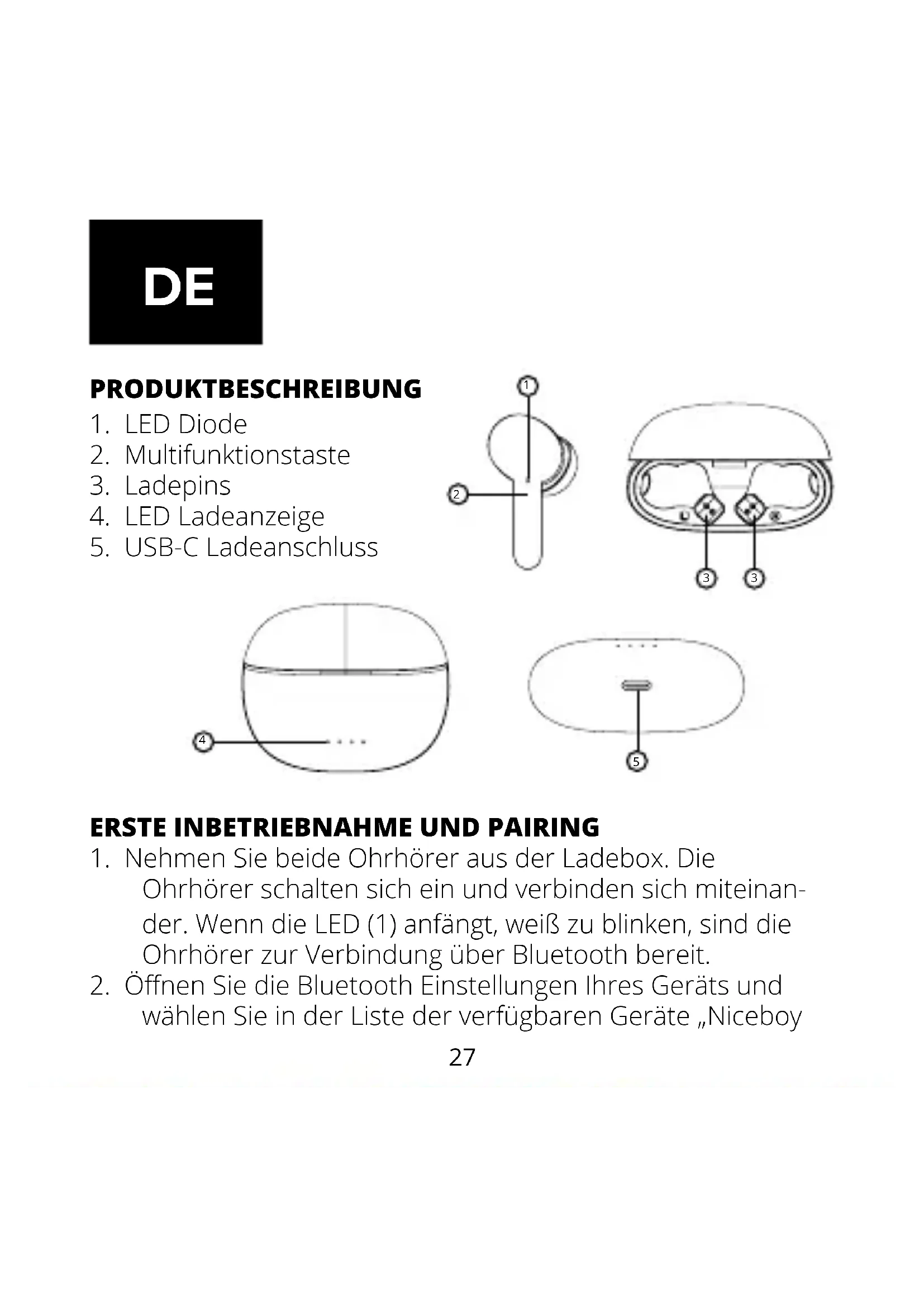 DE

PRODUKTBESCHREIBUNG
1. LED Diode
2. Multifunktionstaste
3. Ladepins
4. LED Ladeanzeige
5. USB-C Ladeanschluss

1
2
3
3
4
5

ERSTE INBETRIEBNAHME UND PAIRING
1. Nehmen Sie beide Ohrhörer aus der Ladebox. Die Ohrhörer schalten sich ein und verbinden sich miteinander. Wenn die LED (1) anfängt, weiß zu blinken, sind die Ohrhörer zur Verbindung über Bluetooth bereit.
2. Öffnen Sie die Bluetooth Einstellungen Ihres Geräts und wählen Sie in der Liste der verfügbaren Geräte „Niceboy

27