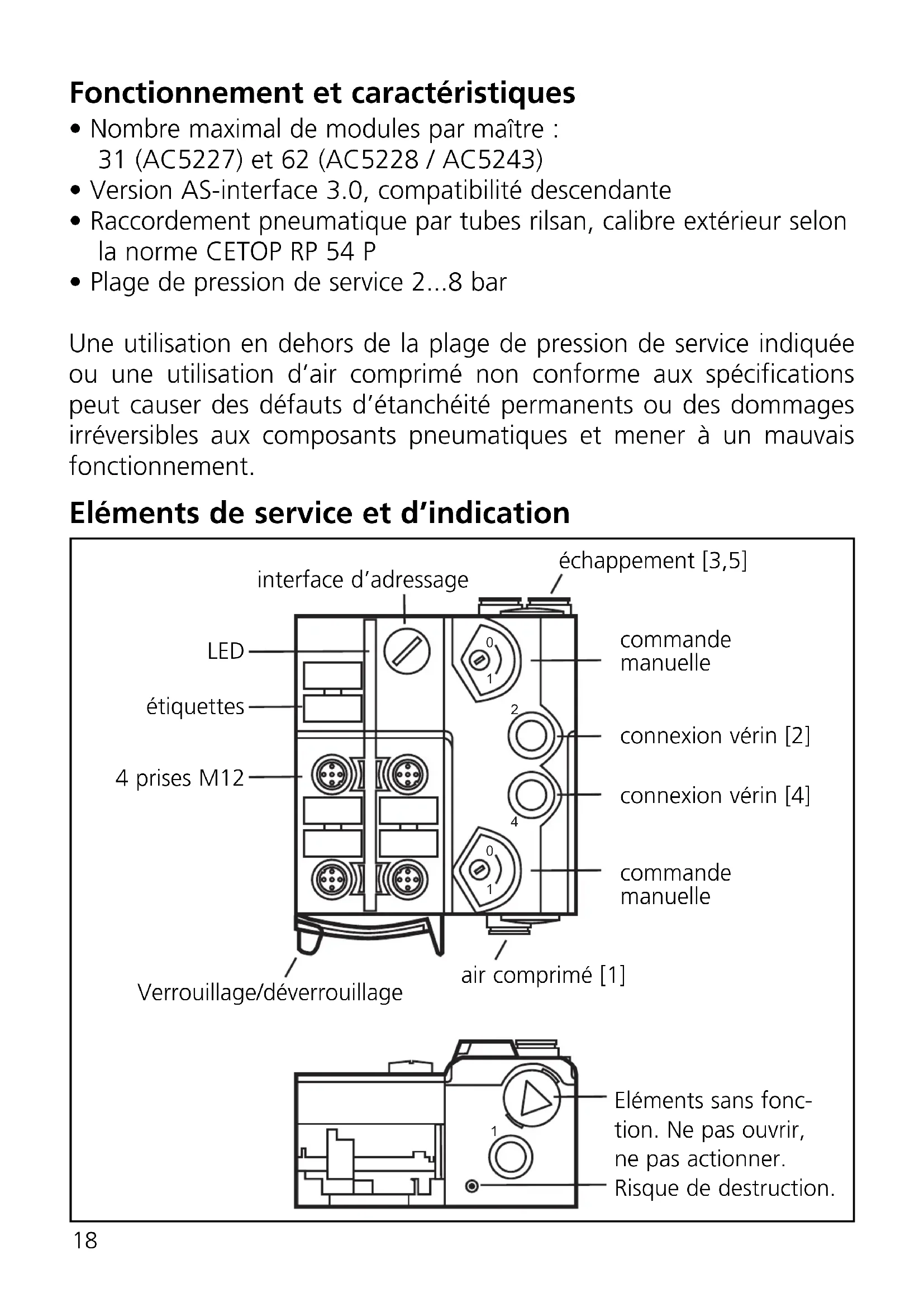 Fonctionnement et caractéristiques

• Nombre maximal de modules par maître : 31 (AC5227) et 62 (AC5228 / AC5243)
• Version AS-interface 3.0, compatibilité descendante
• Raccordement pneumatique par tubes rilsan, calibre extérieur selon la norme CETOP RP 54 P
• Plage de pression de service 2...8 bar

Une utilisation en dehors de la plage de pression de service indiquée ou une utilisation d'air comprimé non conforme aux spécifications peut causer des défauts d'étanchéité permanents ou des dommages irréversibles aux composants pneumatiques et mener à un mauvais fonctionnement.

Eléments de service et d'indication

interface d'adressage
échappement [3,5]
LED
étiquettes
4 prises M12
0
1
commande manuelle
2
connexion vérin [2]
connexion vérin [4]
4
0
1
commande manuelle
Verrouillage/déverrouillage
air comprimé [1]

1
Eléments sans fonction. Ne pas ouvrir, ne pas actionner. Risque de destruction.

18