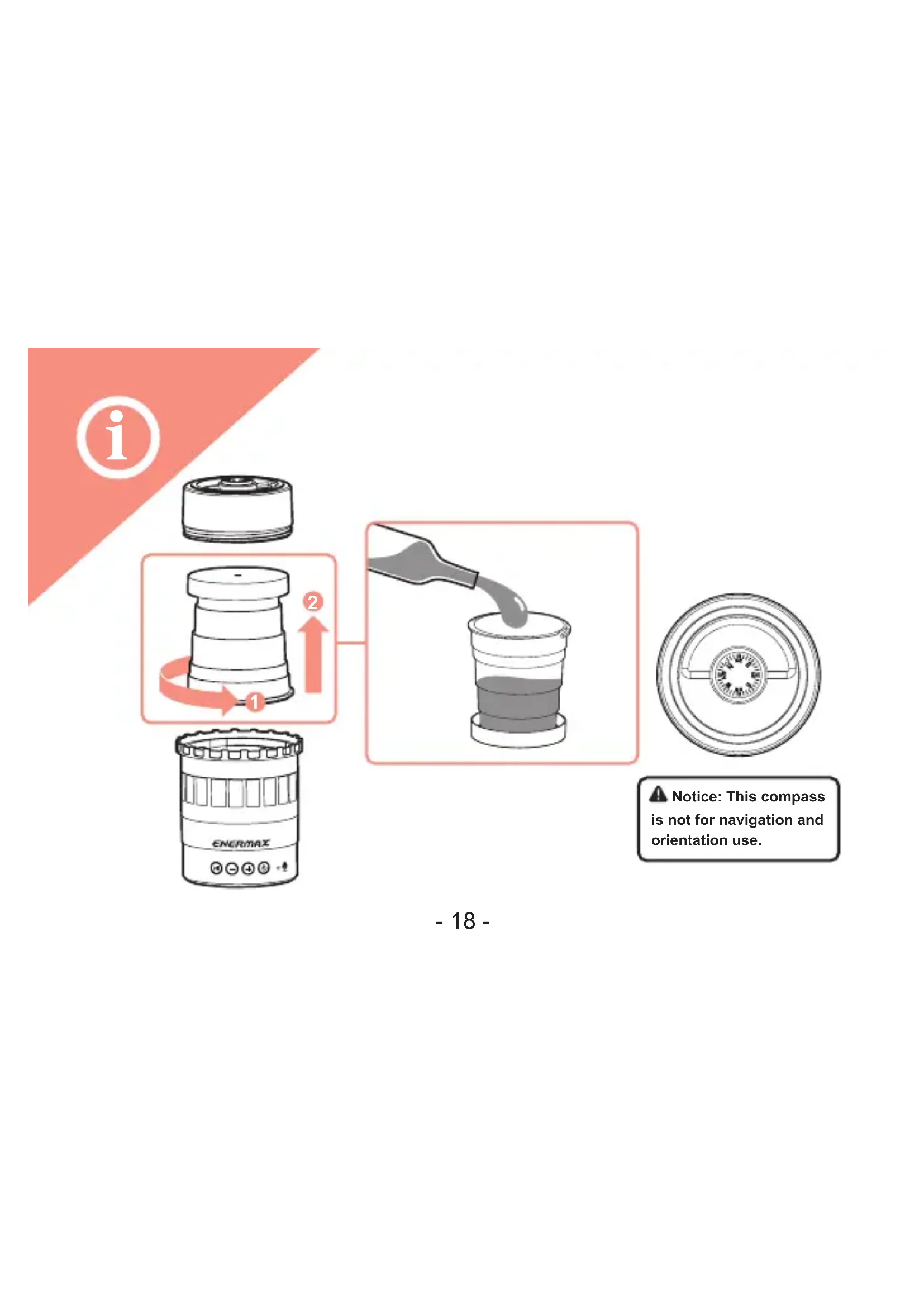 i

2

1

ENERMAX

Notice: This compass is not for navigation and orientation use.

- 18 -