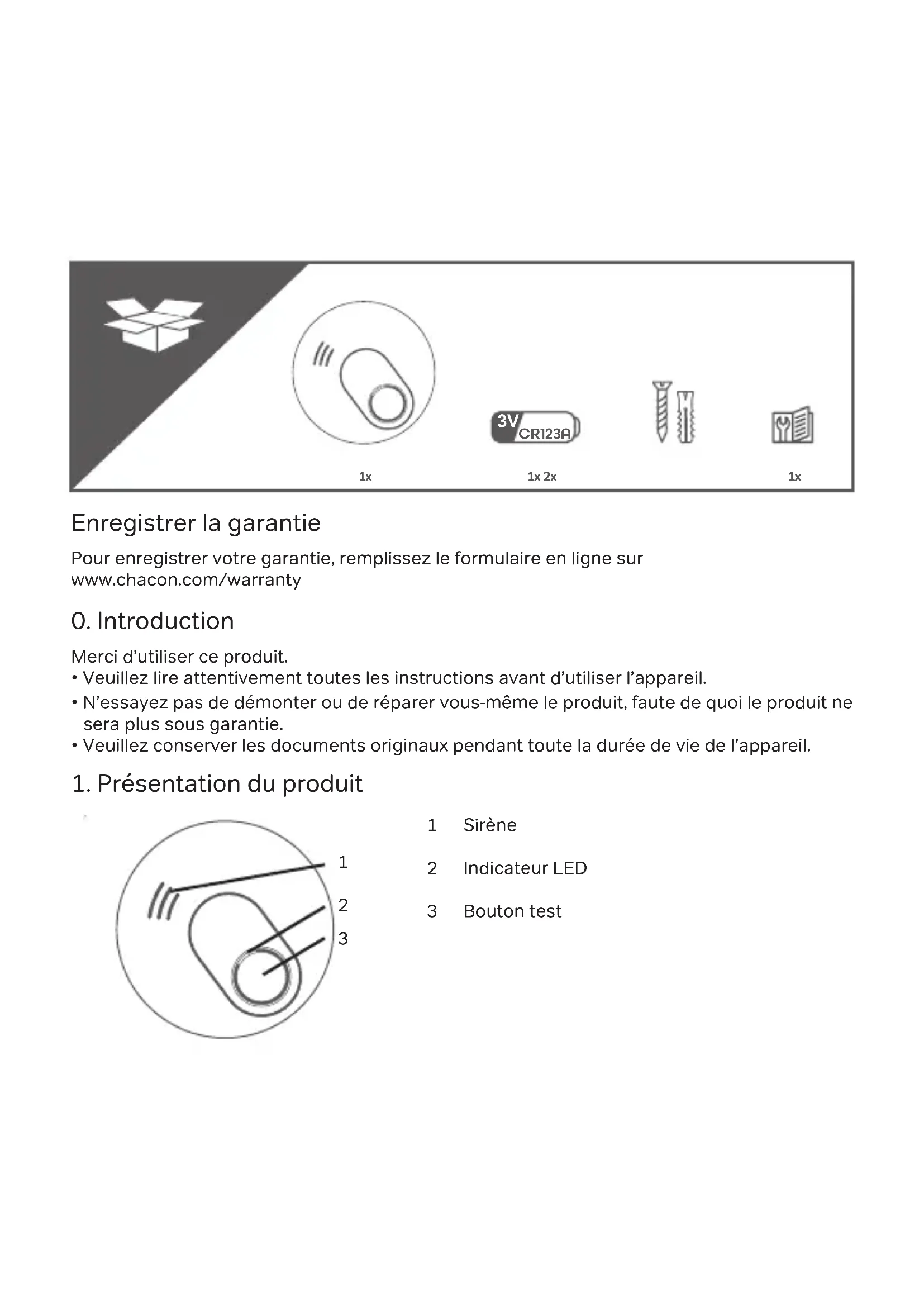 3V CR123A

1x

1x 2x

1x

Enregistrer la garantie

Pour enregistrer votre garantie, remplissez le formulaire en ligne sur www.chacon.com/warranty

0. Introduction

Merci d'utiliser ce produit.
• Veuillez lire attentivement toutes les instructions avant d'utiliser l'appareil.
• N'essayez pas de démonter ou de réparer vous-même le produit, faute de quoi le produit ne sera plus sous garantie.
• Veuillez conserver les documents originaux pendant toute la durée de vie de l'appareil.

1. Présentation du produit

1
2
3

1 Sirène
2 Indicateur LED
3 Bouton test