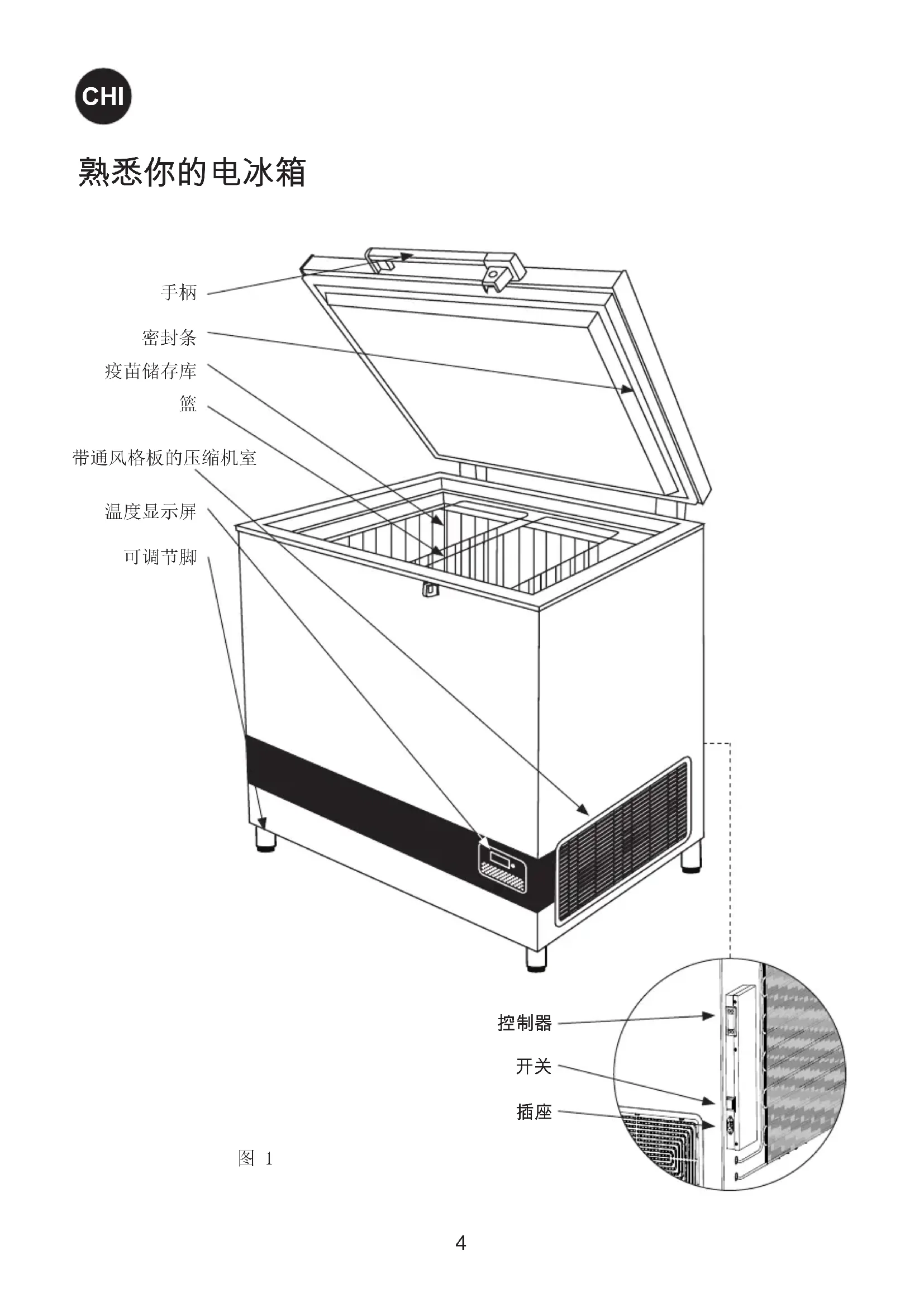 CHI

熟悉你的电冰箱

手柄

密封条

疫苗储存库

篮

带通风格板的压缩机室

温度显示屏

可调节脚

控制器

开关

插座

图 1

4