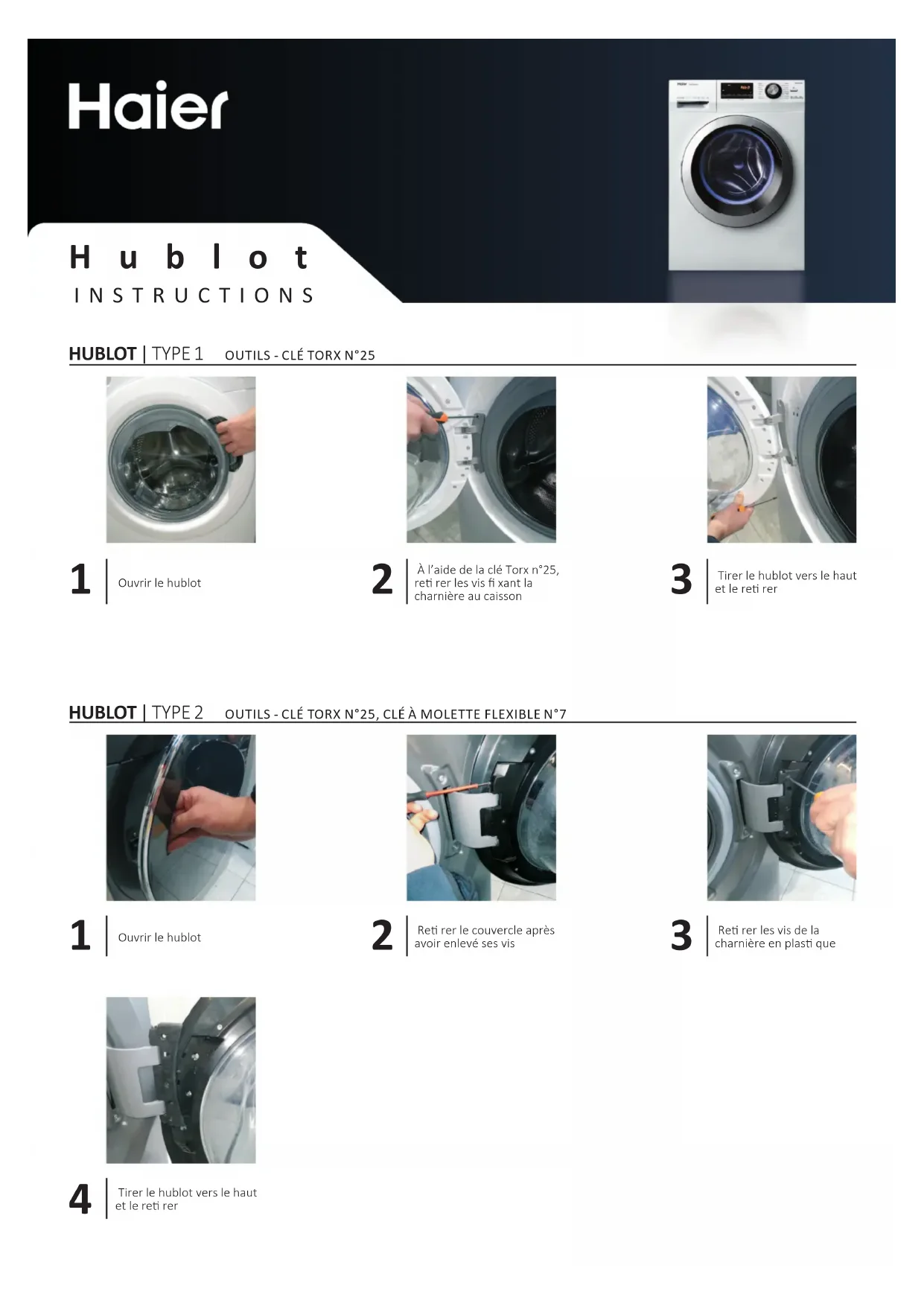 Haier

Hublot
INSTRUCTIONS

HUBLOT | TYPE 1 OUTILS - CLÉ TORX N°25

1 Ouvrir le hublot

2 À l'aide de la clé Torx n°25, reti rer les vis fi xant la charnière au caisson

3 Tirer le hublot vers le haut et le reti rer

HUBLOT | TYPE 2 OUTILS - CLÉ TORX N°25, CLÉ À MOLETTE FLEXIBLE N°7

1 Ouvrir le hublot

2 Reti rer le couvercle après avoir enlevé ses vis

3 Reti rer les vis de la charnière en plasti que

4 Tirer le hublot vers le haut et le reti rer