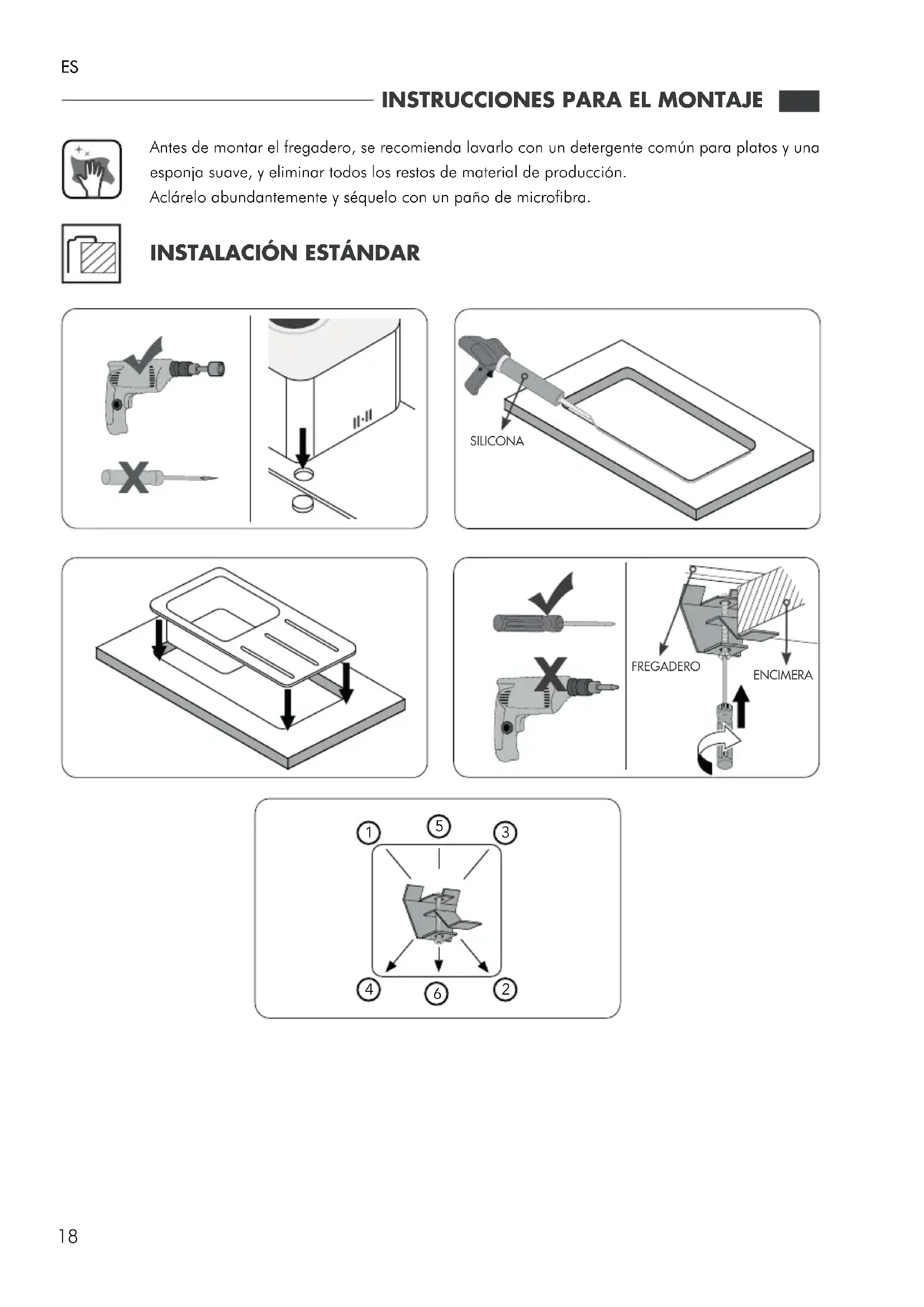 ES

INSTRUCCIONES PARA EL MONTAJE

Antes de montar el fregadero, se recomienda lavarlo con un detergente común para platos y una esponja suave, y eliminar todos los restos de material de producción.
Aclárelo abundantemente y séquelo con un paño de microfibra.

INSTALACIÓN ESTÁNDAR

SILICONA

FREGADERO

ENCIMERA

1 5 3

4 6 2

18