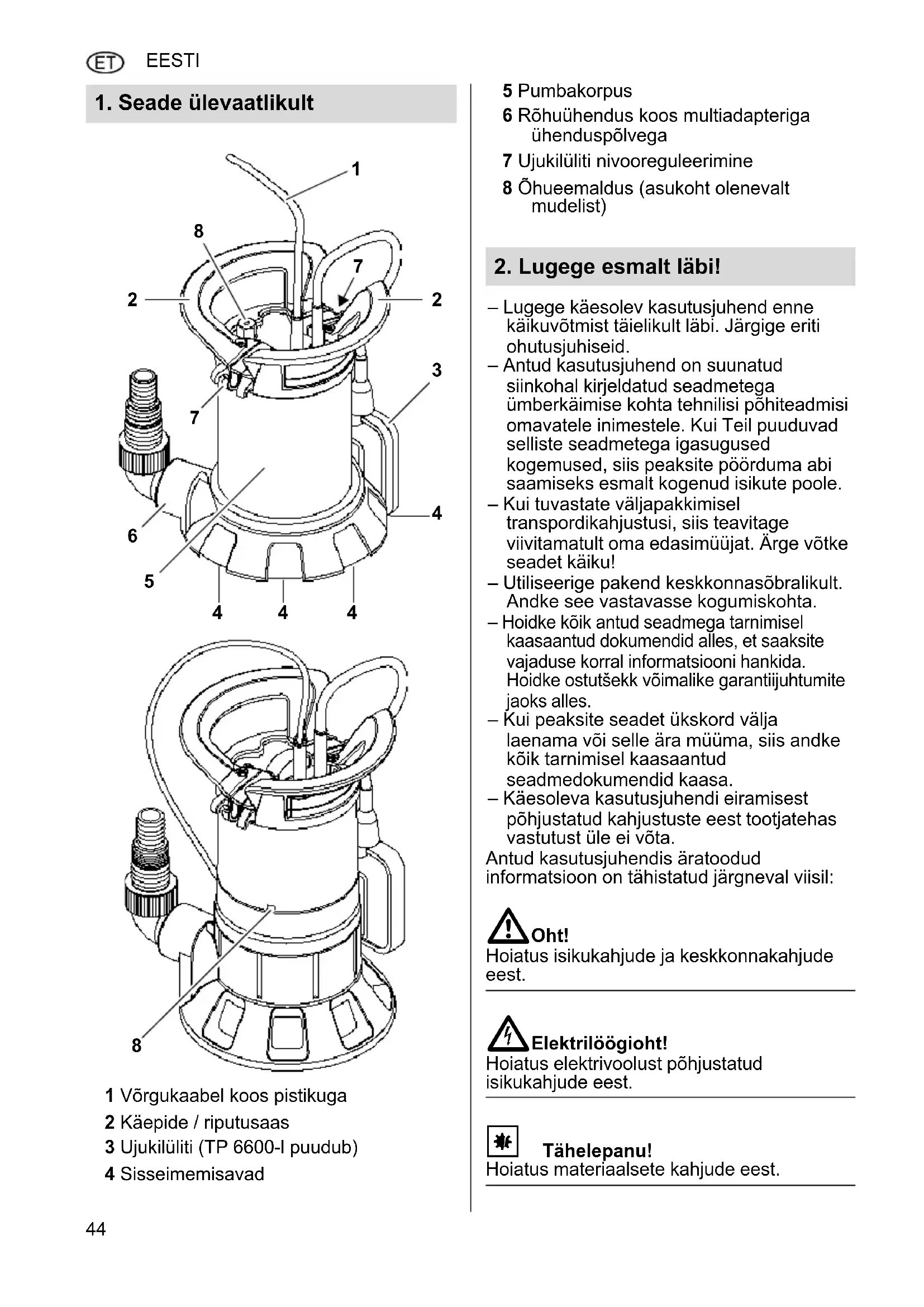 ET EESTI

1. Seade ülevaatlikult

1
8
7
2
2
3
7
4
6
5
4 4 4
8

1 Võrgukaabel koos pistikuga
2 Käepide / riputusaas
3 Ujukilüliti (TP 6600-I puudub)
4 Sisseimemisavad
5 Pumbakorpus
6 Rõhuühendus koos multiadapteriga ühenduspõlvega
7 Ujukilüliti nivooreguleerimine
8 Õhueemaldus (asukoht olenevalt mudelist)

2. Lugege esmalt läbi!

– Lugege käesolev kasutusjuhend enne käikuvõtmist täielikult läbi. Järgige eriti ohutusjuhiseid.
– Antud kasutusjuhend on suunatud siinkohal kirjeldatud seadmetega ümberkäimise kohta tehnilisi põhiteadmisi omavatele inimestele. Kui Teil puuduvad selliste seadmetega igasugused kogemused, siis peaksite pöörduma abi saamiseks esmalt kogenud isikute poole.
– Kui tuvastate väljapakkimisel transpordikahjustusi, siis teavitage viivitamatult oma edasimüüjat. Ärge võtke seadet käiku!
– Utiliseerige pakend keskkonnasõbralikult. Andke see vastavasse kogumiskohta.
– Hoidke kõik antud seadmega tarnimisel kaasaantud dokumendid alles, et saaksite vajaduse korral informatsiooni hankida. Hoidke ostutšekk võimalike garantiijuhtumite jaoks alles.
– Kui peaksite seadet ükskord välja laenama või selle ära müüma, siis andke kõik tarnimisel kaasaantud seadmedokumendid kaasa.
– Käesoleva kasutusjuhendi eiramisest põhjustatud kahjustuste eest tootjatehas vastutust üle ei võta.
Antud kasutusjuhendis äratoodud informatsioon on tähistatud järgneval viisil:

Oht!
Hoiatus isikukahjude ja keskkonnakahjude eest.

Elektrilöögioht!
Hoiatus elektrivoolust põhjustatud isikukahjude eest.

Tähelepanu!
Hoiatus materiaalsete kahjude eest.

44