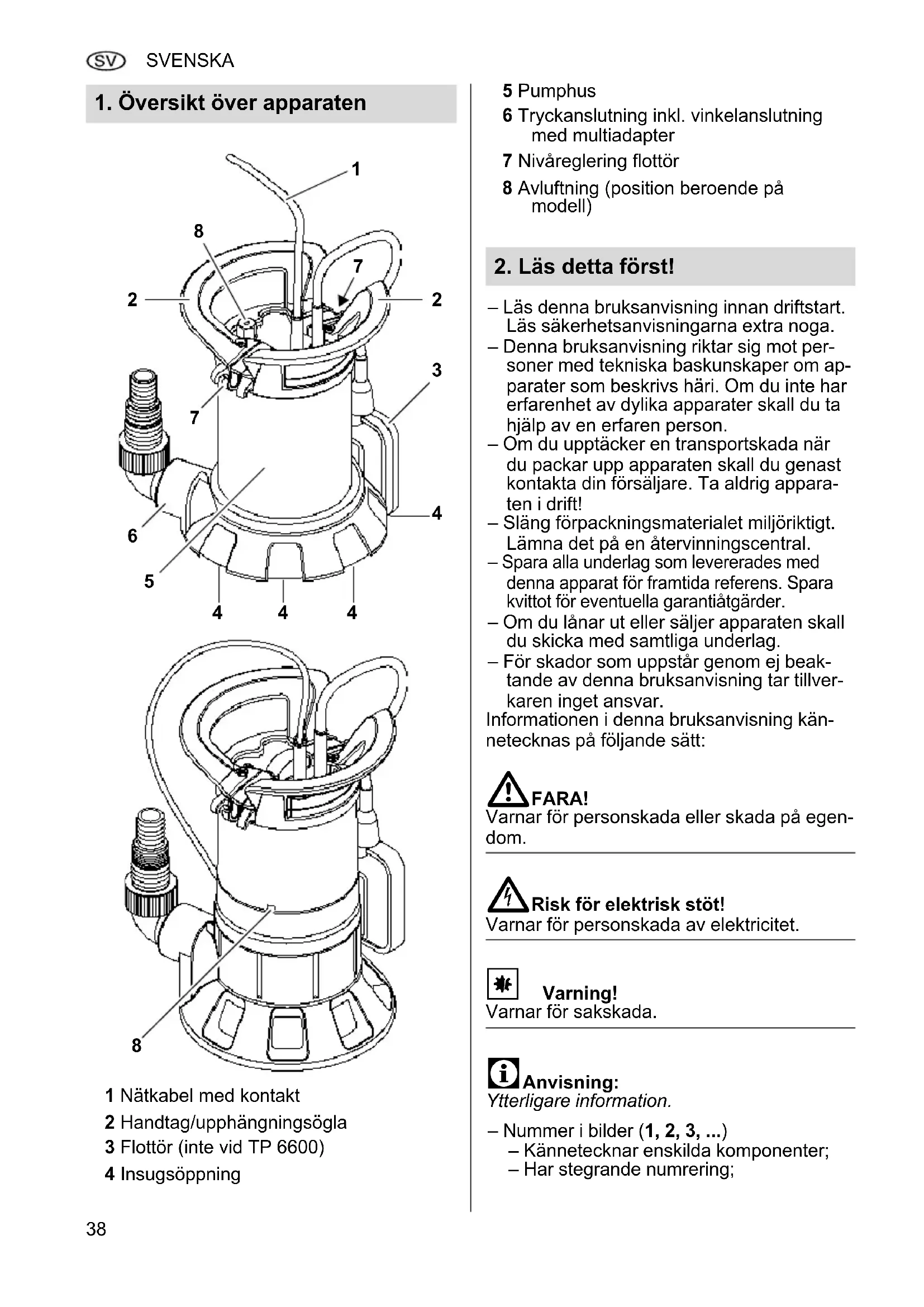 SV SVENSKA

1. Översikt över apparaten

1
8
7
2
2
3
7
4
6
5
4 4 4
8

1 Nätkabel med kontakt
2 Handtag/upphängningsögla
3 Flottör (inte vid TP 6600)
4 Insugsöppning
5 Pumphus
6 Tryckanslutning inkl. vinkelanslutning med multiadapter
7 Nivåreglering flottör
8 Avluftning (position beroende på modell)

2. Läs detta först!

– Läs denna bruksanvisning innan driftstart. Läs säkerhetsanvisningarna extra noga.
– Denna bruksanvisning riktar sig mot personer med tekniska baskunskaper om apparater som beskrivs häri. Om du inte har erfarenhet av dylika apparater skall du ta hjälp av en erfaren person.
– Om du upptäcker en transportskada när du packar upp apparaten skall du genast kontakta din försäljare. Ta aldrig apparaten i drift!
– Släng förpackningsmaterialet miljöriktigt. Lämna det på en återvinningscentral.
– Spara alla underlag som levererades med denna apparat för framtida referens. Spara kvittot för eventuella garantiåtgärder.
– Om du lånar ut eller säljer apparaten skall du skicka med samtliga underlag.
– För skador som uppstår genom ej beaktande av denna bruksanvisning tar tillverkaren inget ansvar.
Informationen i denna bruksanvisning kännetecknas på följande sätt:

FARA!
Varnar för personskada eller skada på egendom.

Risk för elektrisk stöt!
Varnar för personskada av elektricitet.

Varning!
Varnar för sakskada.

Anvisning:
Ytterligare information.

– Nummer i bilder (1, 2, 3, ...)
– Kännetecknar enskilda komponenter;
– Har stegrande numrering;

38