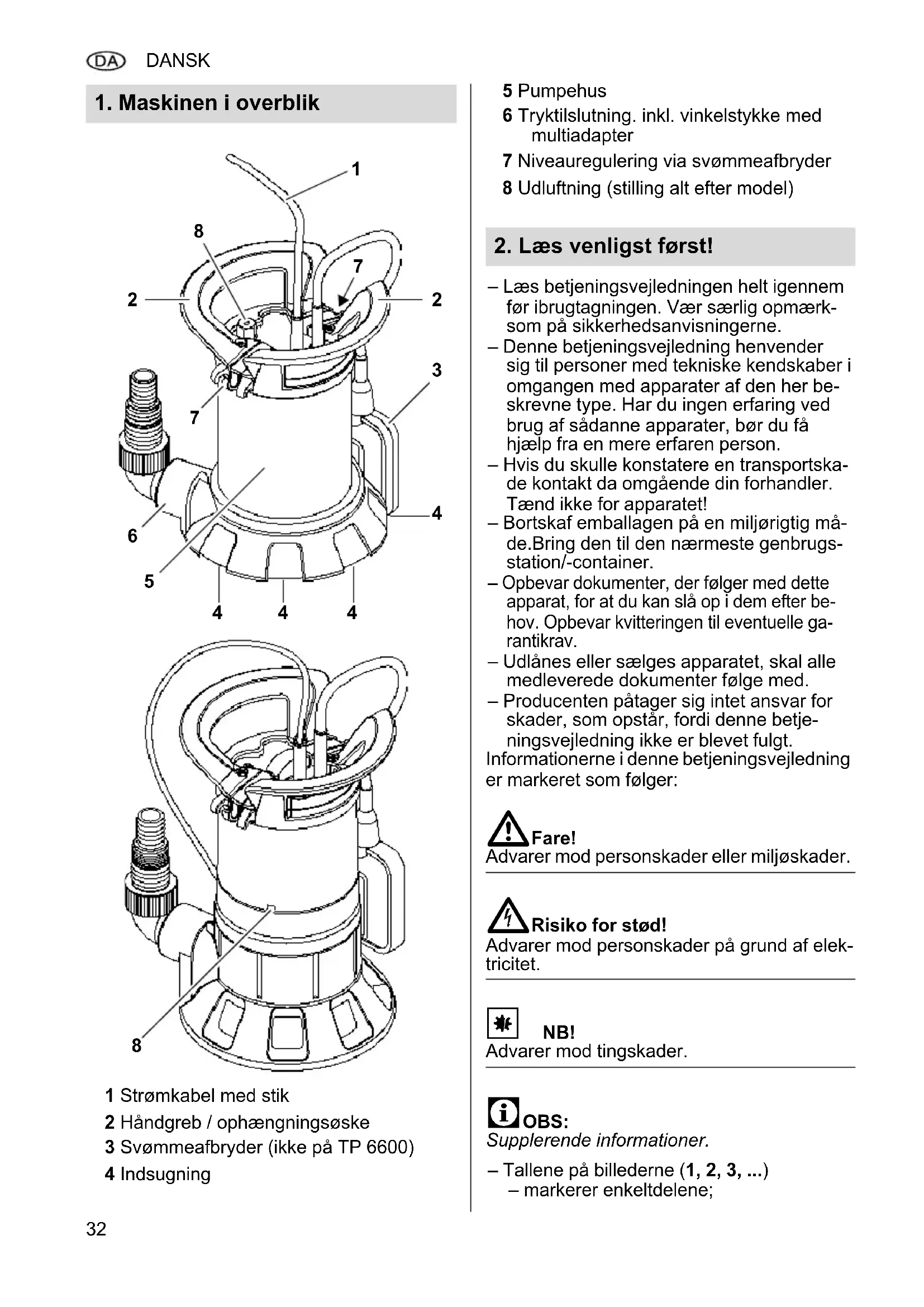 DA DANSK

1. Maskinen i overblik

1
8
7
2
2
3
7
4
6
5
4
4
4
8

1 Strømkabel med stik
2 Håndgreb / ophængningsøske
3 Svømmeafbryder (ikke på TP 6600)
4 Indsugning
5 Pumpehus
6 Tryktilslutning. inkl. vinkelstykke med multiadapter
7 Niveauregulering via svømmeafbryder
8 Udluftning (stilling alt efter model)

2. Læs venligst først!

– Læs betjeningsvejledningen helt igennem før ibrugtagningen. Vær særlig opmærksom på sikkerhedsanvisningerne.
– Denne betjeningsvejledning henvender sig til personer med tekniske kendskaber i omgangen med apparater af den her beskrevne type. Har du ingen erfaring ved brug af sådanne apparater, bør du få hjælp fra en mere erfaren person.
– Hvis du skulle konstatere en transportskade kontakt da omgående din forhandler. Tænd ikke for apparatet!
– Bortskaf emballagen på en miljørigtig måde.Bring den til den nærmeste genbrugsstation/-container.
– Opbevar dokumenter, der følger med dette apparat, for at du kan slå op i dem efter behov. Opbevar kvitteringen til eventuelle garantikrav.
– Udlånes eller sælges apparatet, skal alle medleverede dokumenter følge med.
– Producenten påtager sig intet ansvar for skader, som opstår, fordi denne betjeningsvejledning ikke er blevet fulgt.
Informationerne i denne betjeningsvejledning er markeret som følger:

Fare!
Advarer mod personskader eller miljøskader.

Risiko for stød!
Advarer mod personskader på grund af elektricitet.

NB!
Advarer mod tingskader.

OBS:
Supplerende informationer.

– Tallene på billederne (1, 2, 3, ...)
– markerer enkeltdelene;

32