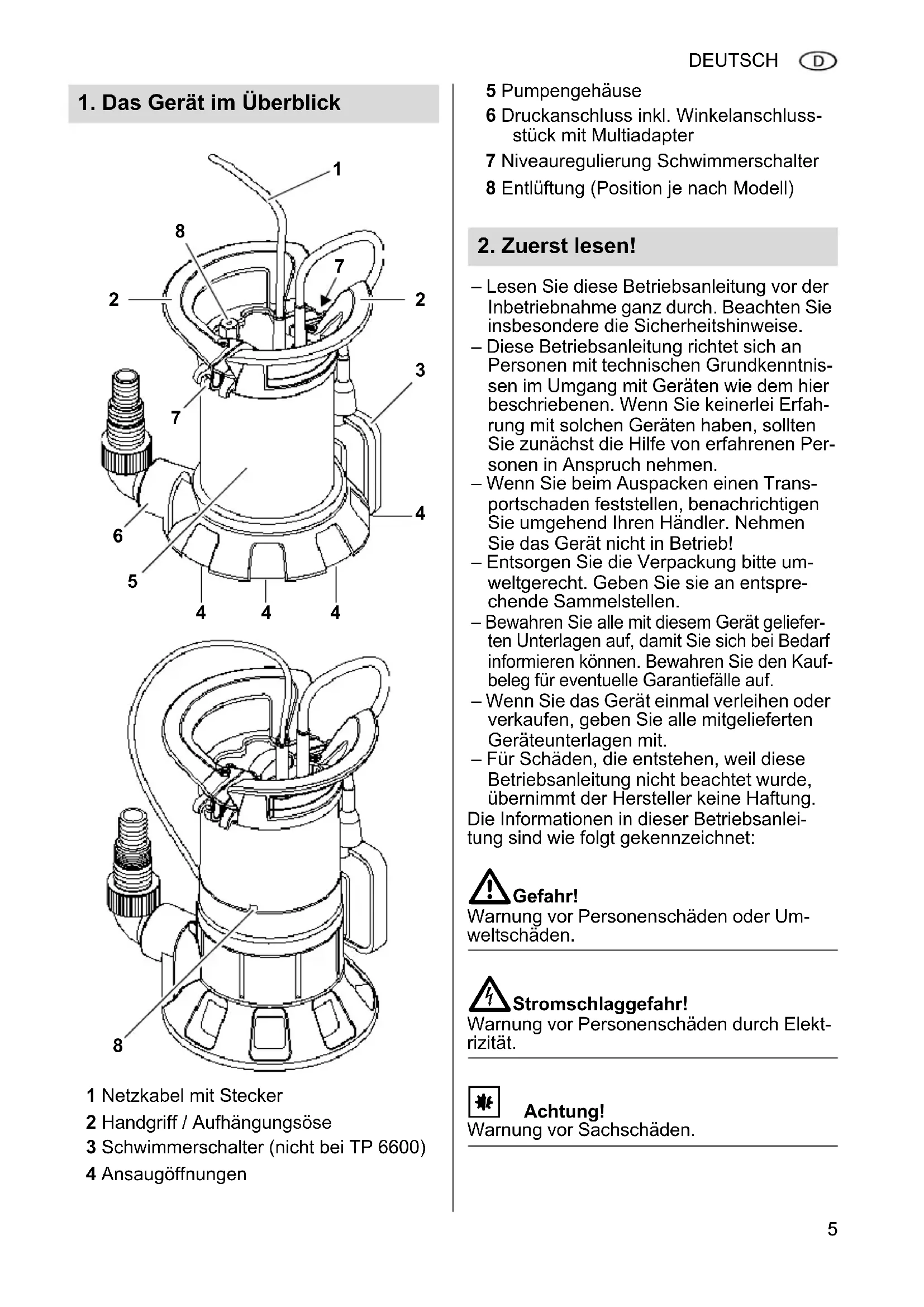 DEUTSCH D

1. Das Gerät im Überblick

1
8
7
2
2
3
7
4
6
5
4 4 4
8

1 Netzkabel mit Stecker
2 Handgriff / Aufhängungsöse
3 Schwimmerschalter (nicht bei TP 6600)
4 Ansaugöffnungen
5 Pumpengehäuse
6 Druckanschluss inkl. Winkelanschlussstück mit Multiadapter
7 Niveauregulierung Schwimmerschalter
8 Entlüftung (Position je nach Modell)

2. Zuerst lesen!

– Lesen Sie diese Betriebsanleitung vor der Inbetriebnahme ganz durch. Beachten Sie insbesondere die Sicherheitshinweise.
– Diese Betriebsanleitung richtet sich an Personen mit technischen Grundkenntnissen im Umgang mit Geräten wie dem hier beschriebenen. Wenn Sie keinerlei Erfahrung mit solchen Geräten haben, sollten Sie zunächst die Hilfe von erfahrenen Personen in Anspruch nehmen.
– Wenn Sie beim Auspacken einen Transportschaden feststellen, benachrichtigen Sie umgehend Ihren Händler. Nehmen Sie das Gerät nicht in Betrieb!
– Entsorgen Sie die Verpackung bitte umweltgerecht. Geben Sie sie an entsprechende Sammelstellen.
– Bewahren Sie alle mit diesem Gerät gelieferten Unterlagen auf, damit Sie sich bei Bedarf informieren können. Bewahren Sie den Kaufbeleg für eventuelle Garantiefälle auf.
– Wenn Sie das Gerät einmal verleihen oder verkaufen, geben Sie alle mitgelieferten Geräteunterlagen mit.
– Für Schäden, die entstehen, weil diese Betriebsanleitung nicht beachtet wurde, übernimmt der Hersteller keine Haftung.
Die Informationen in dieser Betriebsanleitung sind wie folgt gekennzeichnet:

Gefahr!
Warnung vor Personenschäden oder Umweltschäden.

Stromschlaggefahr!
Warnung vor Personenschäden durch Elektrizität.

Achtung!
Warnung vor Sachschäden.

5