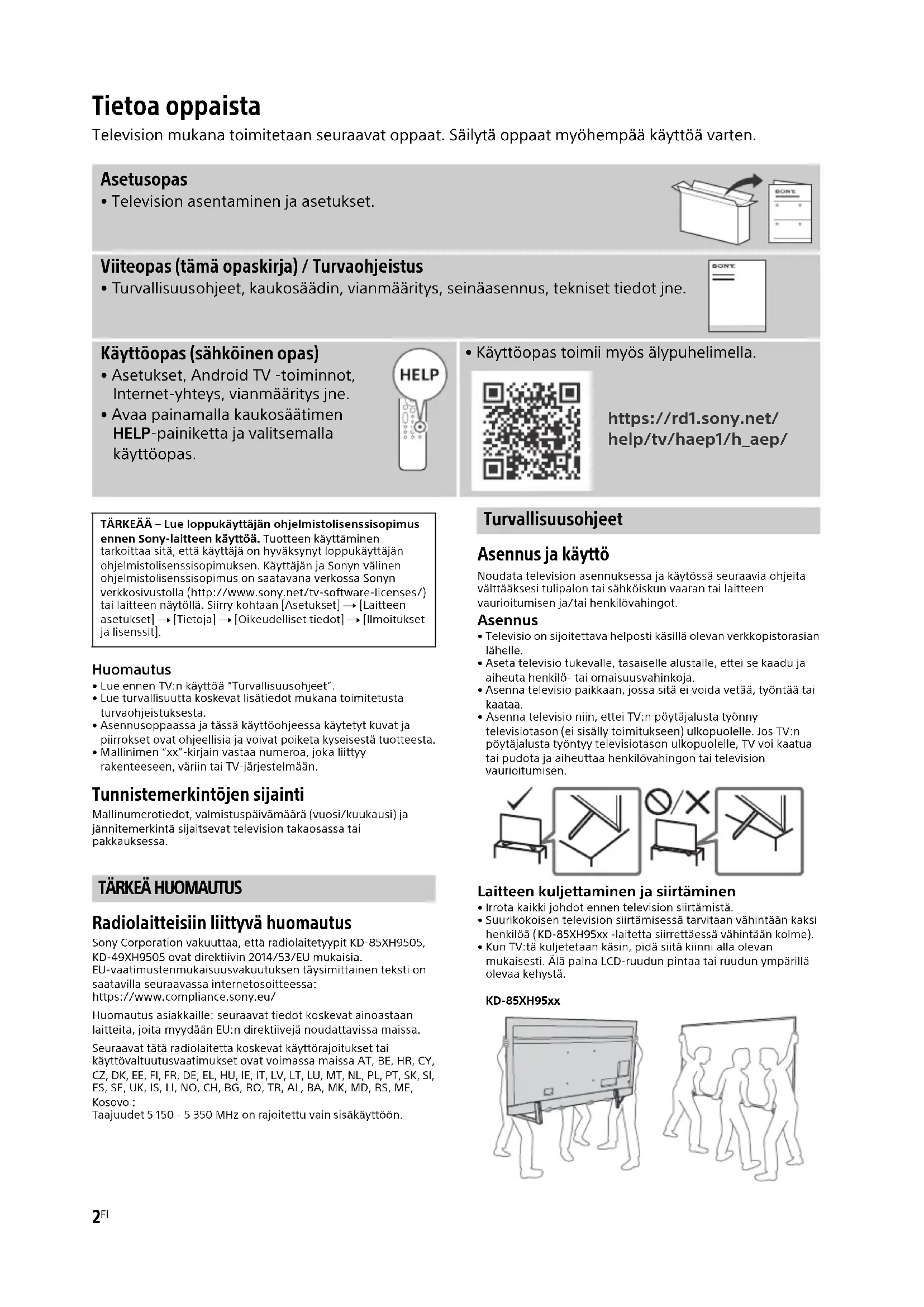 Tietoa oppaista

Television mukana toimitetaan seuraavat oppaat. Säilytä oppaat myöhempää käyttöä varten.

Asetusopas
• Television asentaminen ja asetukset.

SONY

Viiteopas (tämä opaskirja) / Turvaohjeistus
• Turvallisuusohjeet, kaukosäädin, vianmääritys, seinäasennus, tekniset tiedot jne.

SONY

Käyttöopas (sähköinen opas)
• Asetukset, Android TV -toiminnot, Internet-yhteys, vianmääritys jne.
• Avaa painamalla kaukosäätimen HELP-painiketta ja valitsemalla käyttöopas.

HELP

• Käyttöopas toimii myös älypuhelimella.

https://rd1.sony.net/help/tv/haep1/h_aep/

TÄRKEÄÄ – Lue loppukäyttäjän ohjelmistolisenssisopimus ennen Sony-laitteen käyttöä. Tuotteen käyttäminen tarkoittaa sitä, että käyttäjä on hyväksynyt loppukäyttäjän ohjelmistolisenssisopimuksen. Käyttäjän ja Sonyn välinen ohjelmistolisenssisopimus on saatavana verkossa Sonyn verkkosivustolla (http://www.sony.net/tv-software-licenses/) tai laitteen näytöllä. Siirry kohtaan [Asetukset] → [Laitteen asetukset] → [Tietoja] → [Oikeudelliset tiedot] → [Ilmoitukset ja lisenssit].

Huomautus
• Lue ennen TV:n käyttöä "Turvallisuusohjeet".
• Lue turvallisuutta koskevat lisätiedot mukana toimitetusta turvaohjeistuksesta.
• Asennusoppaassa ja tässä käyttöohjeessa käytetyt kuvat ja piirrokset ovat ohjeellisia ja voivat poiketa kyseisestä tuotteesta.
• Mallinimen "xx"-kirjain vastaa numeroa, joka liittyy rakenteeseen, väriin tai TV-järjestelmään.

Tunnistemerkintöjen sijainti
Mallinumerotiedot, valmistuspäivämäärä (vuosi/kuukausi) ja jännitemerkintä sijaitsevat television takaosassa tai pakkauksessa.

TÄRKEÄ HUOMAUTUS

Radiolaitteisiin liittyvä huomautus
Sony Corporation vakuuttaa, että radiolaitetyypit KD-85XH9505, KD-49XH9505 ovat direktiivin 2014/53/EU mukaisia. EU-vaatimustenmukaisuusvakuutuksen täysimittainen teksti on saatavilla seuraavassa internetosoitteessa: https://www.compliance.sony.eu/

Huomautus asiakkaille: seuraavat tiedot koskevat ainoastaan laitteita, joita myydään EU:n direktiivejä noudattavissa maissa.

Seuraavat tätä radiolaitetta koskevat käyttörajoitukset tai käyttövaltuutusvaatimukset ovat voimassa maissa AT, BE, HR, CY, CZ, DK, EE, FI, FR, DE, EL, HU, IE, IT, LV, LT, LU, MT, NL, PL, PT, SK, SI, ES, SE, UK, IS, LI, NO, CH, BG, RO, TR, AL, BA, MK, MD, RS, ME, Kosovo :
Taajuudet 5 150 - 5 350 MHz on rajoitettu vain sisäkäyttöön.

Turvallisuusohjeet

Asennus ja käyttö
Noudata television asennuksessa ja käytössä seuraavia ohjeita välttääksesi tulipalon tai sähköiskun vaaran tai laitteen vaurioitumisen ja/tai henkilövahingot.

Asennus
• Televisio on sijoitettava helposti käsillä olevan verkkopistorasian lähelle.
• Aseta televisio tukevalle, tasaiselle alustalle, ettei se kaadu ja aiheuta henkilö- tai omaisuusvahinkoja.
• Asenna televisio paikkaan, jossa sitä ei voida vetää, työntää tai kaataa.
• Asenna televisio niin, ettei TV:n pöytäjalusta työnny televisiotason (ei sisälly toimitukseen) ulkopuolelle. Jos TV:n pöytäjalusta työntyy televisiotason ulkopuolelle, TV voi kaatua tai pudota ja aiheuttaa henkilövahingon tai television vaurioitumisen.

Laitteen kuljettaminen ja siirtäminen
• Irrota kaikki johdot ennen television siirtämistä.
• Suurikokoisen television siirtämisessä tarvitaan vähintään kaksi henkilöä (KD-85XH95xx -laitetta siirrettäessä vähintään kolme).
• Kun TV:tä kuljetetaan käsin, pidä siitä kiinni alla olevan mukaisesti. Älä paina LCD-ruudun pintaa tai ruudun ympärillä olevaa kehystä.

KD-85XH95xx

2FI