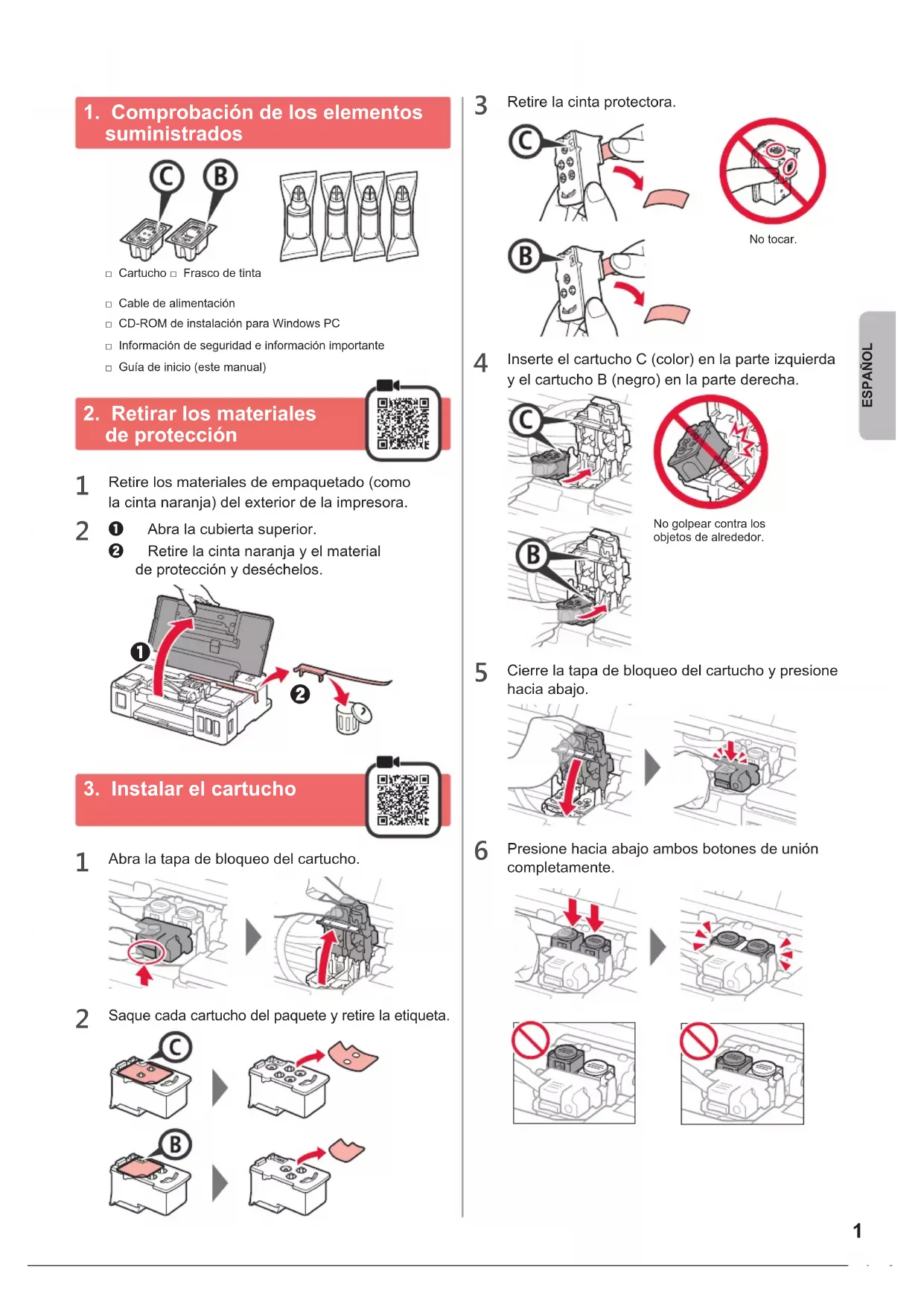 1. Comprobación de los elementos suministrados

C B

□ Cartucho □ Frasco de tinta

□ Cable de alimentación

□ CD-ROM de instalación para Windows PC

□ Información de seguridad e información importante

□ Guía de inicio (este manual)

2. Retirar los materiales de protección

1 Retire los materiales de empaquetado (como la cinta naranja) del exterior de la impresora.

2 ❶ Abra la cubierta superior.
❷ Retire la cinta naranja y el material de protección y deséchelos.

❶ ❷

3. Instalar el cartucho

1 Abra la tapa de bloqueo del cartucho.

2 Saque cada cartucho del paquete y retire la etiqueta.

C

B

3 Retire la cinta protectora.

C

B

No tocar.

4 Inserte el cartucho C (color) en la parte izquierda y el cartucho B (negro) en la parte derecha.

C

B

No golpear contra los objetos de alrededor.

5 Cierre la tapa de bloqueo del cartucho y presione hacia abajo.

6 Presione hacia abajo ambos botones de unión completamente.

ESPAÑOL

1