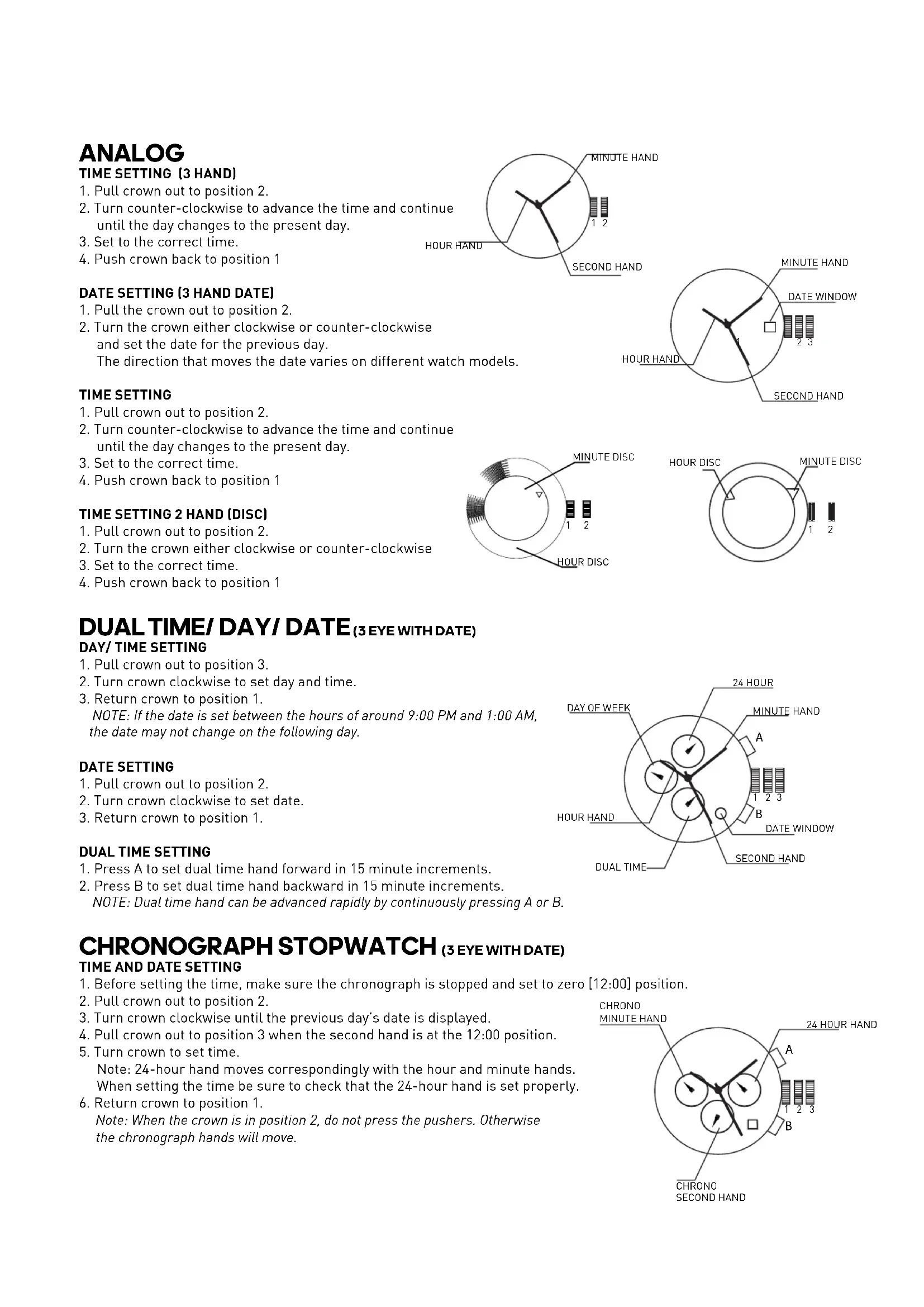 ANALOG
TIME SETTING (3 HAND)
1. Pull crown out to position 2.
2. Turn counter-clockwise to advance the time and continue until the day changes to the present day.
3. Set to the correct time.
4. Push crown back to position 1

MINUTE HAND
1 2
HOUR HAND
SECOND HAND

DATE SETTING (3 HAND DATE)
1. Pull the crown out to position 2.
2. Turn the crown either clockwise or counter-clockwise and set the date for the previous day.
The direction that moves the date varies on different watch models.

MINUTE HAND
DATE WINDOW
1 2 3
HOUR HAND
SECOND HAND

TIME SETTING
1. Pull crown out to position 2.
2. Turn counter-clockwise to advance the time and continue until the day changes to the present day.
3. Set to the correct time.
4. Push crown back to position 1

TIME SETTING 2 HAND (DISC)
1. Pull crown out to position 2.
2. Turn the crown either clockwise or counter-clockwise
3. Set to the correct time.
4. Push crown back to position 1

MINUTE DISC
1 2
HOUR DISC
HOUR DISC
MINUTE DISC
1 2

DUAL TIME/ DAY/ DATE (3 EYE WITH DATE)
DAY/ TIME SETTING
1. Pull crown out to position 3.
2. Turn crown clockwise to set day and time.
3. Return crown to position 1.
NOTE: If the date is set between the hours of around 9:00 PM and 1:00 AM, the date may not change on the following day.

DATE SETTING
1. Pull crown out to position 2.
2. Turn crown clockwise to set date.
3. Return crown to position 1.

DUAL TIME SETTING
1. Press A to set dual time hand forward in 15 minute increments.
2. Press B to set dual time hand backward in 15 minute increments.
NOTE: Dual time hand can be advanced rapidly by continuously pressing A or B.

24 HOUR
DAY OF WEEK
MINUTE HAND
A
1 2 3
B
HOUR HAND
DATE WINDOW
SECOND HAND
DUAL TIME

CHRONOGRAPH STOPWATCH (3 EYE WITH DATE)
TIME AND DATE SETTING
1. Before setting the time, make sure the chronograph is stopped and set to zero [12:00] position.
2. Pull crown out to position 2.
3. Turn crown clockwise until the previous day's date is displayed.
4. Pull crown out to position 3 when the second hand is at the 12:00 position.
5. Turn crown to set time.
Note: 24-hour hand moves correspondingly with the hour and minute hands. When setting the time be sure to check that the 24-hour hand is set properly.
6. Return crown to position 1.
Note: When the crown is in position 2, do not press the pushers. Otherwise the chronograph hands will move.

CHRONO MINUTE HAND
24 HOUR HAND
A
1 2 3
B
CHRONO SECOND HAND