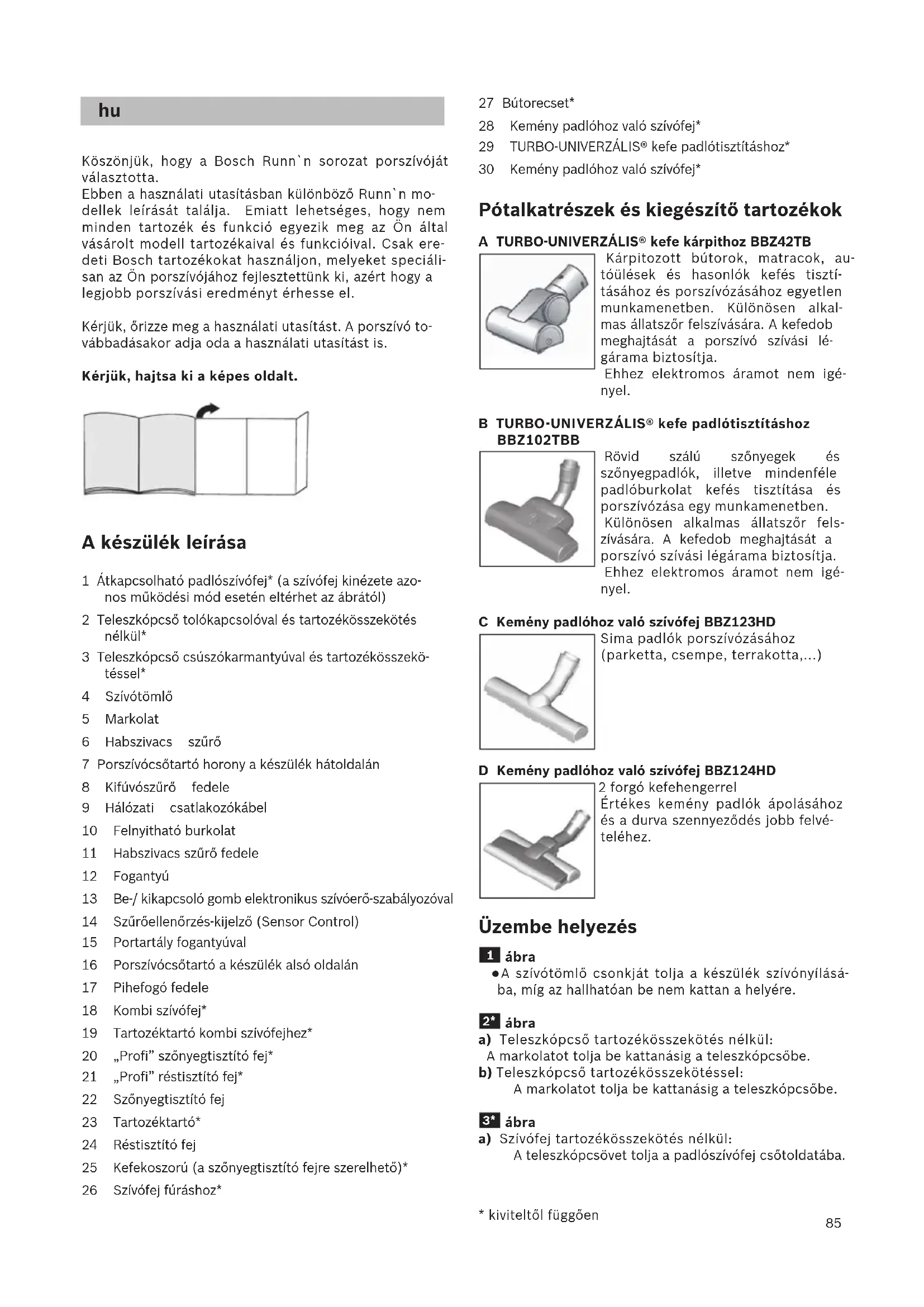 hu

Köszönjük, hogy a Bosch Runn`n sorozat porszívóját választotta.
Ebben a használati utasításban különböző Runn`n modellek leírását találja. Emiatt lehetséges, hogy nem minden tartozék és funkció egyezik meg az Ön által vásárolt modell tartozékaival és funkcióival. Csak eredeti Bosch tartozékokat használjon, melyeket speciálisan az Ön porszívójához fejlesztettünk ki, azért hogy a legjobb porszívási eredményt érhesse el.

Kérjük, őrizze meg a használati utasítást. A porszívó továbbadásakor adja oda a használati utasítást is.

Kérjük, hajtsa ki a képes oldalt.

A készülék leírása

1 Átkapcsolható padlószívófej* (a szívófej kinézete azonos működési mód esetén eltérhet az ábrától)
2 Teleszkópcső tolókapcsolóval és tartozékösszekötés nélkül*
3 Teleszkópcső csúszókarmantyúval és tartozékösszekötéssel*
4 Szívótömlő
5 Markolat
6 Habszivacs szűrő
7 Porszívócsőtartó horony a készülék hátoldalán
8 Kifúvószűrő fedele
9 Hálózati csatlakozókábel
10 Felnyitható burkolat
11 Habszivacs szűrő fedele
12 Fogantyú
13 Be-/ kikapcsoló gomb elektronikus szívóerő-szabályozóval
14 Szűrőellenőrzés-kijelző (Sensor Control)
15 Portartály fogantyúval
16 Porszívócsőtartó a készülék alsó oldalán
17 Pihefogó fedele
18 Kombi szívófej*
19 Tartozéktartó kombi szívófejhez*
20 „Profi” szőnyegtisztító fej*
21 „Profi” réstisztító fej*
22 Szőnyegtisztító fej
23 Tartozéktartó*
24 Réstisztító fej
25 Kefekoszorú (a szőnyegtisztító fejre szerelhető)*
26 Szívófej fúráshoz*
27 Bútorecset*
28 Kemény padlóhoz való szívófej*
29 TURBO-UNIVERZÁLIS® kefe padlótisztításhoz*
30 Kemény padlóhoz való szívófej*

Pótalkatrészek és kiegészítő tartozékok

A TURBO-UNIVERZÁLIS® kefe kárpithoz BBZ42TB
Kárpitozott bútorok, matracok, autóülések és hasonlók kefés tisztításához és porszívózásához egyetlen munkamenetben. Különösen alkalmas állatszőr felszívására. A kefedob meghajtását a porszívó szívási légárama biztosítja.
Ehhez elektromos áramot nem igényel.

B TURBO-UNIVERZÁLIS® kefe padlótisztításhoz BBZ102TBB
Rövid szálú szőnyegek és szőnyegpadlók, illetve mindenféle padlóburkolat kefés tisztítása és porszívózása egy munkamenetben.
Különösen alkalmas állatszőr felszívására. A kefedob meghajtását a porszívó szívási légárama biztosítja.
Ehhez elektromos áramot nem igényel.

C Kemény padlóhoz való szívófej BBZ123HD
Sima padlók porszívózásához (parketta, csempe, terrakotta,...)

D Kemény padlóhoz való szívófej BBZ124HD
2 forgó kefehengerrel
Értékes kemény padlók ápolásához és a durva szennyeződés jobb felvételéhez.

Üzembe helyezés

1 ábra
●A szívótömlő csonkját tolja a készülék szívónyílásába, míg az hallhatóan be nem kattan a helyére.

2* ábra
a) Teleszkópcső tartozékösszekötés nélkül:
A markolatot tolja be kattanásig a teleszkópcsőbe.
b) Teleszkópcső tartozékösszekötéssel:
A markolatot tolja be kattanásig a teleszkópcsőbe.

3* ábra
a) Szívófej tartozékösszekötés nélkül:
A teleszkópcsövet tolja a padlószívófej csőtoldatába.

* kiviteltől függően

85