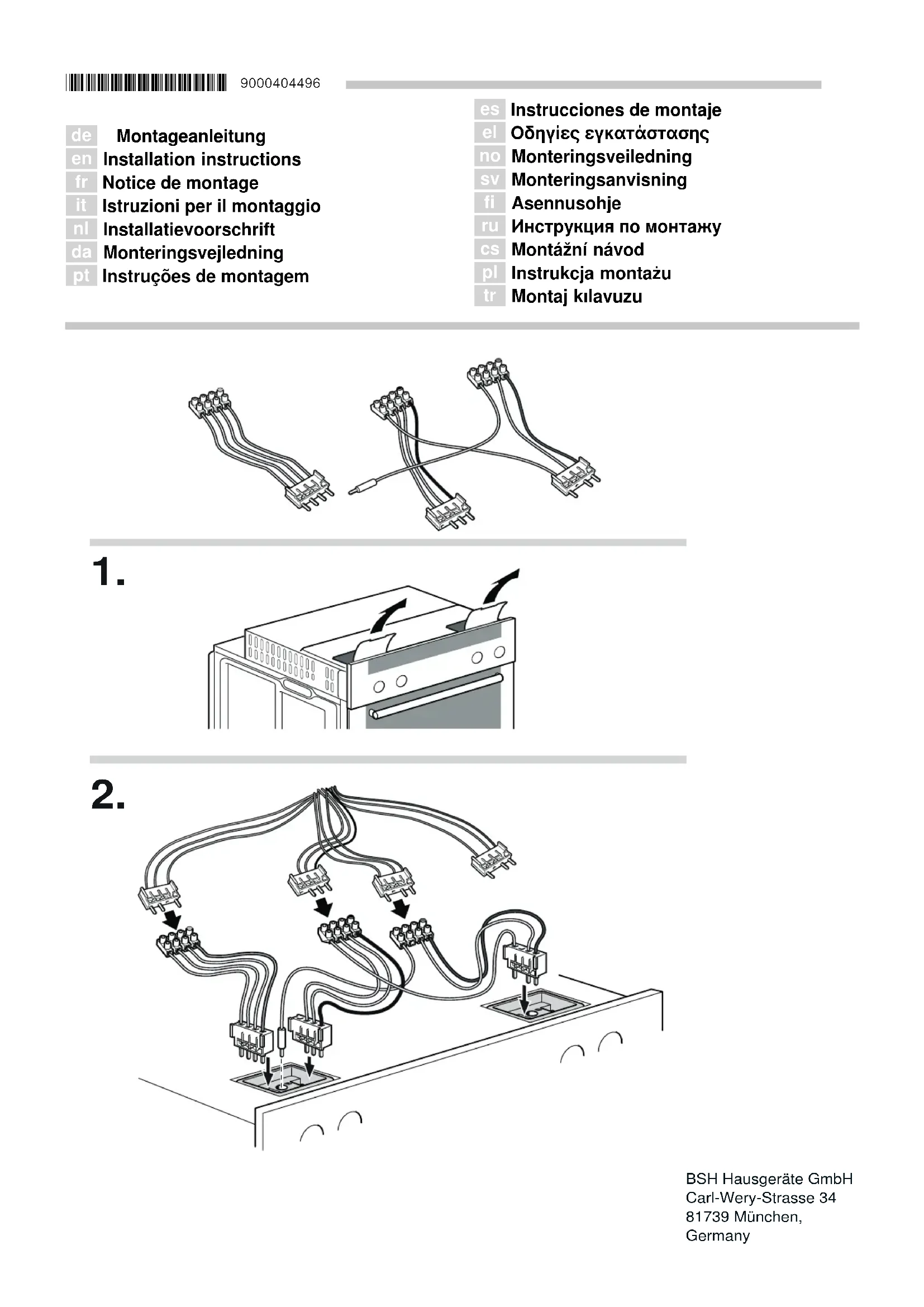 9000404496

de Montageanleitung
en Installation instructions
fr Notice de montage
it Istruzioni per il montaggio
nl Installatievoorschrift
da Monteringsvejledning
pt Instruções de montagem

es Instrucciones de montaje
el Οδηγίες εγκατάστασης
no Monteringsveiledning
sv Monteringsanvisning
fi Asennusohje
ru Инструкция по монтажу
cs Montážní návod
pl Instrukcja montażu
tr Montaj kılavuzu

1.

2.

BSH Hausgeräte GmbH
Carl-Wery-Strasse 34
81739 München,
Germany