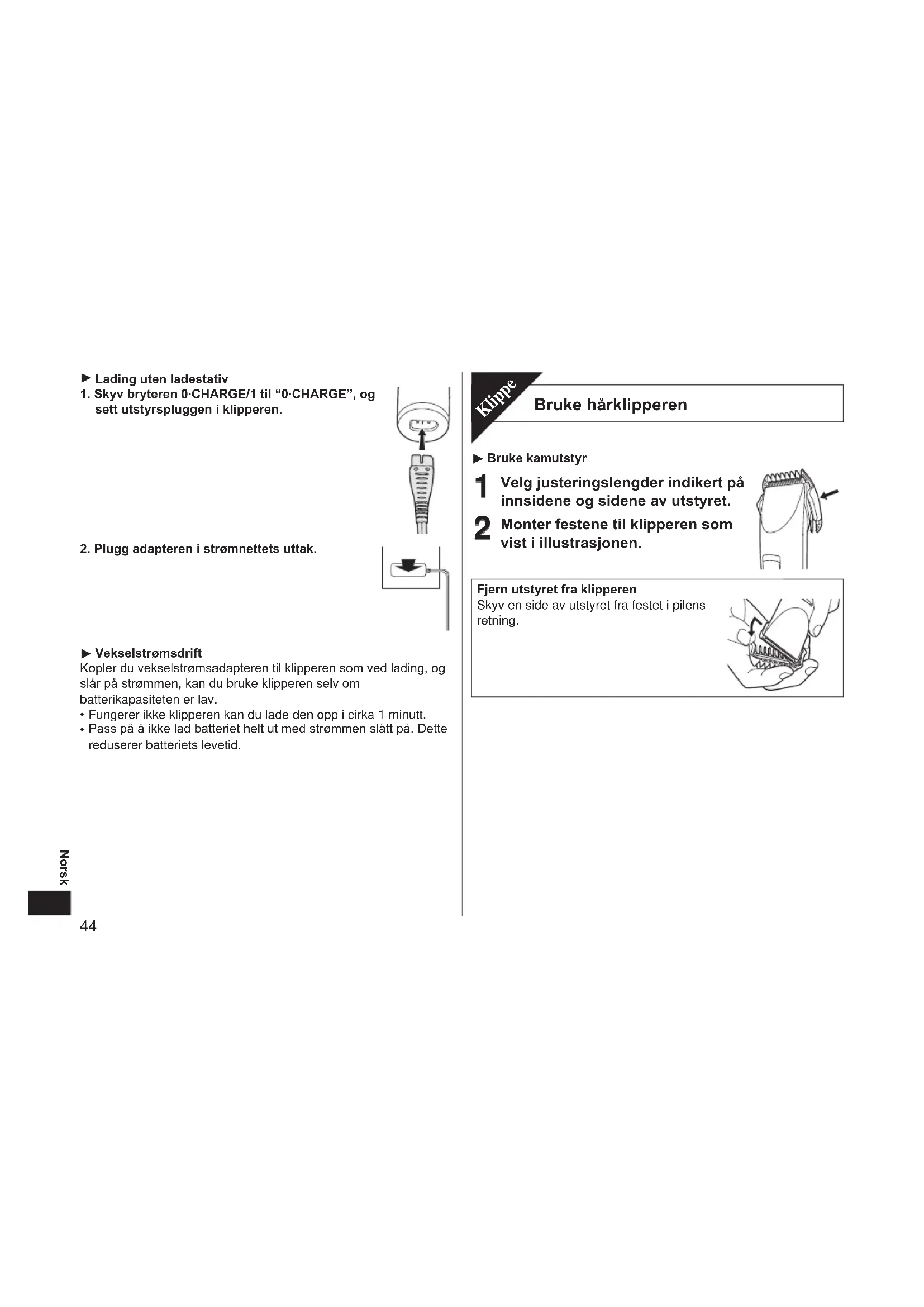 ▶ Lading uten ladestativ
1. Skyv bryteren 0·CHARGE/1 til “0·CHARGE”, og sett utstyrspluggen i klipperen.

2. Plugg adapteren i strømnettets uttak.

▶ Vekselstrømsdrift
Kopler du vekselstrømsadapteren til klipperen som ved lading, og slår på strømmen, kan du bruke klipperen selv om batterikapasiteten er lav.
• Fungerer ikke klipperen kan du lade den opp i cirka 1 minutt.
• Pass på å ikke lad batteriet helt ut med strømmen slått på. Dette reduserer batteriets levetid.

Norsk

44

Klippe

Bruke hårklipperen

▶ Bruke kamutstyr

1 Velg justeringslengder indikert på innsidene og sidene av utstyret.

2 Monter festene til klipperen som vist i illustrasjonen.

Fjern utstyret fra klipperen
Skyv en side av utstyret fra festet i pilens retning.