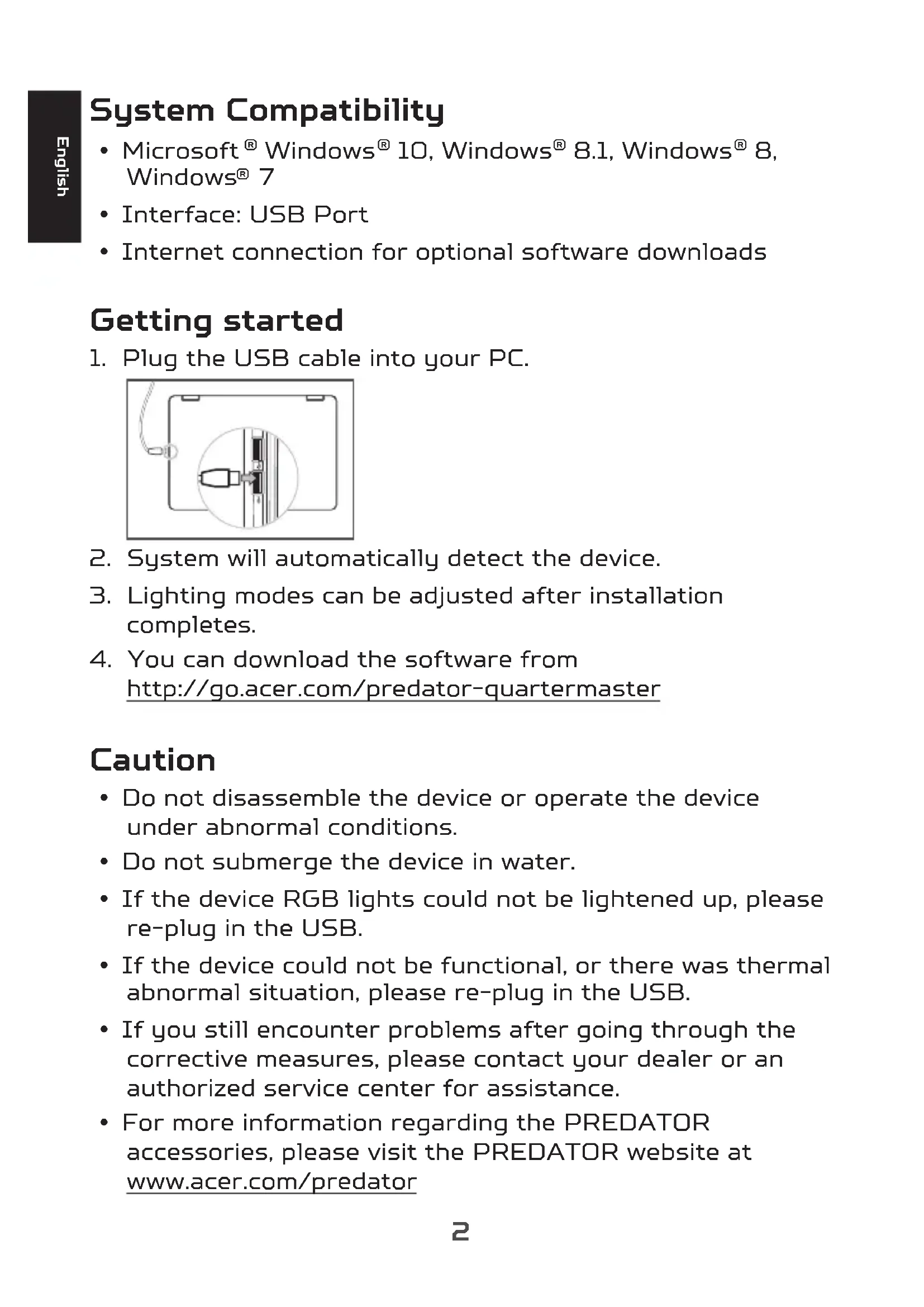 English

System Compatibility

• Microsoft® Windows® 10, Windows® 8.1, Windows® 8, Windows® 7
• Interface: USB Port
• Internet connection for optional software downloads

Getting started

1. Plug the USB cable into your PC.
2. System will automatically detect the device.
3. Lighting modes can be adjusted after installation completes.
4. You can download the software from http://go.acer.com/predator-quartermaster

Caution

• Do not disassemble the device or operate the device under abnormal conditions.
• Do not submerge the device in water.
• If the device RGB lights could not be lightened up, please re-plug in the USB.
• If the device could not be functional, or there was thermal abnormal situation, please re-plug in the USB.
• If you still encounter problems after going through the corrective measures, please contact your dealer or an authorized service center for assistance.
• For more information regarding the PREDATOR accessories, please visit the PREDATOR website at www.acer.com/predator

2