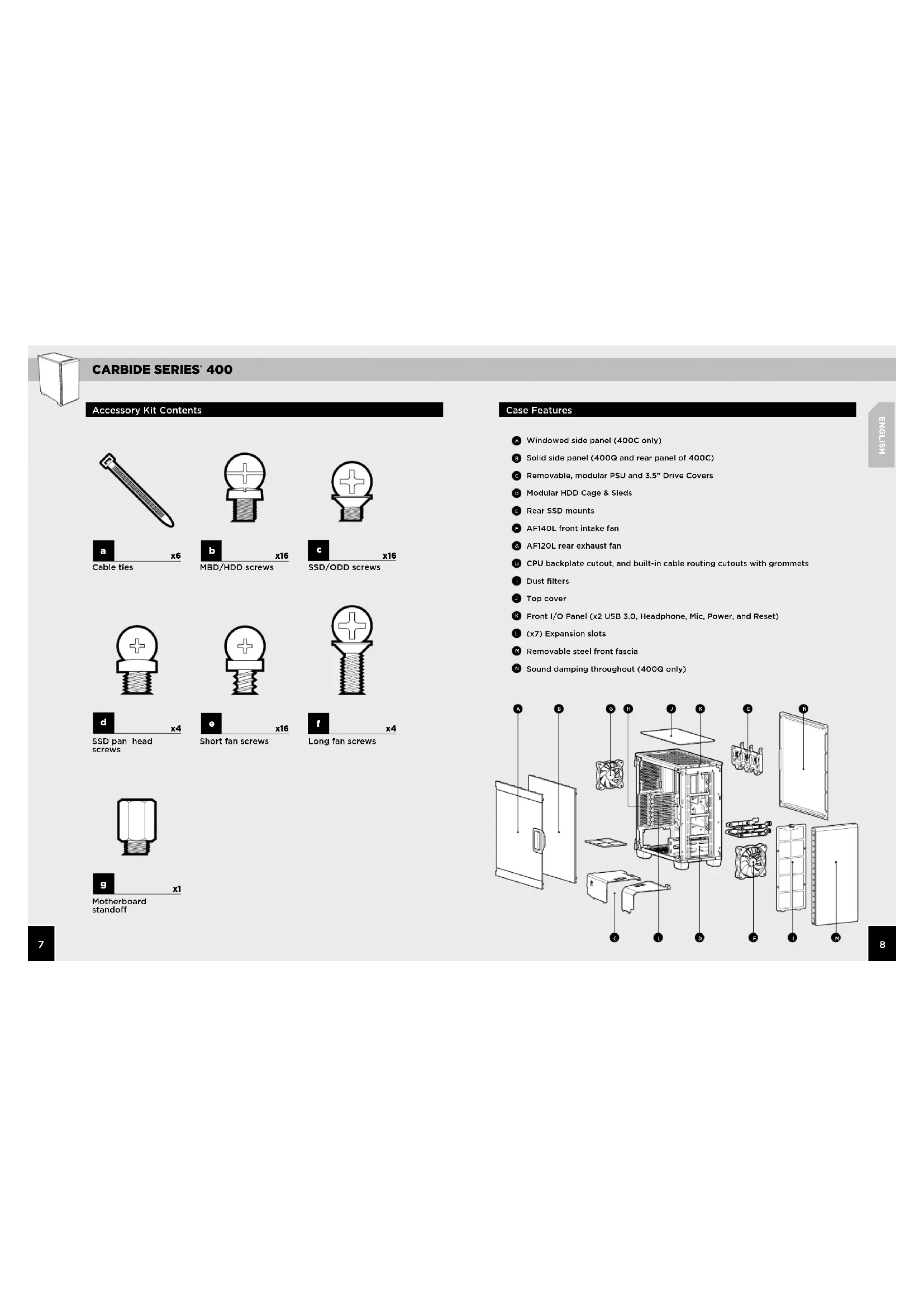 CARBIDE SERIES® 400

Accessory Kit Contents

a x6
Cable ties

b x16
MBD/HDD screws

c x16
SSD/ODD screws

d x4
SSD pan head screws

e x16
Short fan screws

f x4
Long fan screws

g x1
Motherboard standoff

7

Case Features

ENGLISH

A Windowed side panel (400C only)
B Solid side panel (400Q and rear panel of 400C)
C Removable, modular PSU and 3.5" Drive Covers
D Modular HDD Cage & Sleds
E Rear SSD mounts
F AF140L front intake fan
G AF120L rear exhaust fan
H CPU backplate cutout, and built-in cable routing cutouts with grommets
I Dust filters
J Top cover
K Front I/O Panel (x2 USB 3.0, Headphone, Mic, Power, and Reset)
L (x7) Expansion slots
M Removable steel front fascia
N Sound damping throughout (400Q only)

A B G H J K E N

C L D F I M

8