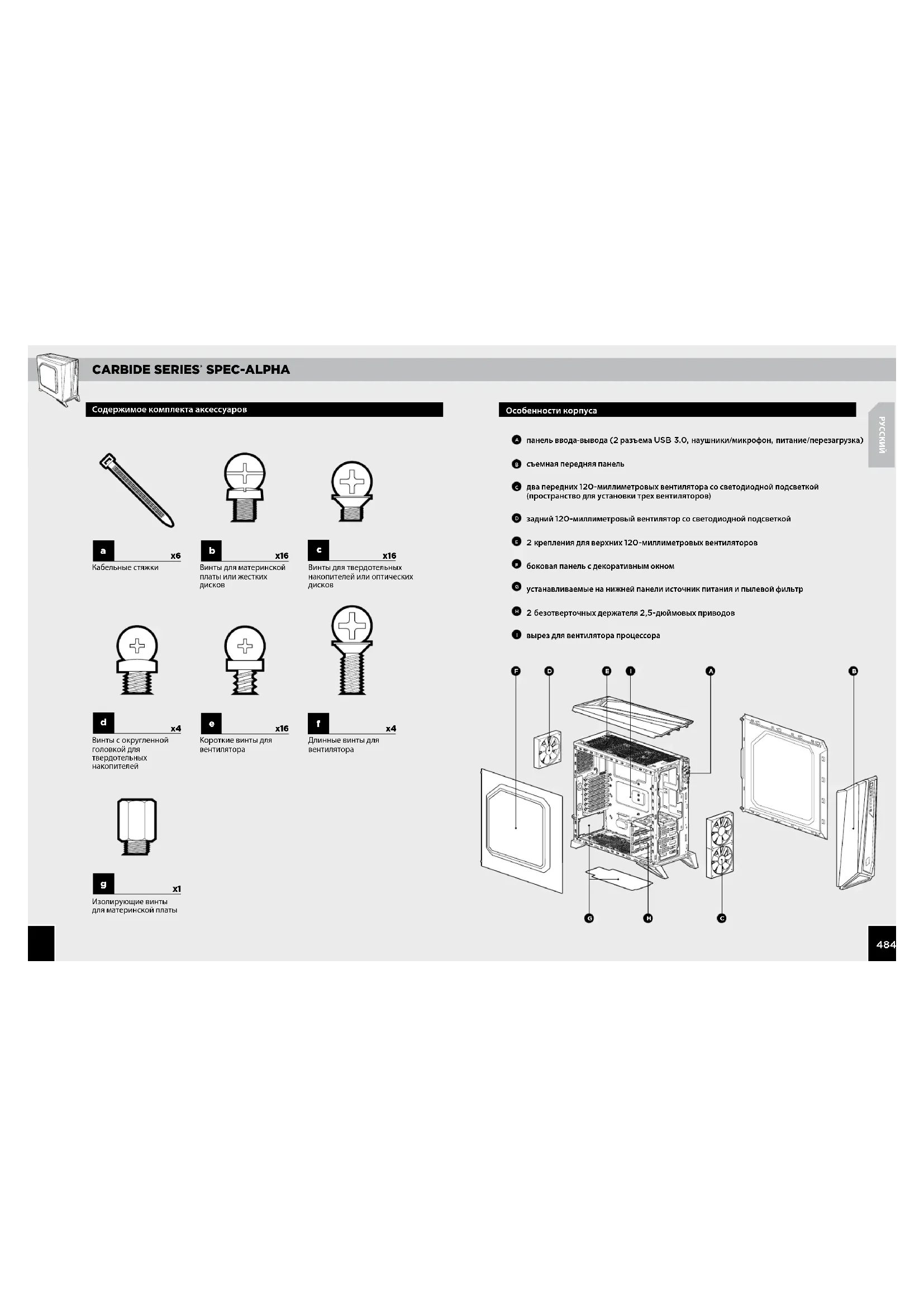 CARBIDE SERIES® SPEC-ALPHA

Содержимое комплекта аксессуаров

a x6
Кабельные стяжки

b x16
Винты для материнской платы или жестких дисков

c x16
Винты для твердотельных накопителей или оптических дисков

d x4
Винты с округленной головкой для твердотельных накопителей

e x16
Короткие винты для вентилятора

f x4
Длинные винты для вентилятора

g x1
Изолирующие винты для материнской платы

Особенности корпуса

РУССКИЙ

A панель ввода-вывода (2 разъема USB 3.0, наушники/микрофон, питание/перезагрузка)

B съемная передняя панель

C два передних 120-миллиметровых вентилятора со светодиодной подсветкой (пространство для установки трех вентиляторов)

D задний 120-миллиметровый вентилятор со светодиодной подсветкой

E 2 крепления для верхних 120-миллиметровых вентиляторов

F боковая панель с декоративным окном

G устанавливаемые на нижней панели источник питания и пылевой фильтр

H 2 безотверточных держателя 2,5-дюймовых приводов

I вырез для вентилятора процессора

F D E I A B

G H C

484