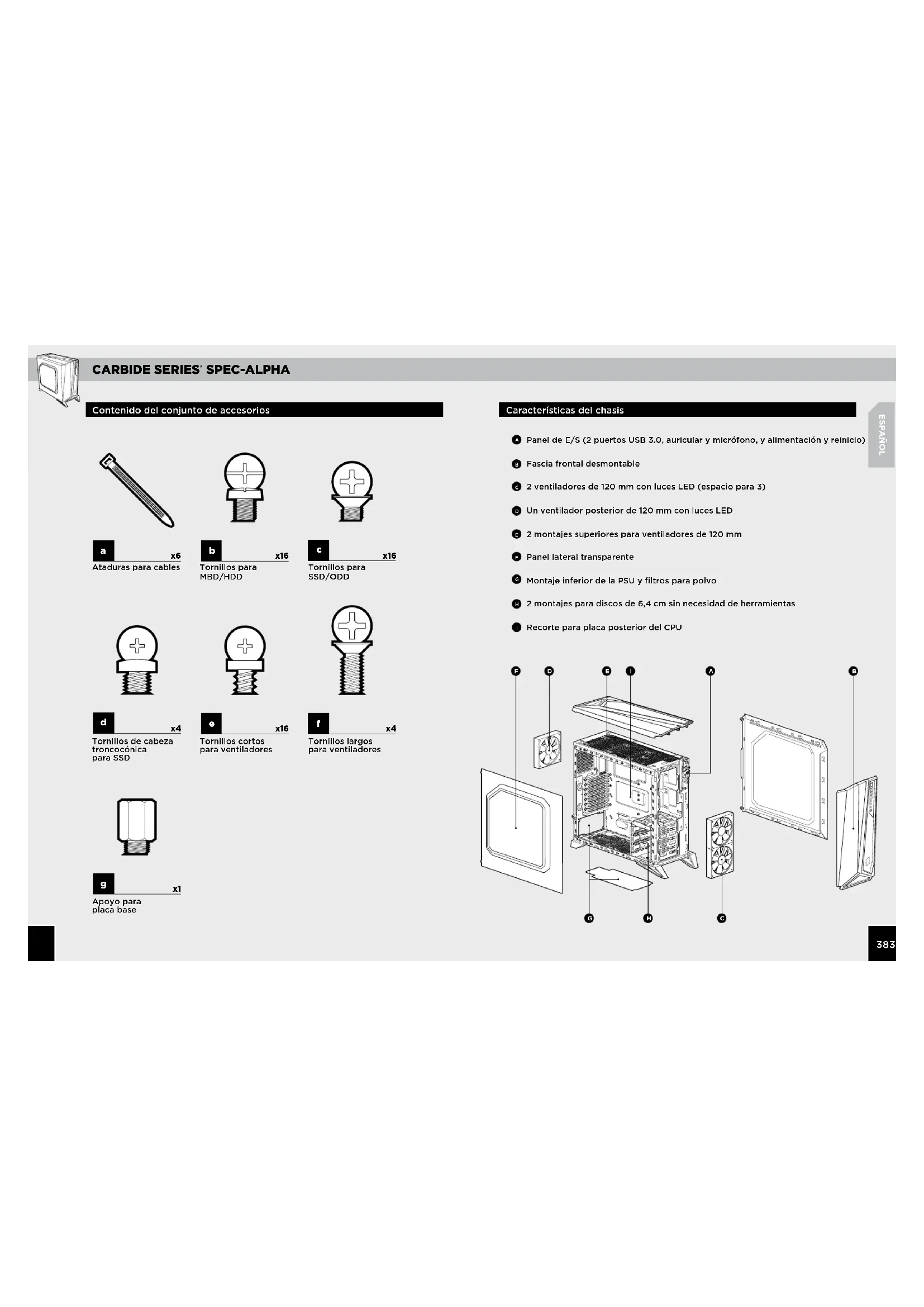 CARBIDE SERIES® SPEC-ALPHA

Contenido del conjunto de accesorios

a x6
Ataduras para cables

b x16
Tornillos para MBD/HDD

c x16
Tornillos para SSD/ODD

d x4
Tornillos de cabeza troncocónica para SSD

e x16
Tornillos cortos para ventiladores

f x4
Tornillos largos para ventiladores

g x1
Apoyo para placa base

Características del chasis

ESPAÑOL

A Panel de E/S (2 puertos USB 3.0, auricular y micrófono, y alimentación y reinicio)

B Fascia frontal desmontable

C 2 ventiladores de 120 mm con luces LED (espacio para 3)

D Un ventilador posterior de 120 mm con luces LED

E 2 montajes superiores para ventiladores de 120 mm

F Panel lateral transparente

G Montaje inferior de la PSU y filtros para polvo

H 2 montajes para discos de 6,4 cm sin necesidad de herramientas

I Recorte para placa posterior del CPU

F D E I A B

G H C

383