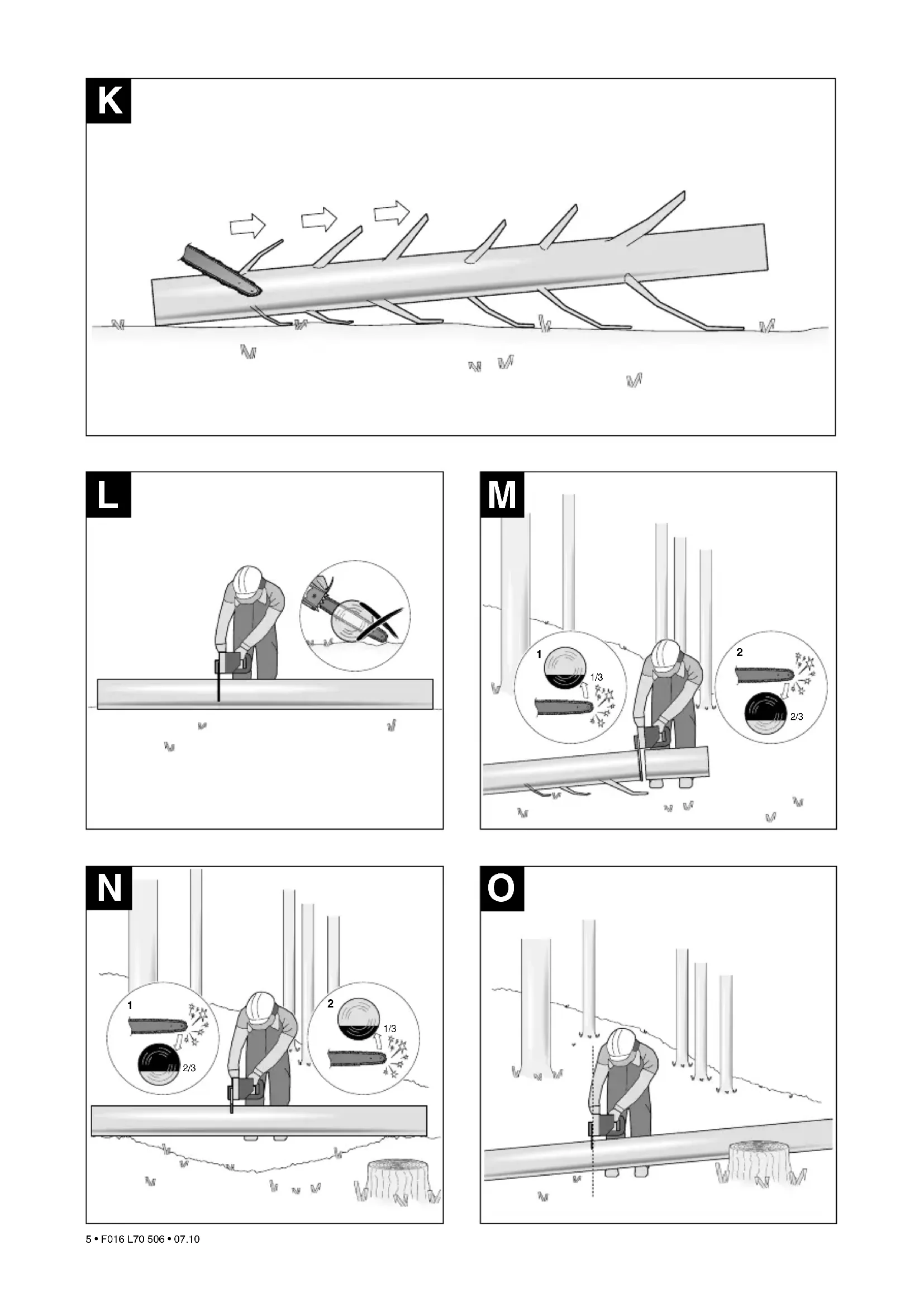 K

L

M

1

1/3

2

2/3

N

1

2/3

2

1/3

O

5 • F016 L70 506 • 07.10