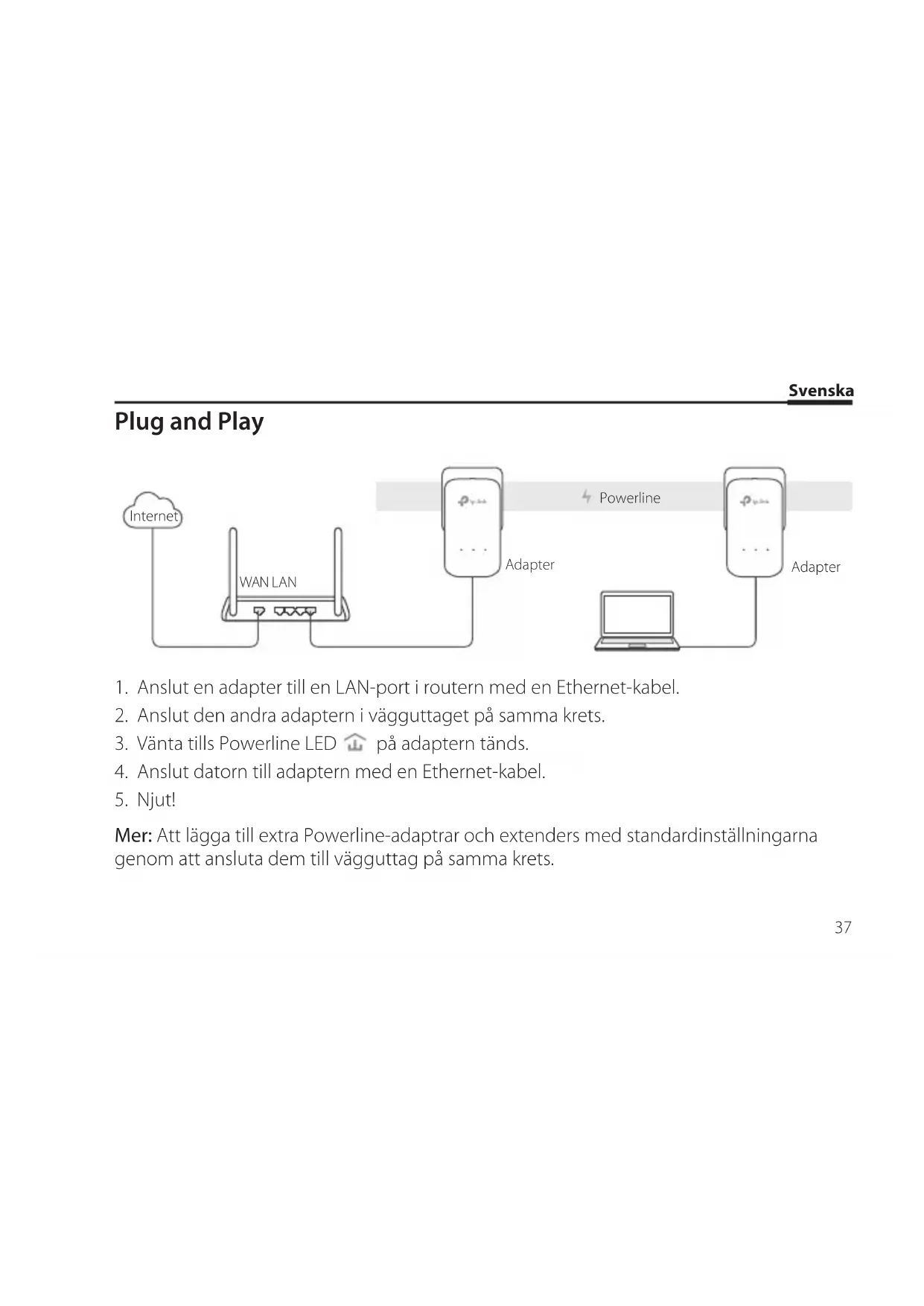 Svenska

Plug and Play

Internet

WAN LAN

Powerline

Adapter

Adapter

1. Anslut en adapter till en LAN-port i routern med en Ethernet-kabel.
2. Anslut den andra adaptern i vägguttaget på samma krets.
3. Vänta tills Powerline LED på adaptern tänds.
4. Anslut datorn till adaptern med en Ethernet-kabel.
5. Njut!

Mer: Att lägga till extra Powerline-adaptrar och extenders med standardinställningarna genom att ansluta dem till vägguttag på samma krets.

37