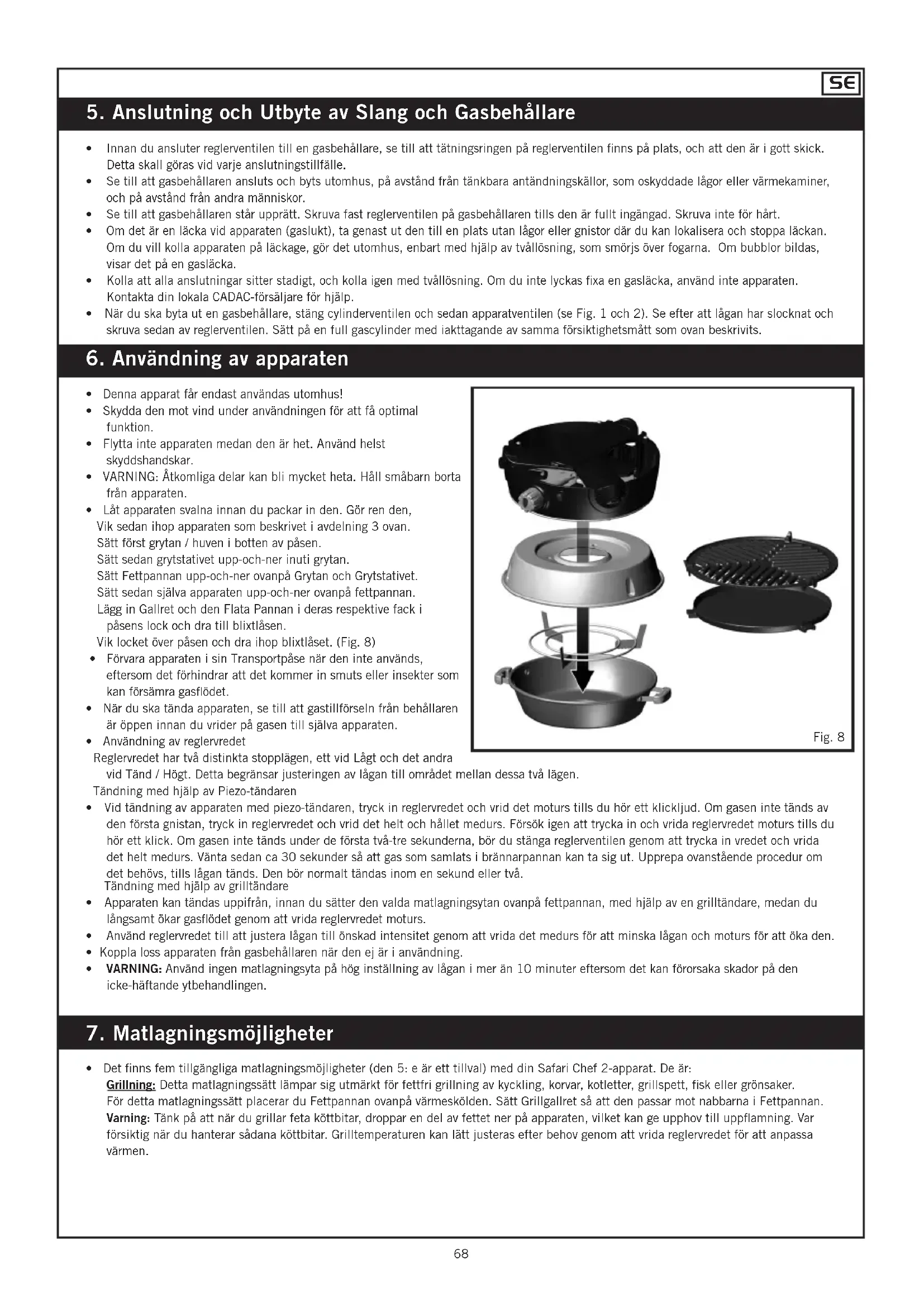 SE

5. Anslutning och Utbyte av Slang och Gasbehållare

• Innan du ansluter reglerventilen till en gasbehållare, se till att tätningsringen på reglerventilen finns på plats, och att den är i gott skick. Detta skall göras vid varje anslutningstillfälle.
• Se till att gasbehållaren ansluts och byts utomhus, på avstånd från tänkbara antändningskällor, som oskyddade lågor eller värmekaminer, och på avstånd från andra människor.
• Se till att gasbehållaren står upprätt. Skruva fast reglerventilen på gasbehållaren tills den är fullt ingängad. Skruva inte för hårt.
• Om det är en läcka vid apparaten (gaslukt), ta genast ut den till en plats utan lågor eller gnistor där du kan lokalisera och stoppa läckan. Om du vill kolla apparaten på läckage, gör det utomhus, enbart med hjälp av tvållösning, som smörjs över fogarna. Om bubblor bildas, visar det på en gasläcka.
• Kolla att alla anslutningar sitter stadigt, och kolla igen med tvållösning. Om du inte lyckas fixa en gasläcka, använd inte apparaten. Kontakta din lokala CADAC-försäljare för hjälp.
• När du ska byta ut en gasbehållare, stäng cylinderventilen och sedan apparatventilen (se Fig. 1 och 2). Se efter att lågan har slocknat och skruva sedan av reglerventilen. Sätt på en full gascylinder med iakttagande av samma försiktighetsmått som ovan beskrivits.

6. Användning av apparaten

• Denna apparat får endast användas utomhus!
• Skydda den mot vind under användningen för att få optimal funktion.
• Flytta inte apparaten medan den är het. Använd helst skyddshandskar.
• VARNING: Åtkomliga delar kan bli mycket heta. Håll småbarn borta från apparaten.
• Låt apparaten svalna innan du packar in den. Gör ren den,
Vik sedan ihop apparaten som beskrivet i avdelning 3 ovan.
Sätt först grytan / huven i botten av påsen.
Sätt sedan grytstativet upp-och-ner inuti grytan.
Sätt Fettpannan upp-och-ner ovanpå Grytan och Grytstativet.
Sätt sedan själva apparaten upp-och-ner ovanpå fettpannan.
Lägg in Gallret och den Flata Pannan i deras respektive fack i påsens lock och dra till blixtlåsen.
Vik locket över påsen och dra ihop blixtlåset. (Fig. 8)
• Förvara apparaten i sin Transportpåse när den inte används, eftersom det förhindrar att det kommer in smuts eller insekter som kan försämra gasflödet.
• När du ska tända apparaten, se till att gastillförseln från behållaren är öppen innan du vrider på gasen till själva apparaten.
• Användning av reglervredet
Reglervredet har två distinkta stopplägen, ett vid Lågt och det andra vid Tänd / Högt. Detta begränsar justeringen av lågan till området mellan dessa två lägen.
Tändning med hjälp av Piezo-tändaren

Fig. 8

• Vid tändning av apparaten med piezo-tändaren, tryck in reglervredet och vrid det moturs tills du hör ett klickljud. Om gasen inte tänds av den första gnistan, tryck in reglervredet och vrid det helt och hållet medurs. Försök igen att trycka in och vrida reglervredet moturs tills du hör ett klick. Om gasen inte tänds under de första två-tre sekunderna, bör du stänga reglerventilen genom att trycka in vredet och vrida det helt medurs. Vänta sedan ca 30 sekunder så att gas som samlats i brännarpannan kan ta sig ut. Upprepa ovanstående procedur om det behövs, tills lågan tänds. Den bör normalt tändas inom en sekund eller två.
Tändning med hjälp av grilltändare
• Apparaten kan tändas uppifrån, innan du sätter den valda matlagningsytan ovanpå fettpannan, med hjälp av en grilltändare, medan du långsamt ökar gasflödet genom att vrida reglervredet moturs.
• Använd reglervredet till att justera lågan till önskad intensitet genom att vrida det medurs för att minska lågan och moturs för att öka den.
• Koppla loss apparaten från gasbehållaren när den ej är i användning.
• VARNING: Använd ingen matlagningsyta på hög inställning av lågan i mer än 10 minuter eftersom det kan förorsaka skador på den icke-häftande ytbehandlingen.

7. Matlagningsmöjligheter

• Det finns fem tillgängliga matlagningsmöjligheter (den 5: e är ett tillval) med din Safari Chef 2-apparat. De är:
Grillning: Detta matlagningssätt lämpar sig utmärkt för fettfri grillning av kyckling, korvar, kotletter, grillspett, fisk eller grönsaker. För detta matlagningssätt placerar du Fettpannan ovanpå värmeskölden. Sätt Grillgallret så att den passar mot nabbarna i Fettpannan.
Varning: Tänk på att när du grillar feta köttbitar, droppar en del av fettet ner på apparaten, vilket kan ge upphov till uppflamning. Var försiktig när du hanterar sådana köttbitar. Grilltemperaturen kan lätt justeras efter behov genom att vrida reglervredet för att anpassa värmen.

68