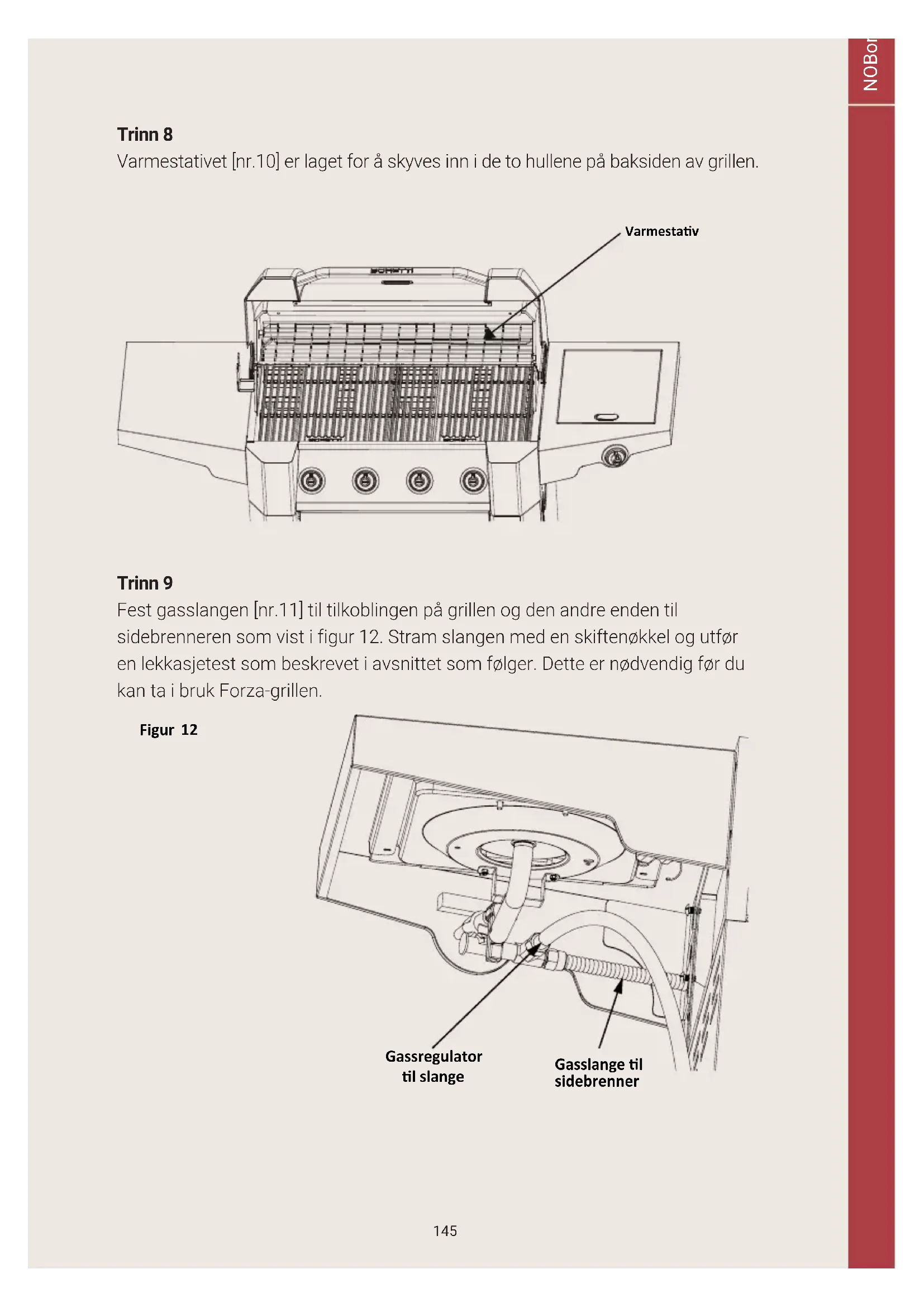 NOBor

Trinn 8
Varmestativet [nr.10] er laget for å skyves inn i de to hullene på baksiden av grillen.

Varmestativ

Trinn 9
Fest gasslangen [nr.11] til tilkoblingen på grillen og den andre enden til sidebrenneren som vist i figur 12. Stram slangen med en skiftenøkkel og utfør en lekkasjetest som beskrevet i avsnittet som følger. Dette er nødvendig før du kan ta i bruk Forza-grillen.

Figur 12

Gassregulator til slange

Gasslange til sidebrenner

145