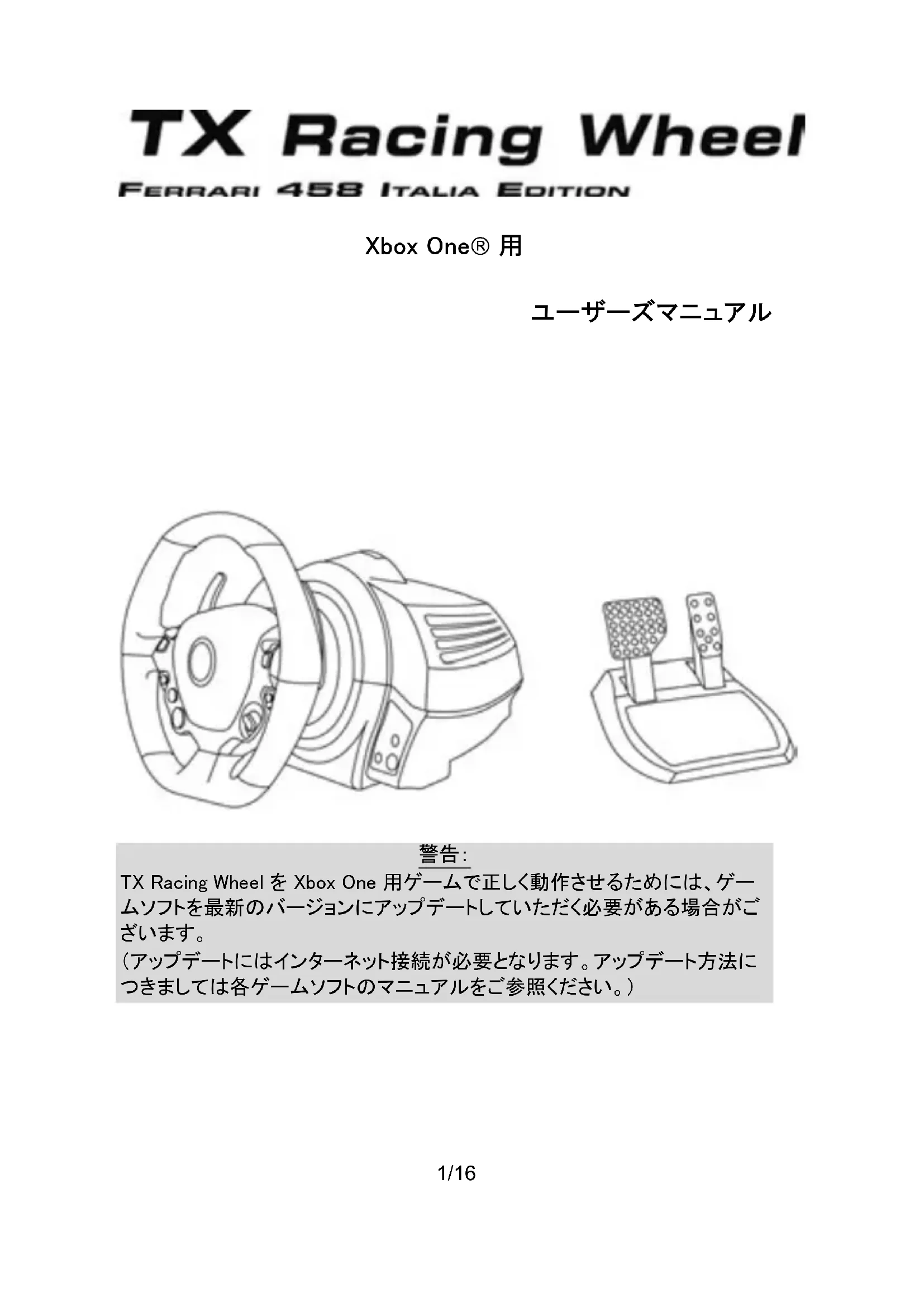 TX Racing Wheel

FERRARI 458 ITALIA EDITION

Xbox One® 用

ユーザーズマニュアル

警告:
TX Racing Wheel を Xbox One 用ゲームで正しく動作させるためには、ゲームソフトを最新のバージョンにアップデートしていただく必要がある場合がございます。
(アップデートにはインターネット接続が必要となります。アップデート方法につきましては各ゲームソフトのマニュアルをご参照ください。)

1/16