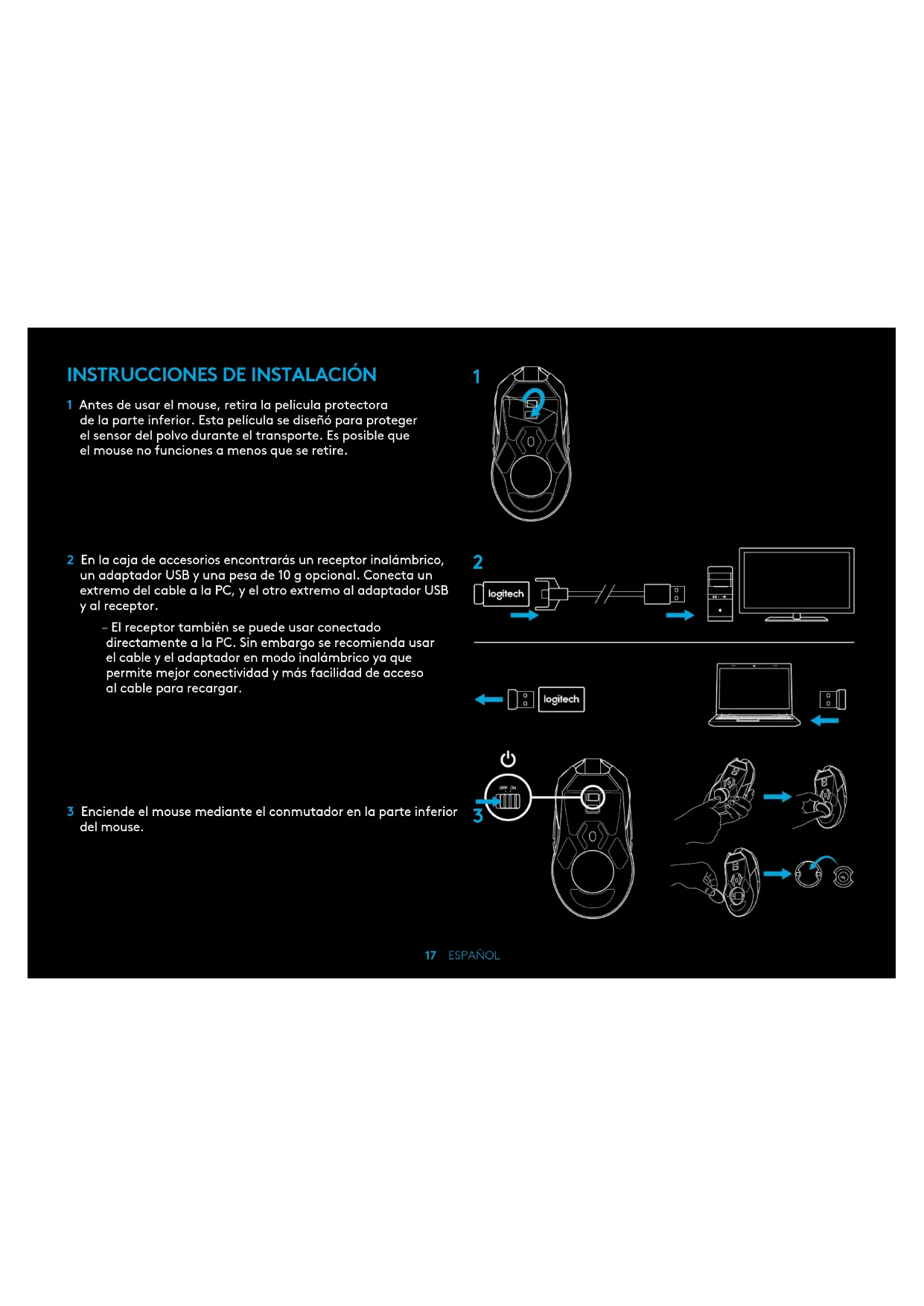 INSTRUCCIONES DE INSTALACIÓN

1 Antes de usar el mouse, retira la película protectora de la parte inferior. Esta película se diseñó para proteger el sensor del polvo durante el transporte. Es posible que el mouse no funciones a menos que se retire.

2 En la caja de accesorios encontrarás un receptor inalámbrico, un adaptador USB y una pesa de 10 g opcional. Conecta un extremo del cable a la PC, y el otro extremo al adaptador USB y al receptor.

– El receptor también se puede usar conectado directamente a la PC. Sin embargo se recomienda usar el cable y el adaptador en modo inalámbrico ya que permite mejor conectividad y más facilidad de acceso al cable para recargar.

3 Enciende el mouse mediante el conmutador en la parte inferior del mouse.

1

2

logitech

logitech

3

OFF ON

17 ESPAÑOL