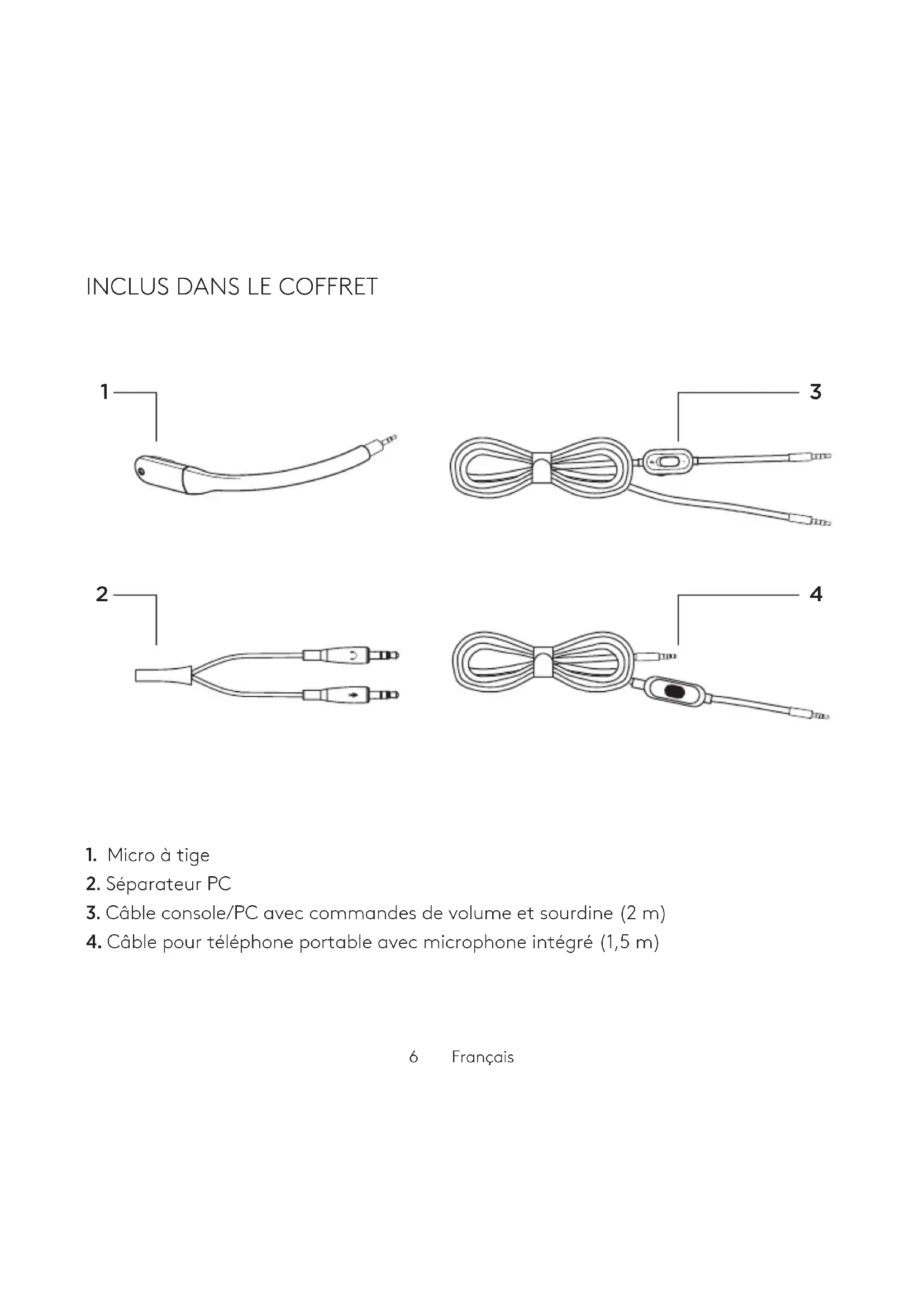 INCLUS DANS LE COFFRET

1

3

2

4

1. Micro à tige
2. Séparateur PC
3. Câble console/PC avec commandes de volume et sourdine (2 m)
4. Câble pour téléphone portable avec microphone intégré (1,5 m)

6 Français