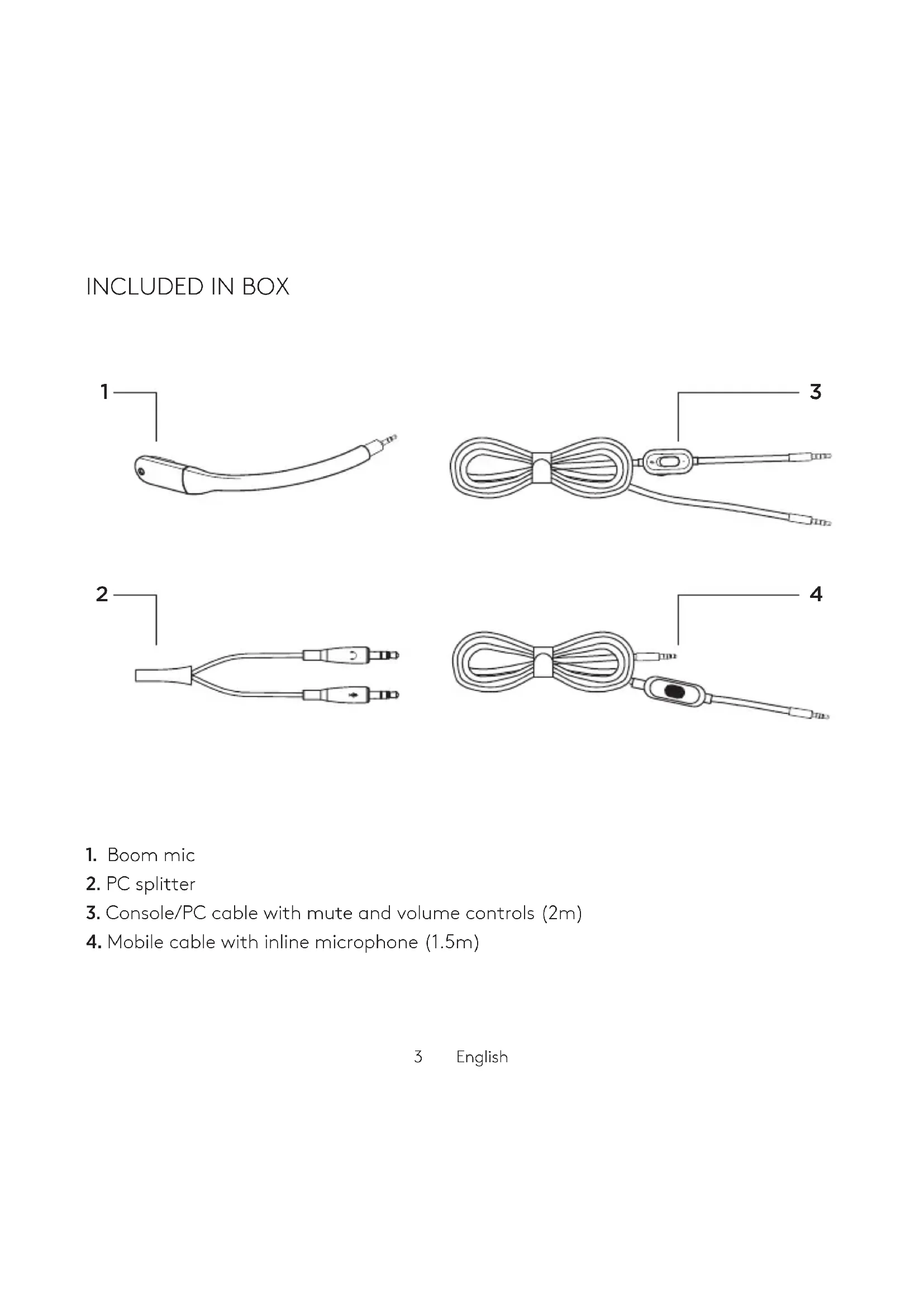 INCLUDED IN BOX

1

3

2

4

1. Boom mic
2. PC splitter
3. Console/PC cable with mute and volume controls (2m)
4. Mobile cable with inline microphone (1.5m)

3 English