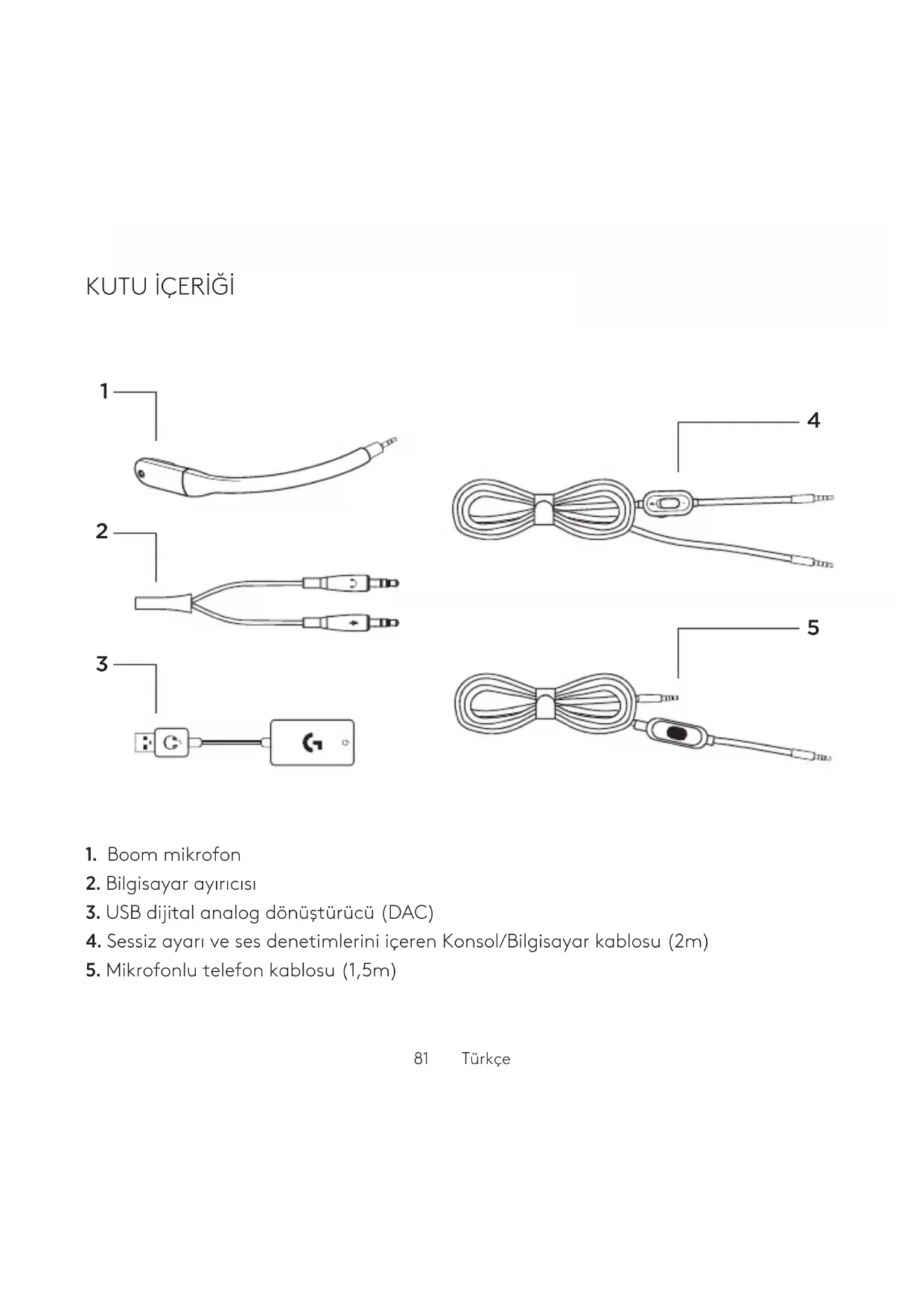 KUTU İÇERİĞİ

1

2

3

4

5

1. Boom mikrofon
2. Bilgisayar ayırıcısı
3. USB dijital analog dönüştürücü (DAC)
4. Sessiz ayarı ve ses denetimlerini içeren Konsol/Bilgisayar kablosu (2m)
5. Mikrofonlu telefon kablosu (1,5m)

81 Türkçe