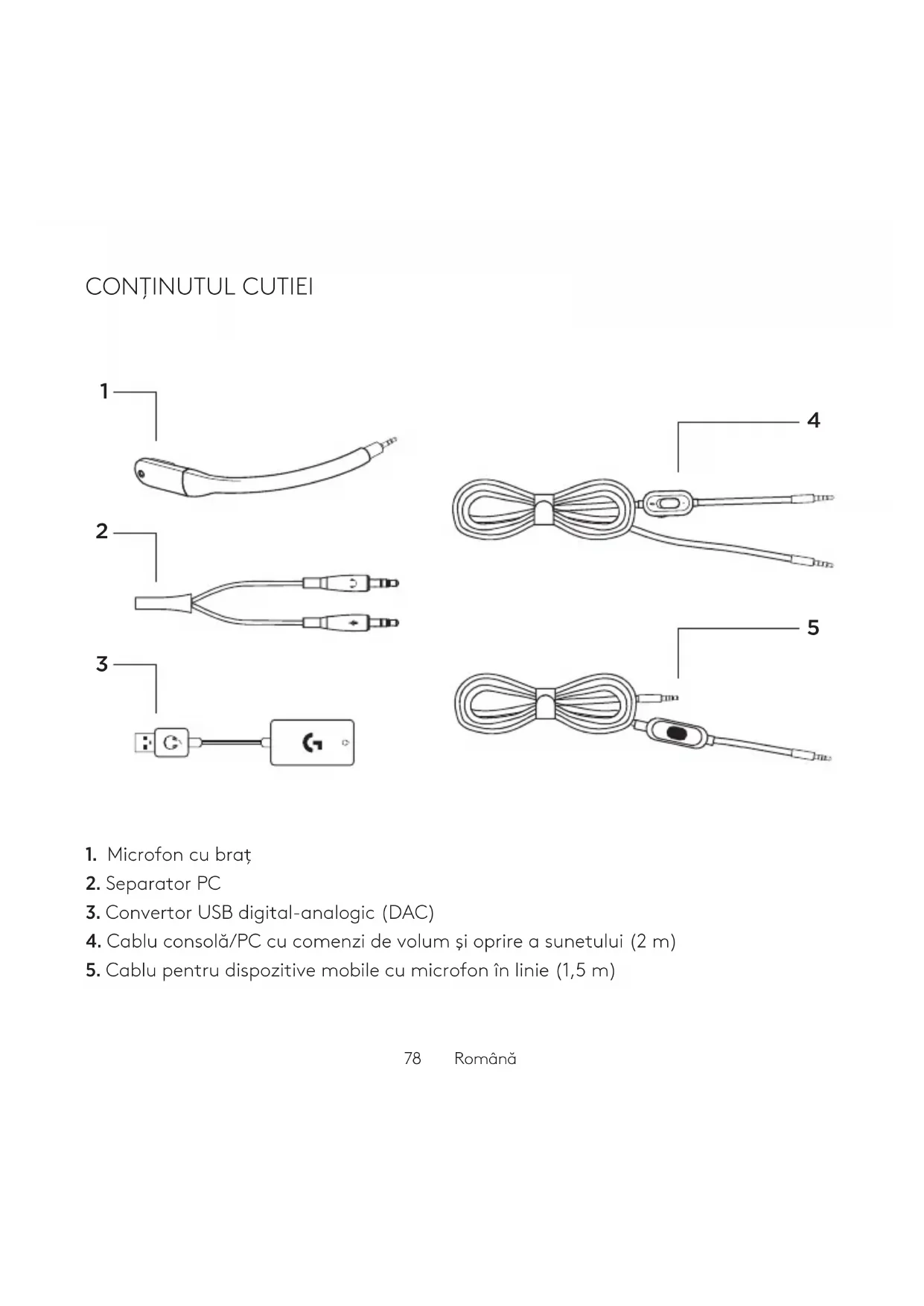 CONȚINUTUL CUTIEI

1

2

3

4

5

1. Microfon cu braț
2. Separator PC
3. Convertor USB digital-analogic (DAC)
4. Cablu consolă/PC cu comenzi de volum și oprire a sunetului (2 m)
5. Cablu pentru dispozitive mobile cu microfon în linie (1,5 m)

78 Română