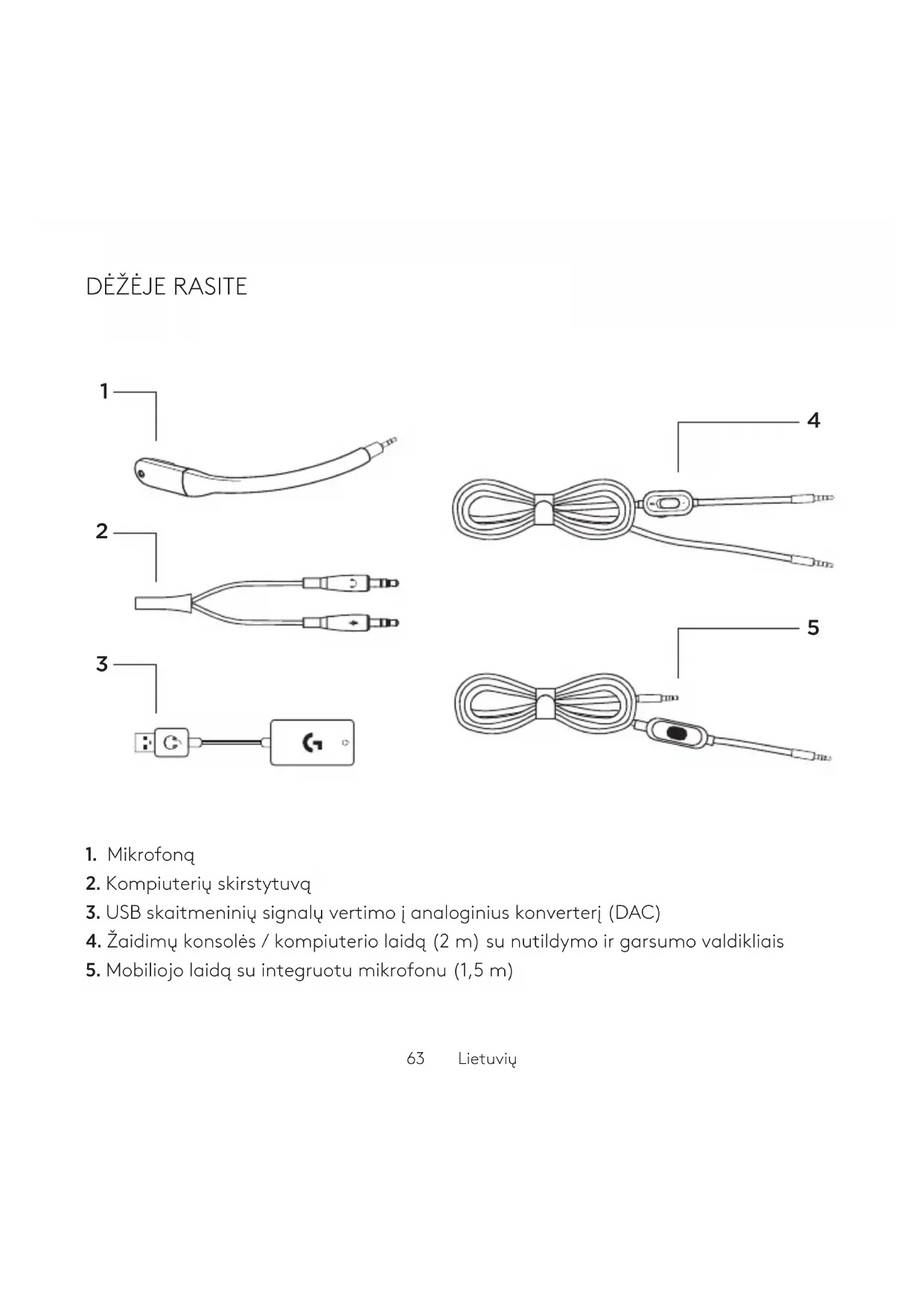 DĖŽĖJE RASITE

1

2

3

4

5

1. Mikrofoną
2. Kompiuterių skirstytuvą
3. USB skaitmeninių signalų vertimo į analoginius konverterį (DAC)
4. Žaidimų konsolės / kompiuterio laidą (2 m) su nutildymo ir garsumo valdikliais
5. Mobiliojo laidą su integruotu mikrofonu (1,5 m)

63 Lietuvių