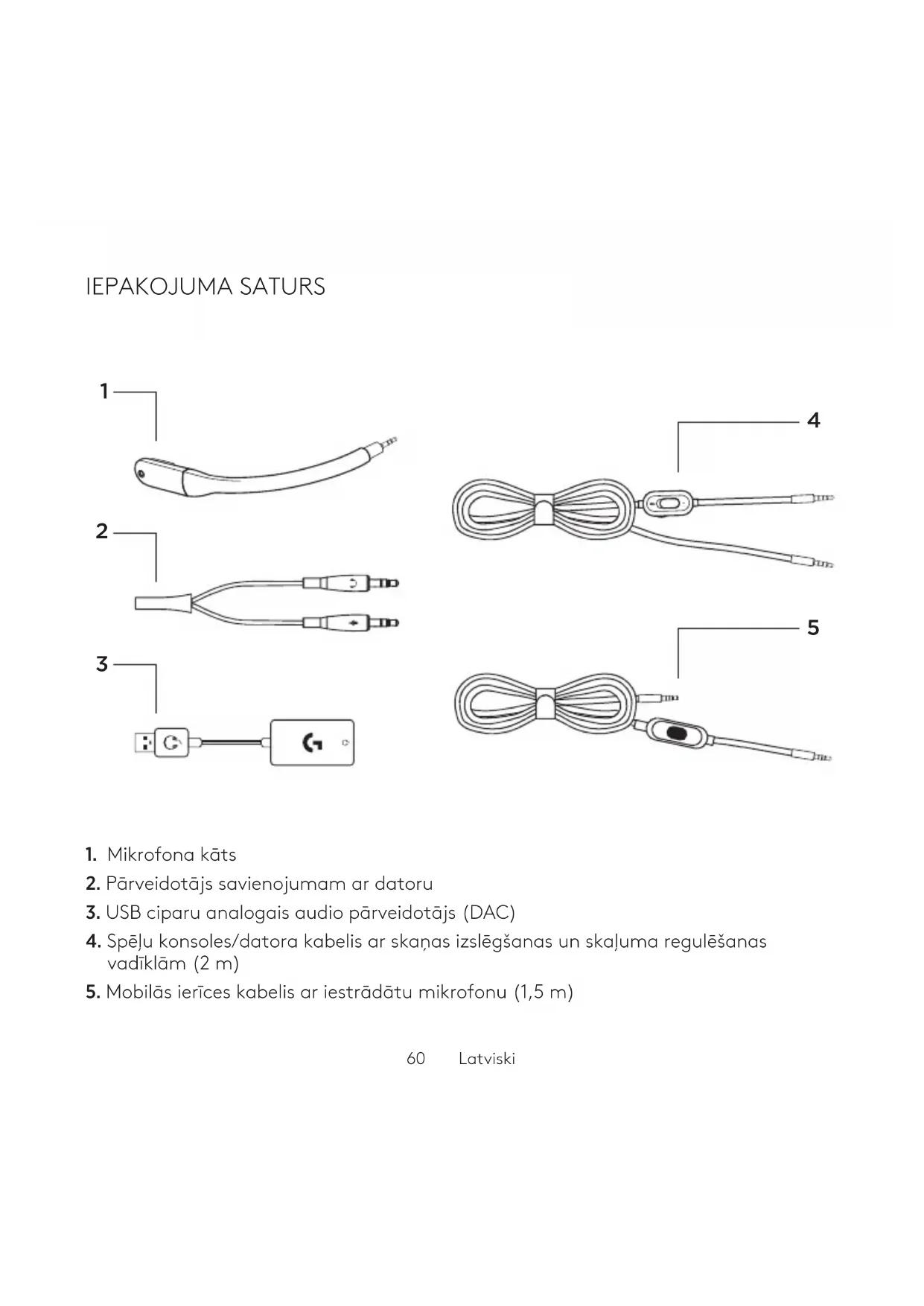 IEPAKOJUMA SATURS

1

2

3

4

5

1. Mikrofona kāts
2. Pārveidotājs savienojumam ar datoru
3. USB ciparu analogais audio pārveidotājs (DAC)
4. Spēļu konsoles/datora kabelis ar skaņas izslēgšanas un skaļuma regulēšanas vadīklām (2 m)
5. Mobilās ierīces kabelis ar iestrādātu mikrofonu (1,5 m)

60 Latviski