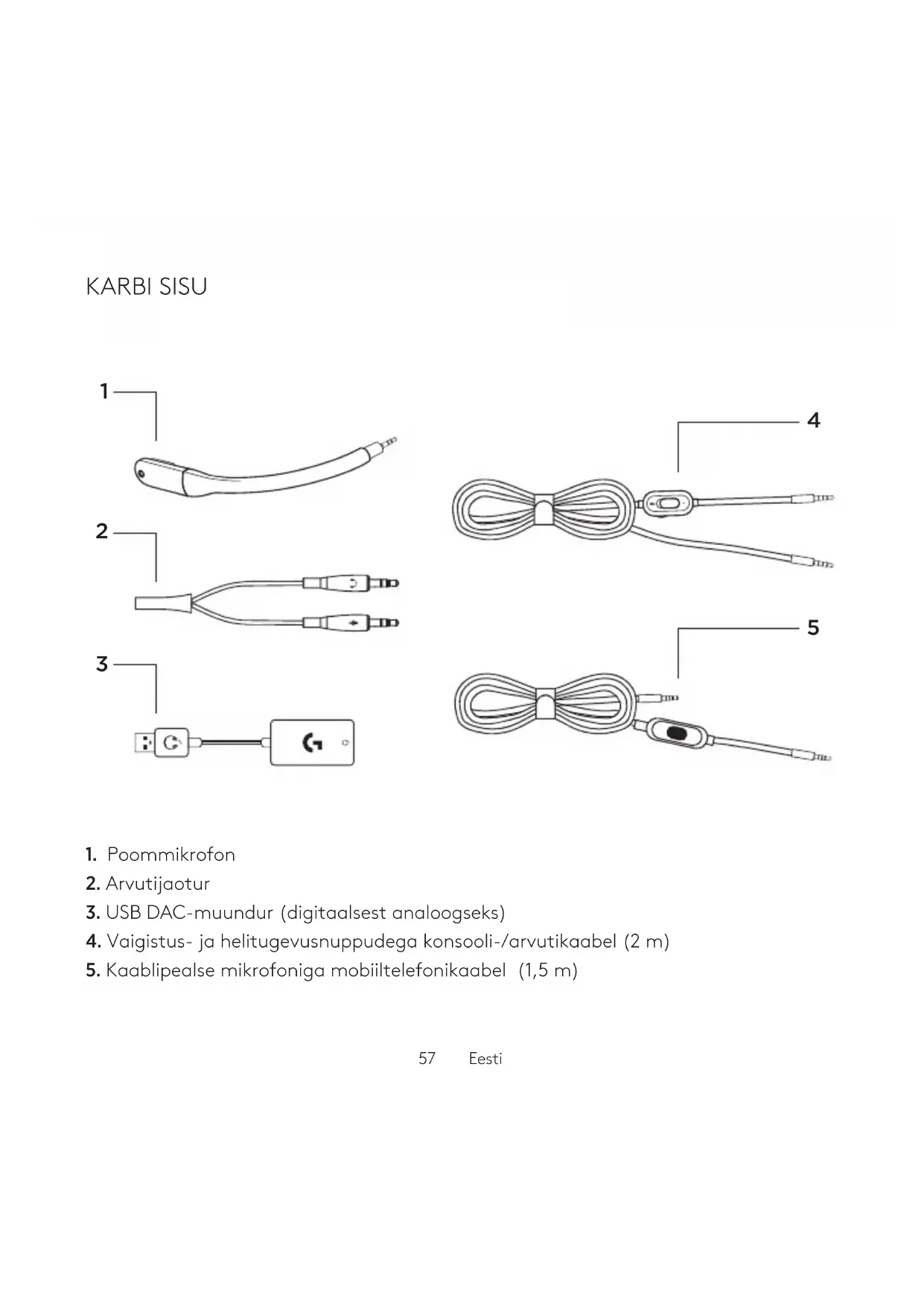 KARBI SISU

1

2

3

4

5

1. Poommikrofon
2. Arvutijaotur
3. USB DAC-muundur (digitaalsest analoogseks)
4. Vaigistus- ja helitugevusnuppudega konsooli-/arvutikaabel (2 m)
5. Kaablipealse mikrofoniga mobiiltelefonikaabel (1,5 m)

57 Eesti