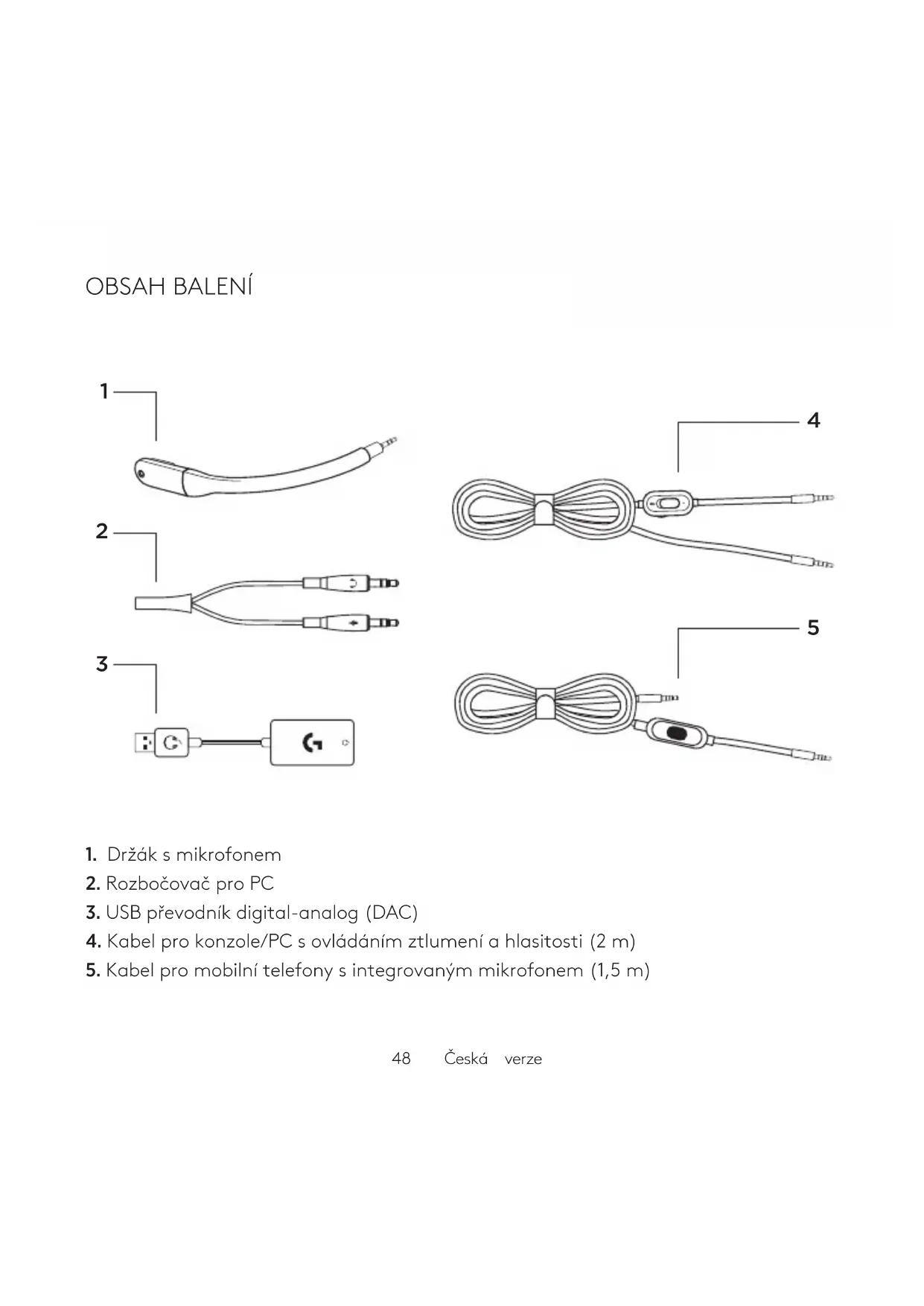 OBSAH BALENÍ

1

2

3

4

5

1. Držák s mikrofonem
2. Rozbočovač pro PC
3. USB převodník digital-analog (DAC)
4. Kabel pro konzole/PC s ovládáním ztlumení a hlasitosti (2 m)
5. Kabel pro mobilní telefony s integrovaným mikrofonem (1,5 m)

48 Česká verze