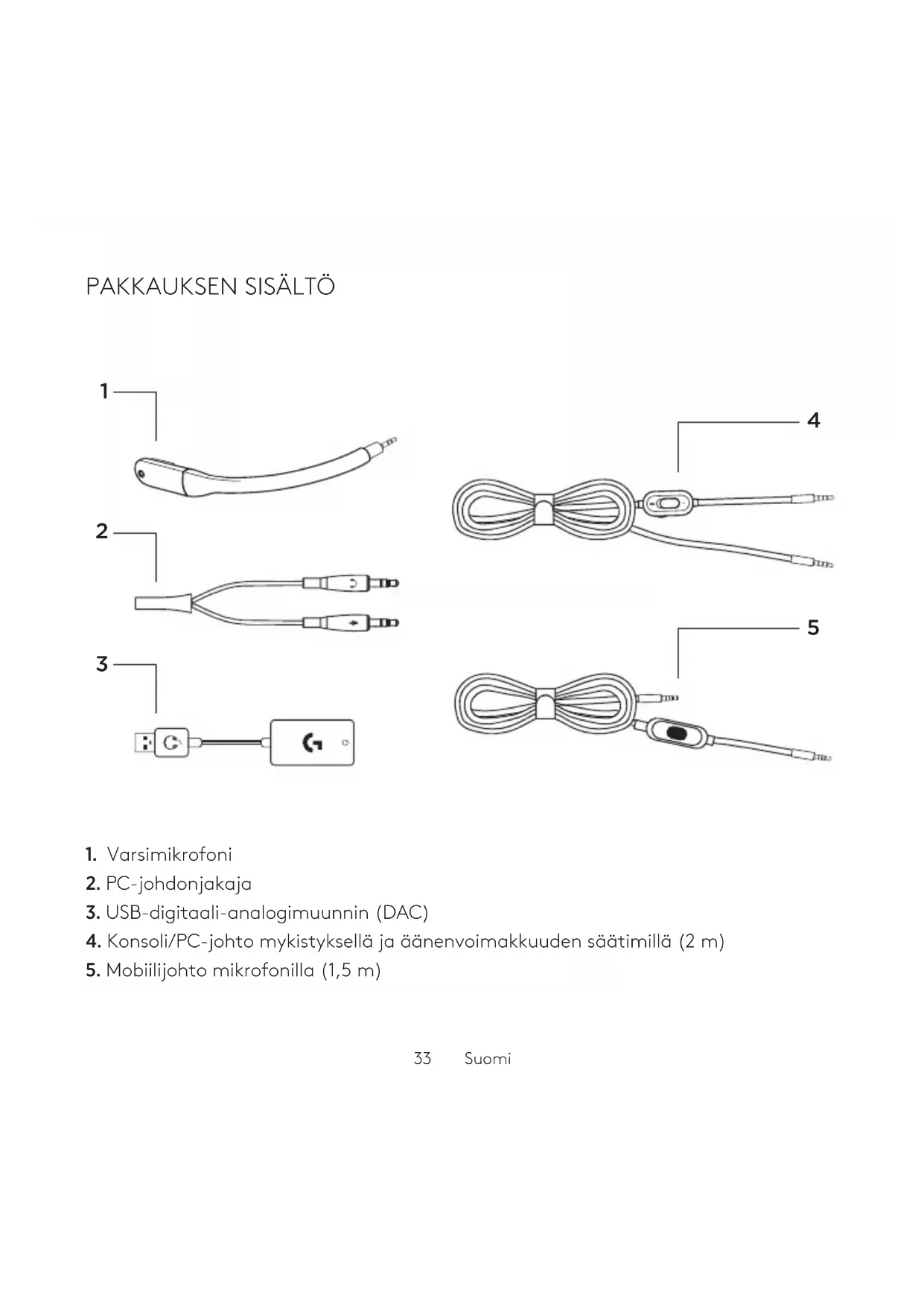 PAKKAUKSEN SISÄLTÖ

1

2

3

4

5

1. Varsimikrofoni
2. PC-johdonjakaja
3. USB-digitaali-analogimuunnin (DAC)
4. Konsoli/PC-johto mykistyksellä ja äänenvoimakkuuden säätimillä (2 m)
5. Mobiilijohto mikrofonilla (1,5 m)

33 Suomi