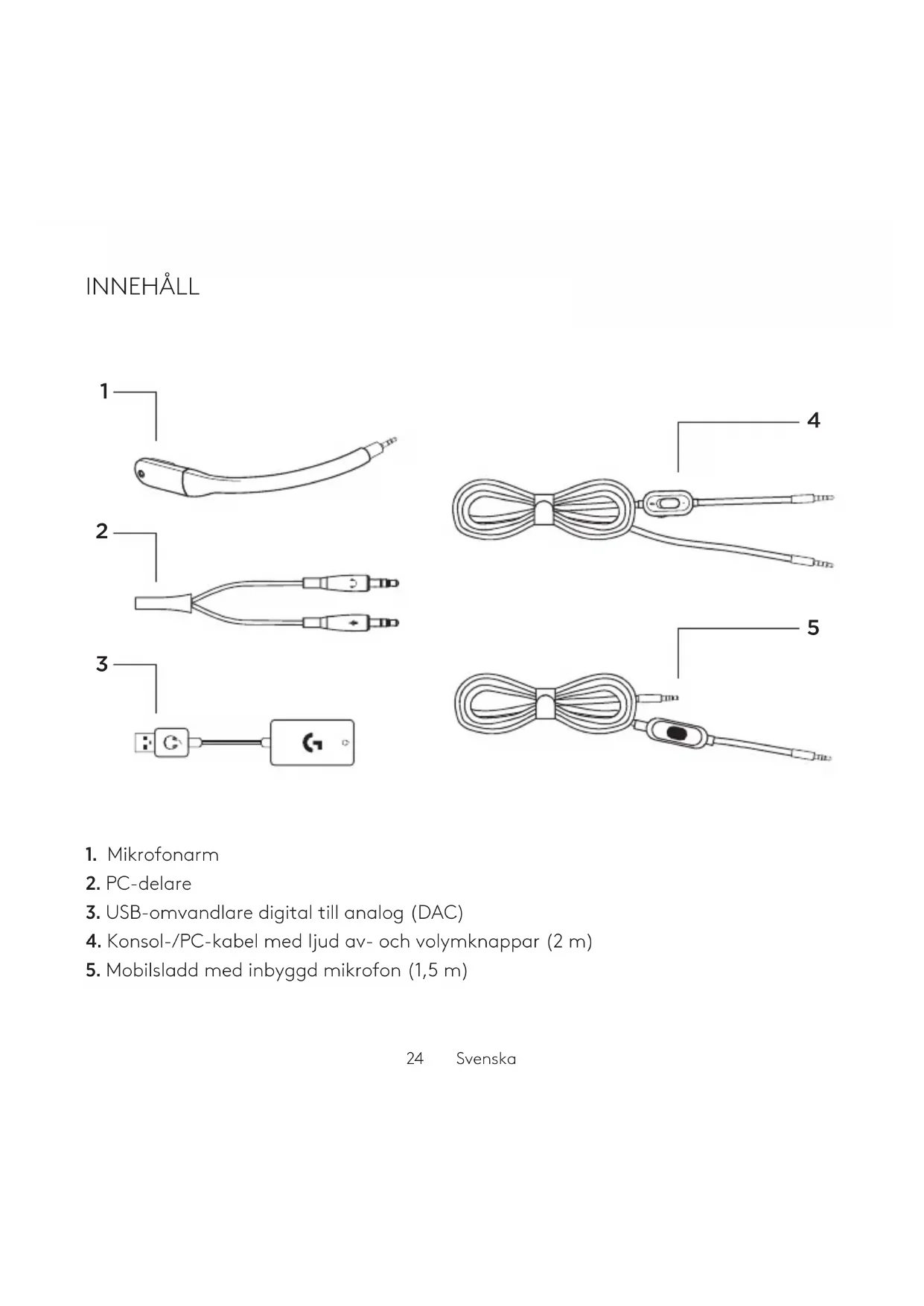 INNEHÅLL

1

2

3

4

5

1. Mikrofonarm
2. PC-delare
3. USB-omvandlare digital till analog (DAC)
4. Konsol-/PC-kabel med ljud av- och volymknappar (2 m)
5. Mobilsladd med inbyggd mikrofon (1,5 m)

24 Svenska