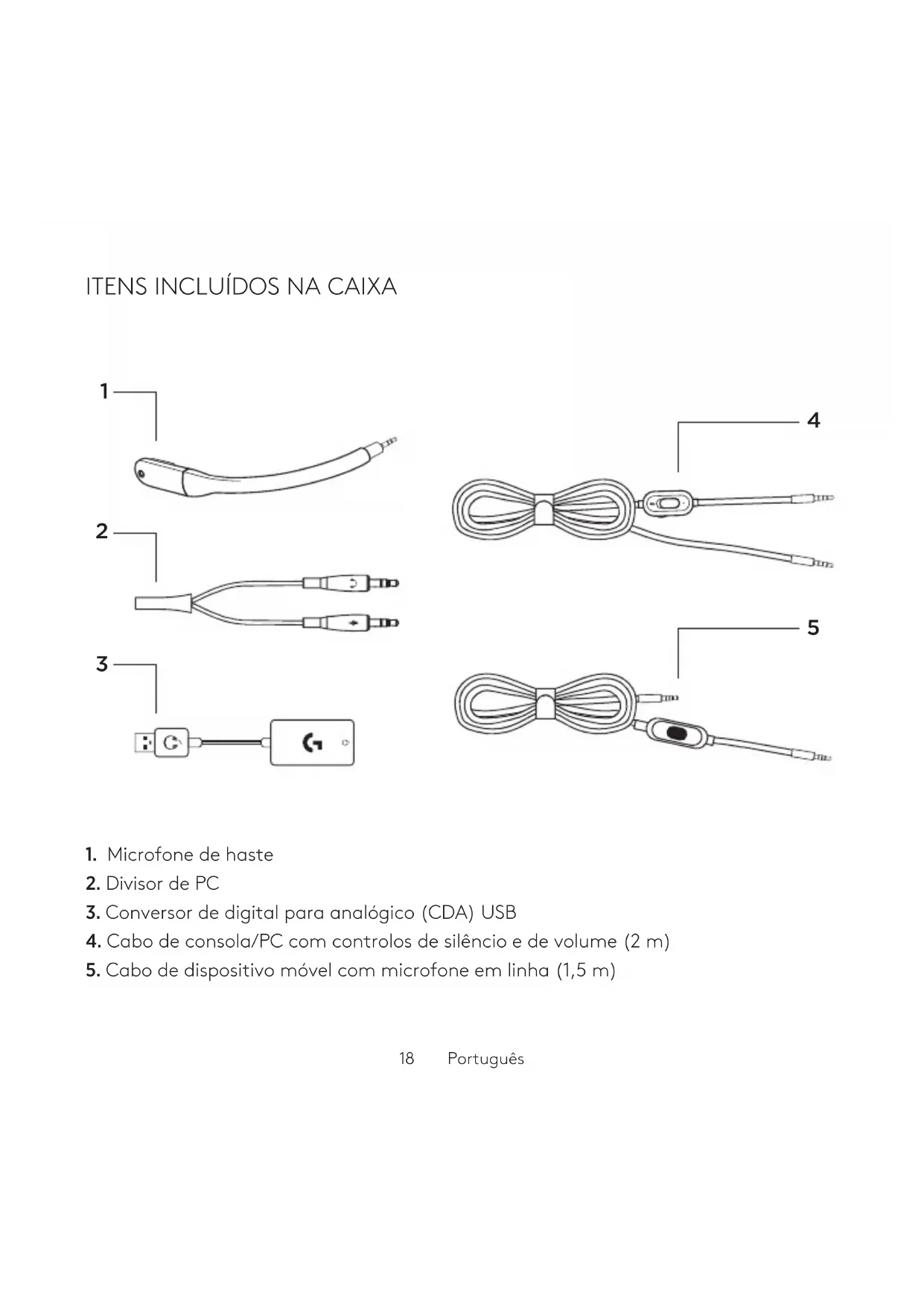 ITENS INCLUÍDOS NA CAIXA

1

2

3

4

5

1. Microfone de haste
2. Divisor de PC
3. Conversor de digital para analógico (CDA) USB
4. Cabo de consola/PC com controlos de silêncio e de volume (2 m)
5. Cabo de dispositivo móvel com microfone em linha (1,5 m)

18 Português