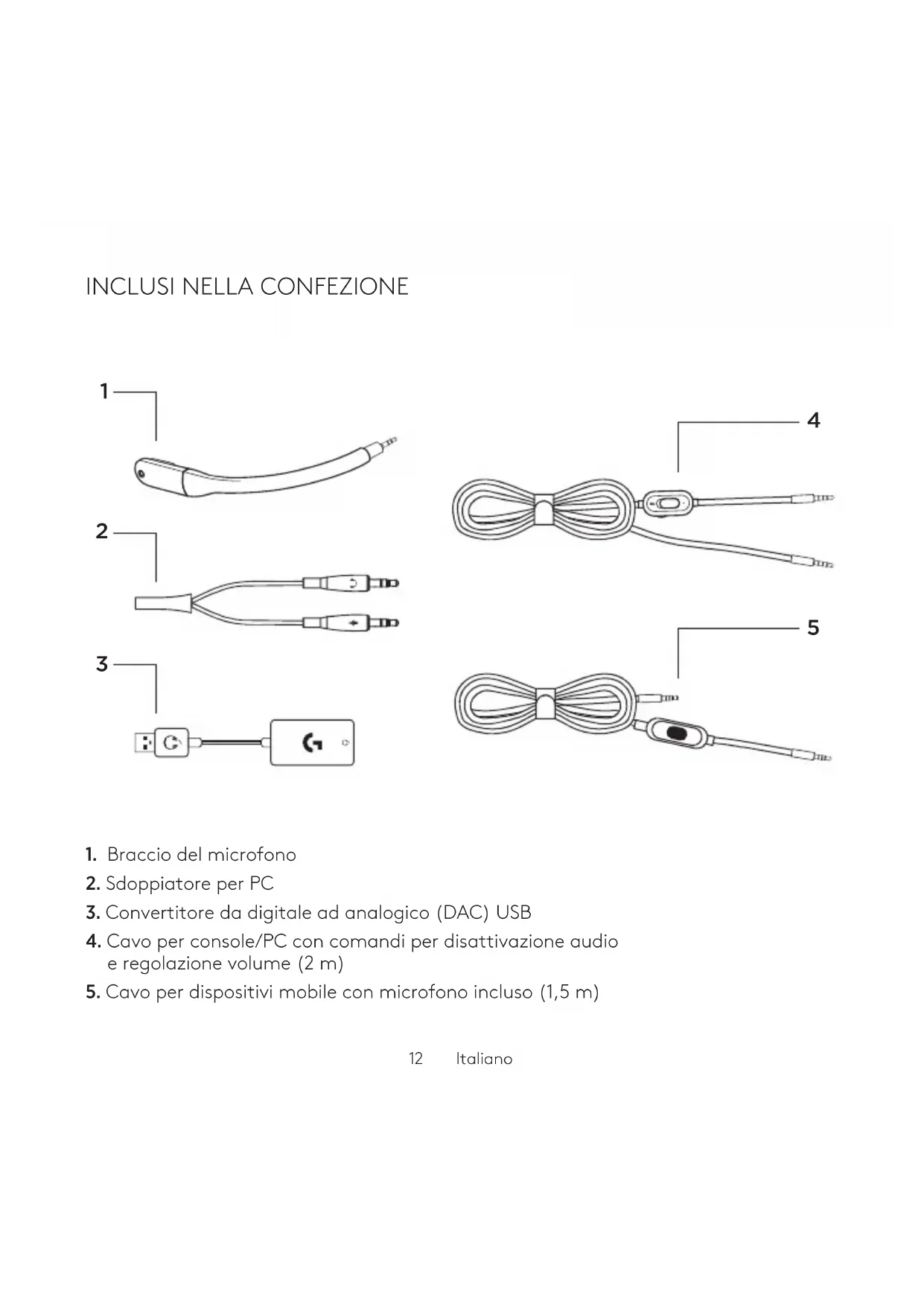 INCLUSI NELLA CONFEZIONE

1

2

3

4

5

1. Braccio del microfono
2. Sdoppiatore per PC
3. Convertitore da digitale ad analogico (DAC) USB
4. Cavo per console/PC con comandi per disattivazione audio e regolazione volume (2 m)
5. Cavo per dispositivi mobile con microfono incluso (1,5 m)

12 Italiano