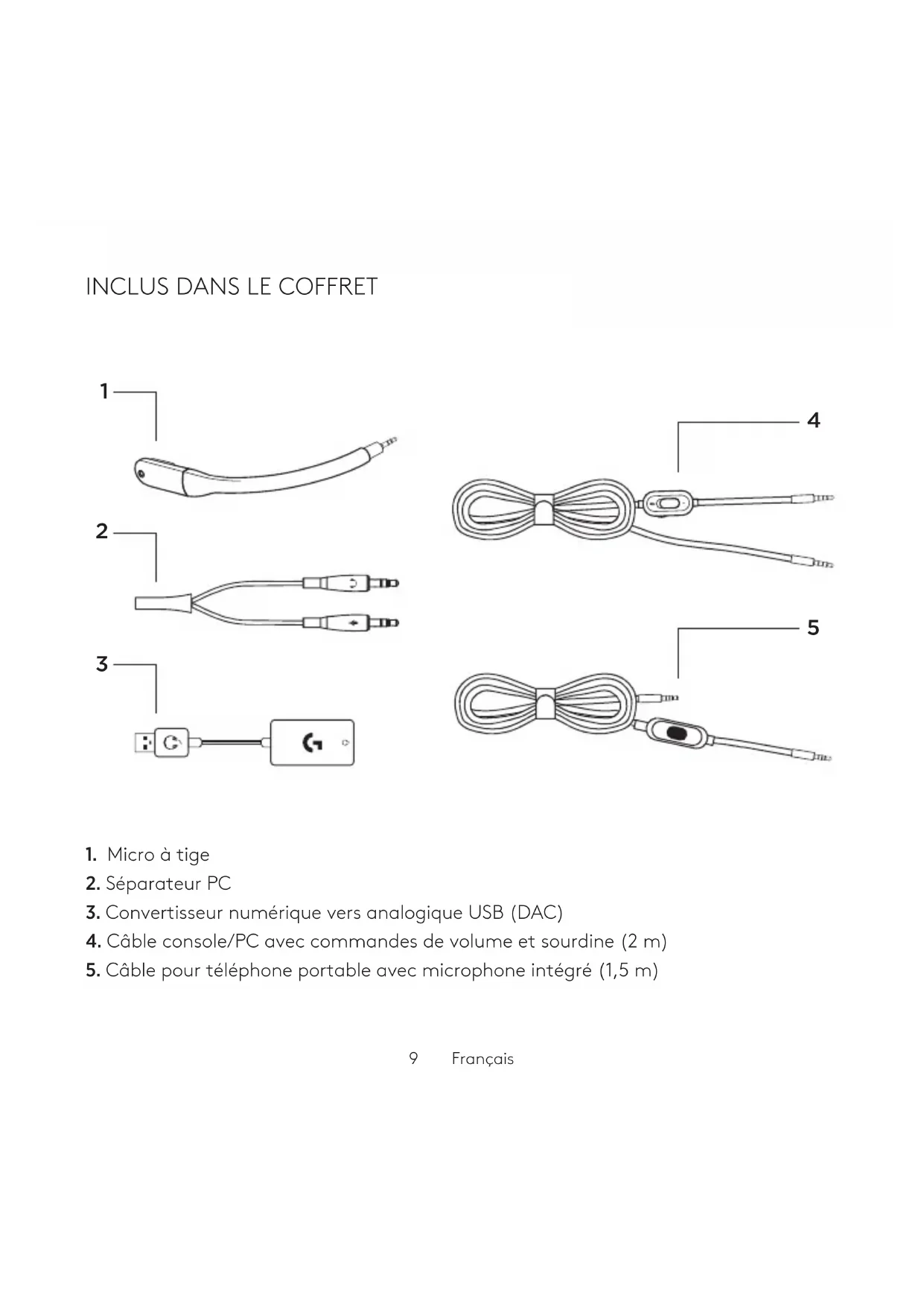 INCLUS DANS LE COFFRET

1

2

3

4

5

1. Micro à tige
2. Séparateur PC
3. Convertisseur numérique vers analogique USB (DAC)
4. Câble console/PC avec commandes de volume et sourdine (2 m)
5. Câble pour téléphone portable avec microphone intégré (1,5 m)

9 Français