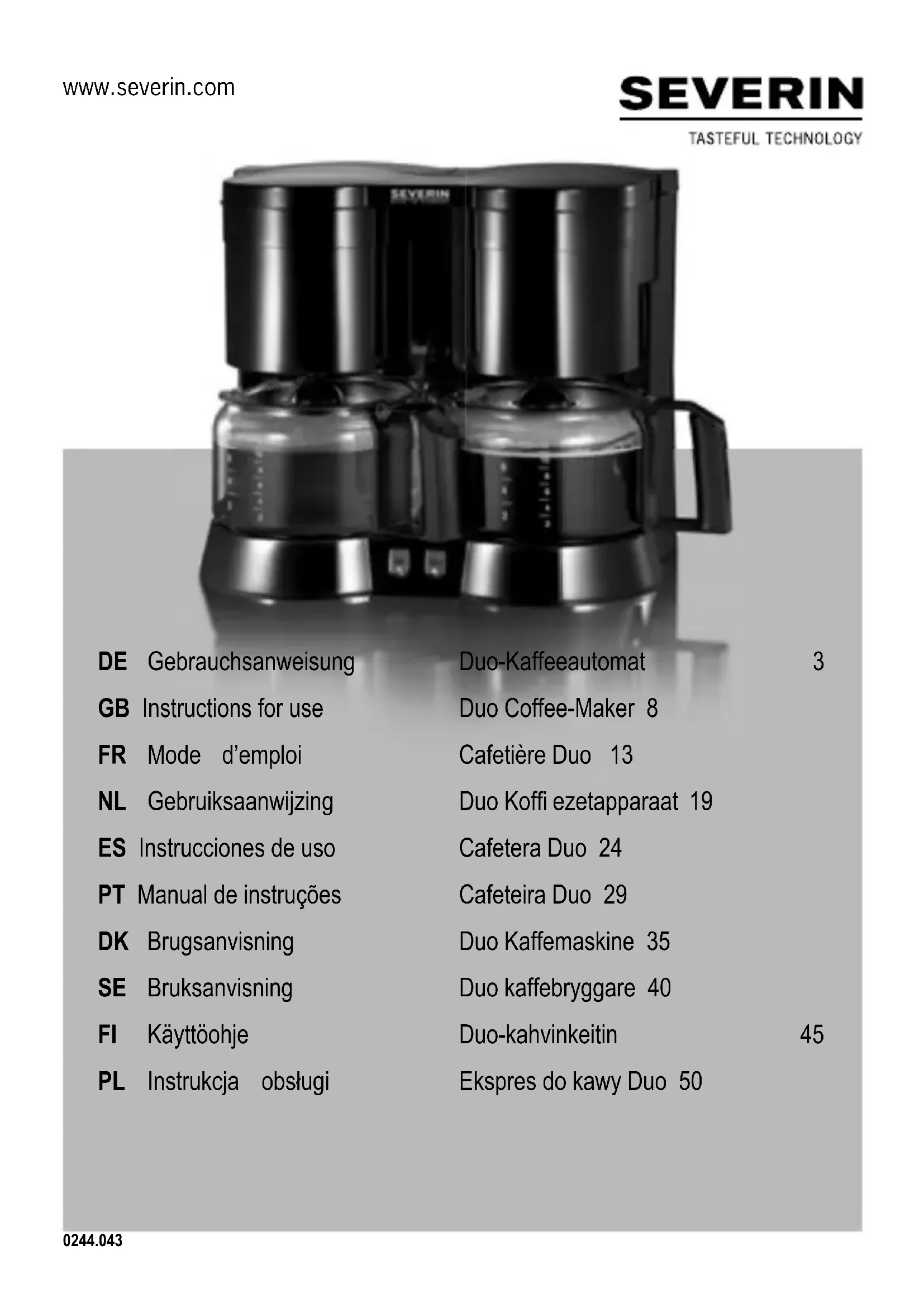 www.severin.com

SEVERIN
TASTEFUL TECHNOLOGY

SEVERIN

| | | | |
|---|---|---|---|
| DE | Gebrauchsanweisung | Duo-Kaffeeautomat | 3 |
| GB | Instructions for use | Duo Coffee-Maker | 8 |
| FR | Mode d'emploi | Cafetière Duo | 13 |
| NL | Gebruiksaanwijzing | Duo Koffi ezetapparaat | 19 |
| ES | Instrucciones de uso | Cafetera Duo | 24 |
| PT | Manual de instruções | Cafeteira Duo | 29 |
| DK | Brugsanvisning | Duo Kaffemaskine | 35 |
| SE | Bruksanvisning | Duo kaffebryggare | 40 |
| FI | Käyttöohje | Duo-kahvinkeitin | 45 |
| PL | Instrukcja obsługi | Ekspres do kawy Duo | 50 |

0244.043