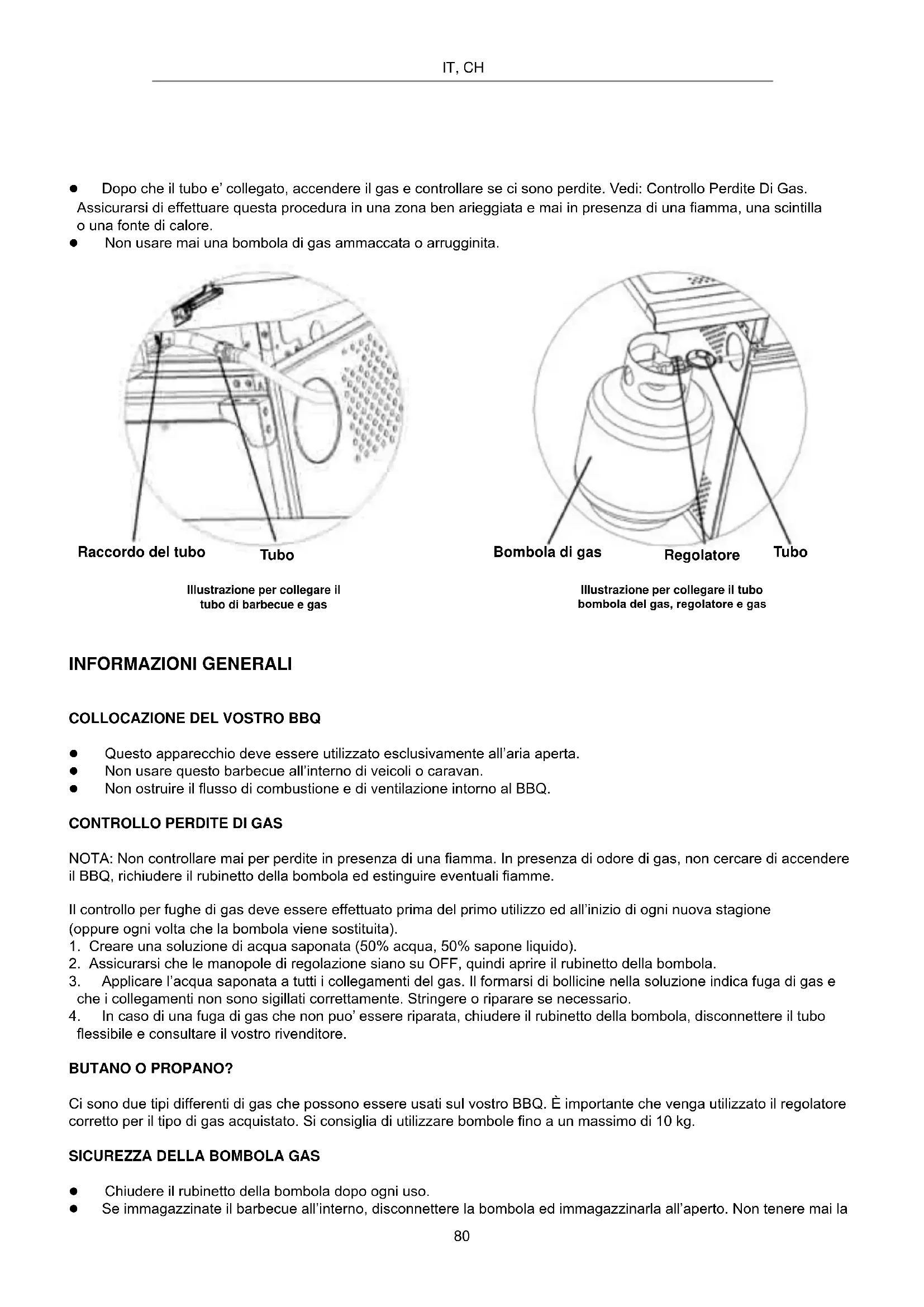 IT, CH

● Dopo che il tubo e' collegato, accendere il gas e controllare se ci sono perdite. Vedi: Controllo Perdite Di Gas. Assicurarsi di effettuare questa procedura in una zona ben arieggiata e mai in presenza di una fiamma, una scintilla o una fonte di calore.
● Non usare mai una bombola di gas ammaccata o arrugginita.

Raccordo del tubo Tubo

Illustrazione per collegare il tubo di barbecue e gas

Bombola di gas Regolatore Tubo

Illustrazione per collegare il tubo bombola del gas, regolatore e gas

INFORMAZIONI GENERALI

COLLOCAZIONE DEL VOSTRO BBQ

● Questo apparecchio deve essere utilizzato esclusivamente all'aria aperta.
● Non usare questo barbecue all'interno di veicoli o caravan.
● Non ostruire il flusso di combustione e di ventilazione intorno al BBQ.

CONTROLLO PERDITE DI GAS

NOTA: Non controllare mai per perdite in presenza di una fiamma. In presenza di odore di gas, non cercare di accendere il BBQ, richiudere il rubinetto della bombola ed estinguire eventuali fiamme.

Il controllo per fughe di gas deve essere effettuato prima del primo utilizzo ed all'inizio di ogni nuova stagione (oppure ogni volta che la bombola viene sostituita).
1. Creare una soluzione di acqua saponata (50% acqua, 50% sapone liquido).
2. Assicurarsi che le manopole di regolazione siano su OFF, quindi aprire il rubinetto della bombola.
3. Applicare l'acqua saponata a tutti i collegamenti del gas. Il formarsi di bollicine nella soluzione indica fuga di gas e che i collegamenti non sono sigillati correttamente. Stringere o riparare se necessario.
4. In caso di una fuga di gas che non puo' essere riparata, chiudere il rubinetto della bombola, disconnettere il tubo flessibile e consultare il vostro rivenditore.

BUTANO O PROPANO?

Ci sono due tipi differenti di gas che possono essere usati sul vostro BBQ. È importante che venga utilizzato il regolatore corretto per il tipo di gas acquistato. Si consiglia di utilizzare bombole fino a un massimo di 10 kg.

SICUREZZA DELLA BOMBOLA GAS

● Chiudere il rubinetto della bombola dopo ogni uso.
● Se immagazzinate il barbecue all'interno, disconnettere la bombola ed immagazzinarla all'aperto. Non tenere mai la

80