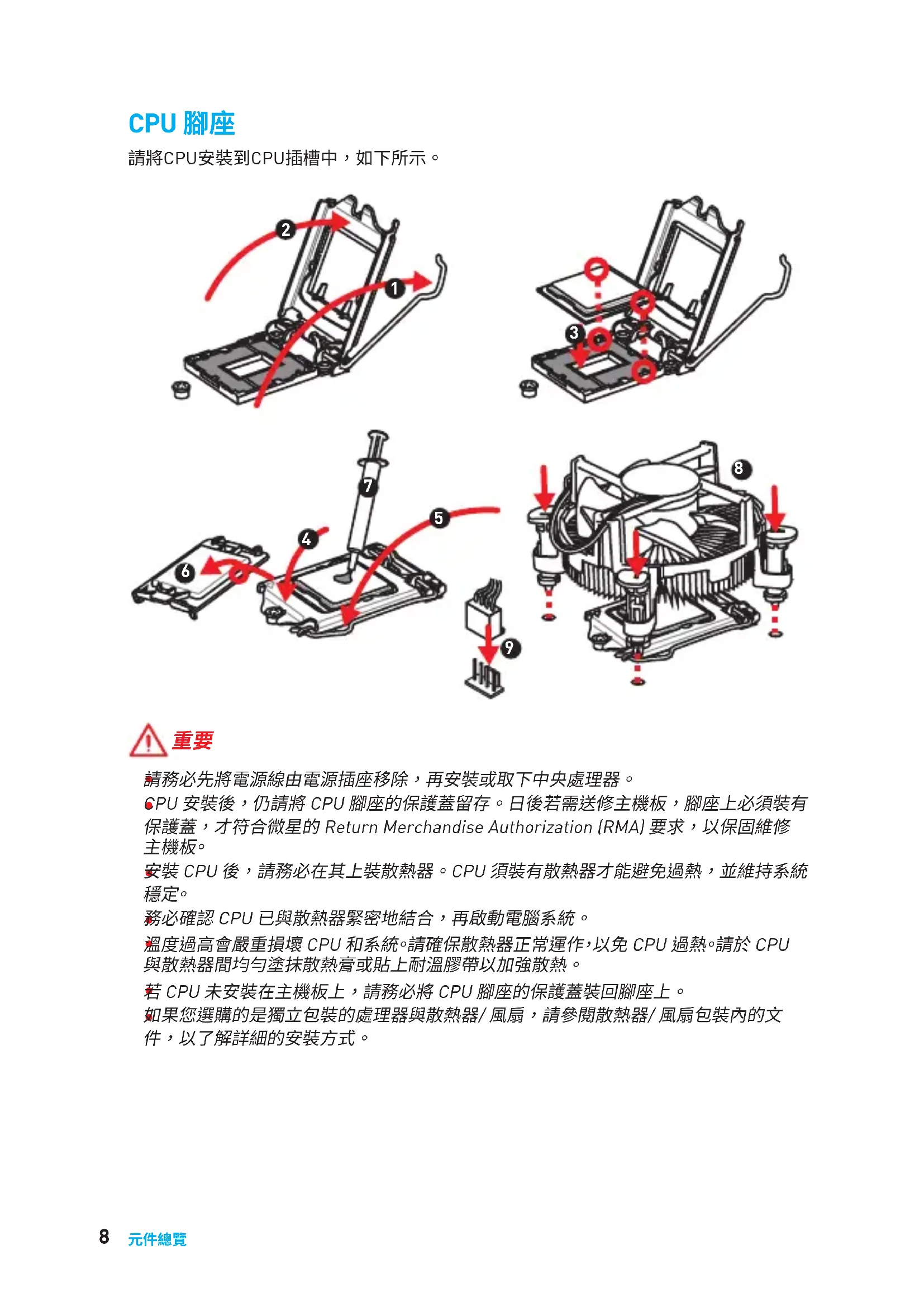 CPU 腳座

請將CPU安裝到CPU插槽中，如下所示。

2
1
3
7
5
4
6
8
9

重要

• 請務必先將電源線由電源插座移除，再安裝或取下中央處理器。
• CPU 安裝後，仍請將 CPU 腳座的保護蓋留存。日後若需送修主機板，腳座上必須裝有保護蓋，才符合微星的 Return Merchandise Authorization (RMA) 要求，以保固維修主機板。
• 安裝 CPU 後，請務必在其上裝散熱器。CPU 須裝有散熱器才能避免過熱，並維持系統穩定。
• 務必確認 CPU 已與散熱器緊密地結合，再啟動電腦系統。
• 溫度過高會嚴重損壞 CPU 和系統。請確保散熱器正常運作，以免 CPU 過熱。請於 CPU 與散熱器間均勻塗抹散熱膏或貼上耐溫膠帶以加強散熱。
• 若 CPU 未安裝在主機板上，請務必將 CPU 腳座的保護蓋裝回腳座上。
• 如果您選購的是獨立包裝的處理器與散熱器/ 風扇，請參閱散熱器/ 風扇包裝內的文件，以了解詳細的安裝方式。

8 元件總覽