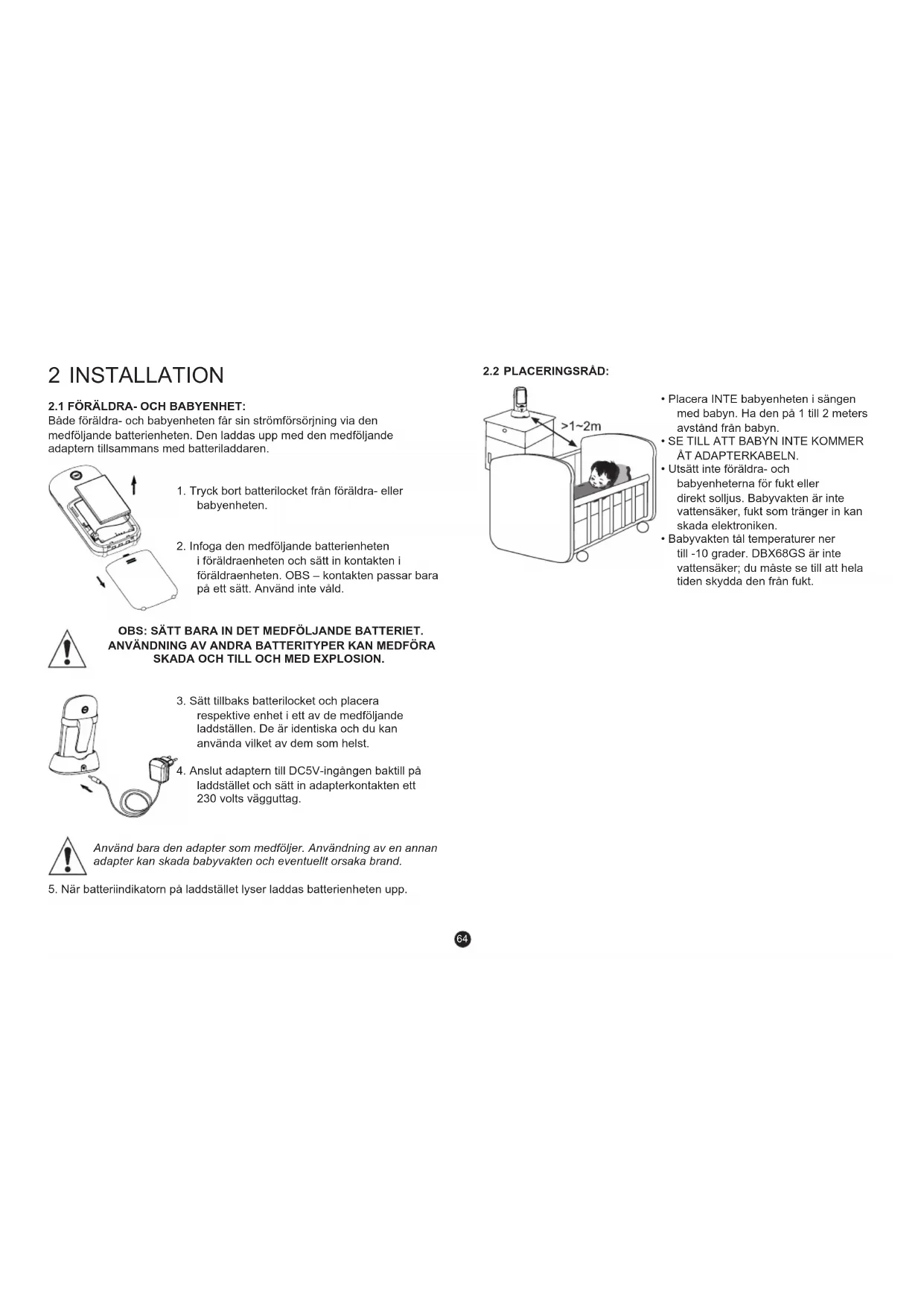 2 INSTALLATION

2.1 FÖRÄLDRA- OCH BABYENHET:
Både föräldra- och babyenheten får sin strömförsörjning via den medföljande batterienheten. Den laddas upp med den medföljande adaptern tillsammans med batteriladdaren.

1. Tryck bort batterilocket från föräldra- eller babyenheten.

2. Infoga den medföljande batterienheten i föräldraenheten och sätt in kontakten i föräldraenheten. OBS – kontakten passar bara på ett sätt. Använd inte våld.

OBS: SÄTT BARA IN DET MEDFÖLJANDE BATTERIET. ANVÄNDNING AV ANDRA BATTERITYPER KAN MEDFÖRA SKADA OCH TILL OCH MED EXPLOSION.

3. Sätt tillbaks batterilocket och placera respektive enhet i ett av de medföljande laddställen. De är identiska och du kan använda vilket av dem som helst.

4. Anslut adaptern till DC5V-ingången baktill på laddstället och sätt in adapterkontakten ett 230 volts vägguttag.

Använd bara den adapter som medföljer. Användning av en annan adapter kan skada babyvakten och eventuellt orsaka brand.

5. När batteriindikatorn på laddstället lyser laddas batterienheten upp.

2.2 PLACERINGSRÅD:

>1~2m

• Placera INTE babyenheten i sängen med babyn. Ha den på 1 till 2 meters avstånd från babyn.
• SE TILL ATT BABYN INTE KOMMER ÅT ADAPTERKABELN.
• Utsätt inte föräldra- och babyenheterna för fukt eller direkt solljus. Babyvakten är inte vattensäker, fukt som tränger in kan skada elektroniken.
• Babyvakten tål temperaturer ner till -10 grader. DBX68GS är inte vattensäker; du måste se till att hela tiden skydda den från fukt.

64