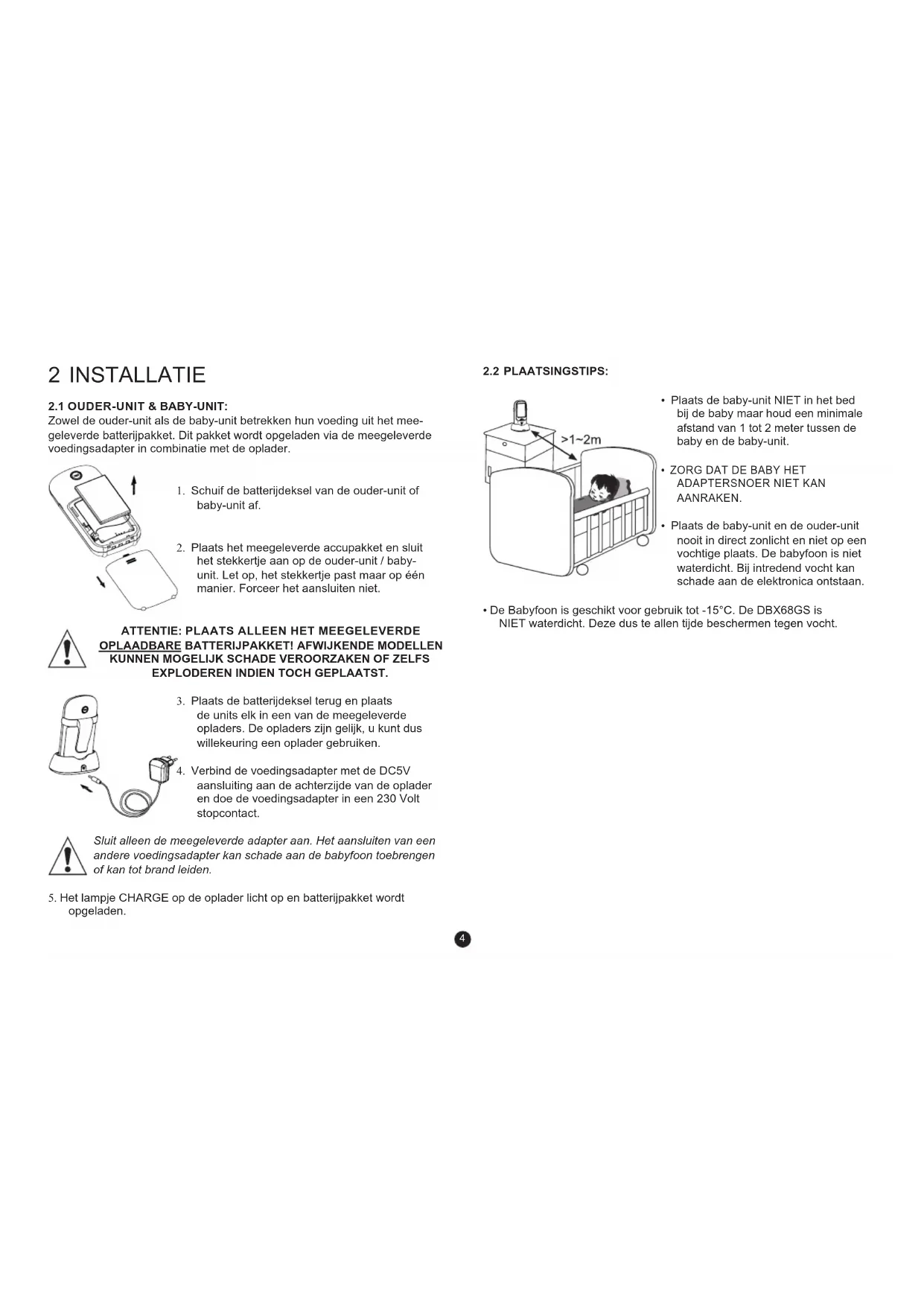 2 INSTALLATIE

2.1 OUDER-UNIT & BABY-UNIT:
Zowel de ouder-unit als de baby-unit betrekken hun voeding uit het meegeleverde batterijpakket. Dit pakket wordt opgeladen via de meegeleverde voedingsadapter in combinatie met de oplader.

1. Schuif de batterijdeksel van de ouder-unit of baby-unit af.

2. Plaats het meegeleverde accupakket en sluit het stekkertje aan op de ouder-unit / baby-unit. Let op, het stekkertje past maar op één manier. Forceer het aansluiten niet.

ATTENTIE: PLAATS ALLEEN HET MEEGELEVERDE OPLAADBARE BATTERIJPAKKET! AFWIJKENDE MODELLEN KUNNEN MOGELIJK SCHADE VEROORZAKEN OF ZELFS EXPLODEREN INDIEN TOCH GEPLAATST.

3. Plaats de batterijdeksel terug en plaats de units elk in een van de meegeleverde opladers. De opladers zijn gelijk, u kunt dus willekeuring een oplader gebruiken.

4. Verbind de voedingsadapter met de DC5V aansluiting aan de achterzijde van de oplader en doe de voedingsadapter in een 230 Volt stopcontact.

Sluit alleen de meegeleverde adapter aan. Het aansluiten van een andere voedingsadapter kan schade aan de babyfoon toebrengen of kan tot brand leiden.

5. Het lampje CHARGE op de oplader licht op en batterijpakket wordt opgeladen.

2.2 PLAATSINGSTIPS:

>1~2m

• Plaats de baby-unit NIET in het bed bij de baby maar houd een minimale afstand van 1 tot 2 meter tussen de baby en de baby-unit.

• ZORG DAT DE BABY HET ADAPTERSNOER NIET KAN AANRAKEN.

• Plaats de baby-unit en de ouder-unit nooit in direct zonlicht en niet op een vochtige plaats. De babyfoon is niet waterdicht. Bij intredend vocht kan schade aan de elektronica ontstaan.

• De Babyfoon is geschikt voor gebruik tot -15°C. De DBX68GS is NIET waterdicht. Deze dus te allen tijde beschermen tegen vocht.

4