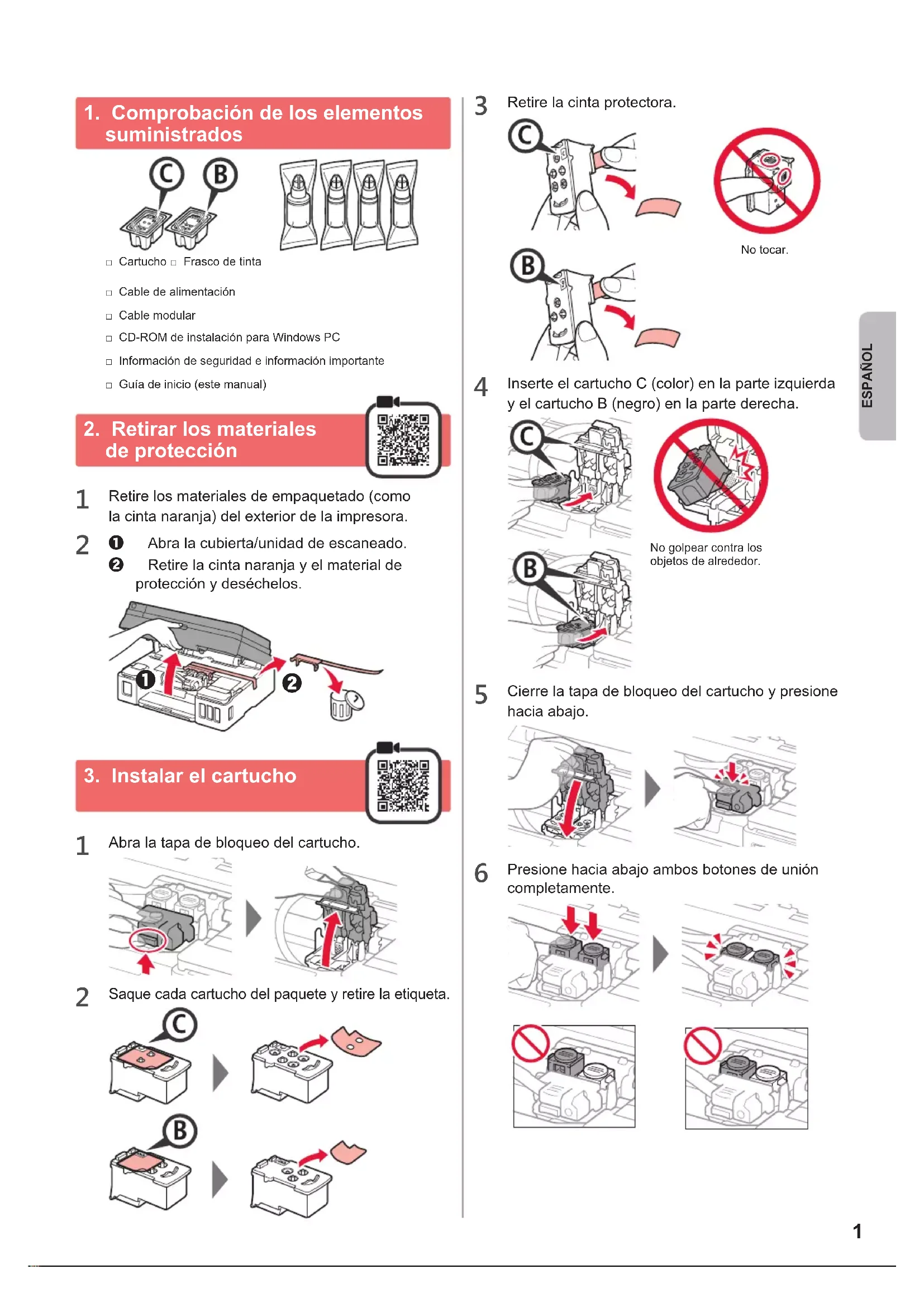 1. Comprobación de los elementos suministrados

C B

□ Cartucho □ Frasco de tinta

□ Cable de alimentación

□ Cable modular

□ CD-ROM de instalación para Windows PC

□ Información de seguridad e información importante

□ Guía de inicio (este manual)

2. Retirar los materiales de protección

1 Retire los materiales de empaquetado (como la cinta naranja) del exterior de la impresora.

2 ❶ Abra la cubierta/unidad de escaneado.
❷ Retire la cinta naranja y el material de protección y deséchelos.

❶ ❷

3. Instalar el cartucho

1 Abra la tapa de bloqueo del cartucho.

2 Saque cada cartucho del paquete y retire la etiqueta.

C

B

3 Retire la cinta protectora.

C

No tocar.

B

4 Inserte el cartucho C (color) en la parte izquierda y el cartucho B (negro) en la parte derecha.

C

No golpear contra los objetos de alrededor.

B

5 Cierre la tapa de bloqueo del cartucho y presione hacia abajo.

6 Presione hacia abajo ambos botones de unión completamente.

ESPAÑOL

1