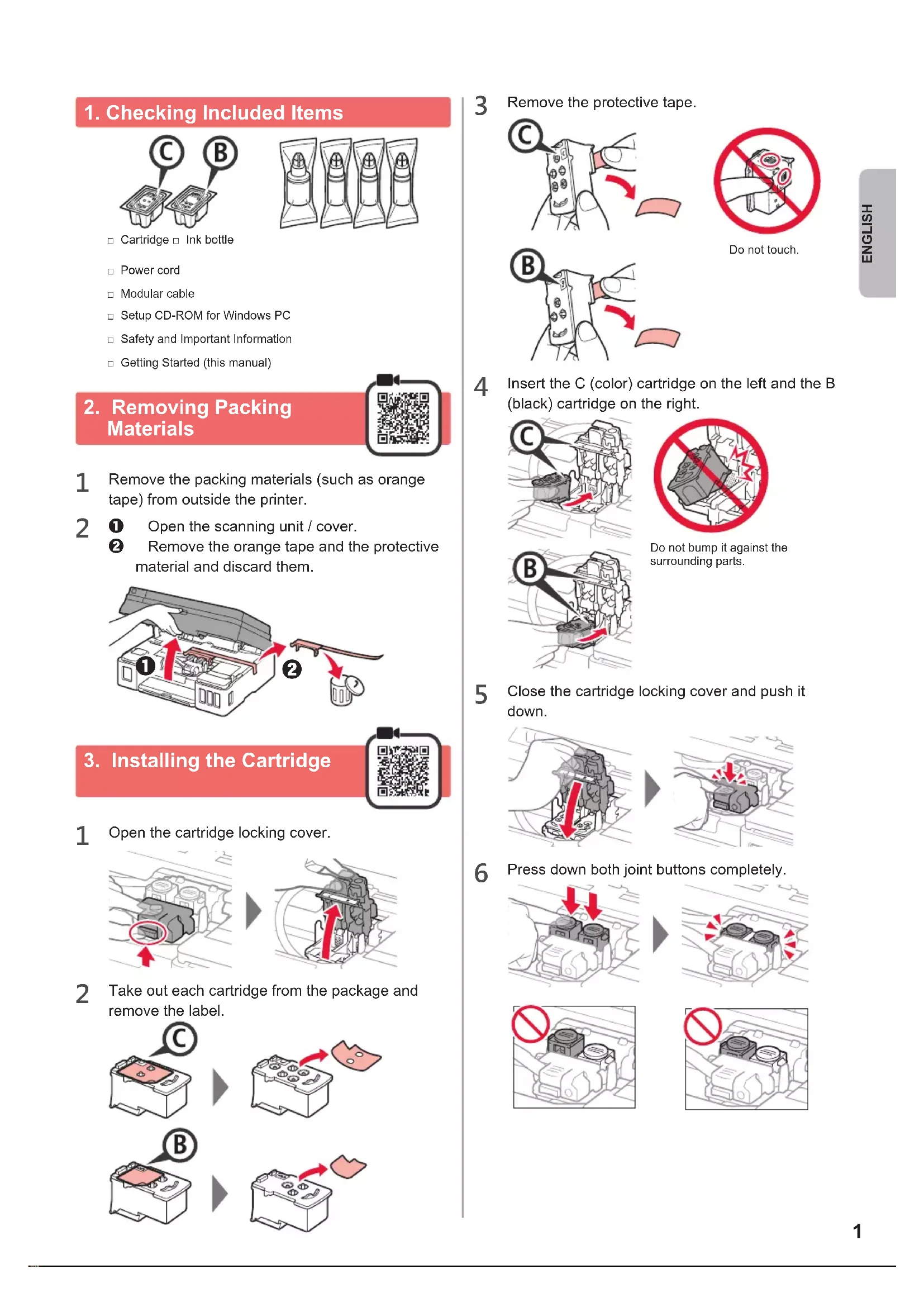 1. Checking Included Items

C B

□ Cartridge □ Ink bottle

□ Power cord

□ Modular cable

□ Setup CD-ROM for Windows PC

□ Safety and Important Information

□ Getting Started (this manual)

2. Removing Packing Materials

1 Remove the packing materials (such as orange tape) from outside the printer.

2 ❶ Open the scanning unit / cover.
❷ Remove the orange tape and the protective material and discard them.

❶ ❷

3. Installing the Cartridge

1 Open the cartridge locking cover.

2 Take out each cartridge from the package and remove the label.

C

B

3 Remove the protective tape.

C

B

Do not touch.

4 Insert the C (color) cartridge on the left and the B (black) cartridge on the right.

C

B

Do not bump it against the surrounding parts.

5 Close the cartridge locking cover and push it down.

6 Press down both joint buttons completely.

ENGLISH

1